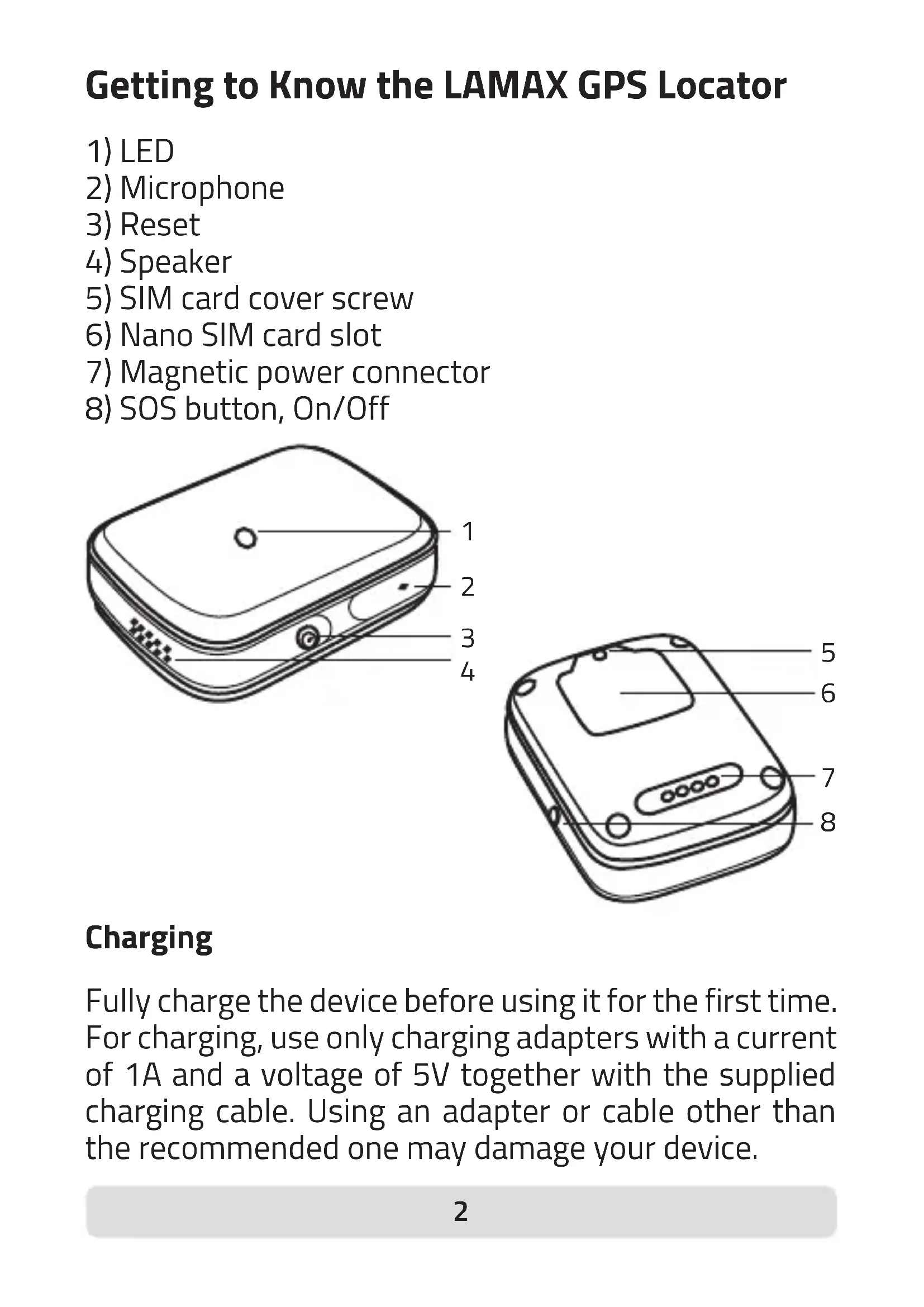 Getting to Know the LAMAX GPS Locator

1) LED
2) Microphone
3) Reset
4) Speaker
5) SIM card cover screw
6) Nano SIM card slot
7) Magnetic power connector
8) SOS button, On/Off

1
2
3
4
5
6
7
8

Charging

Fully charge the device before using it for the first time. For charging, use only charging adapters with a current of 1A and a voltage of 5V together with the supplied charging cable. Using an adapter or cable other than the recommended one may damage your device.

2