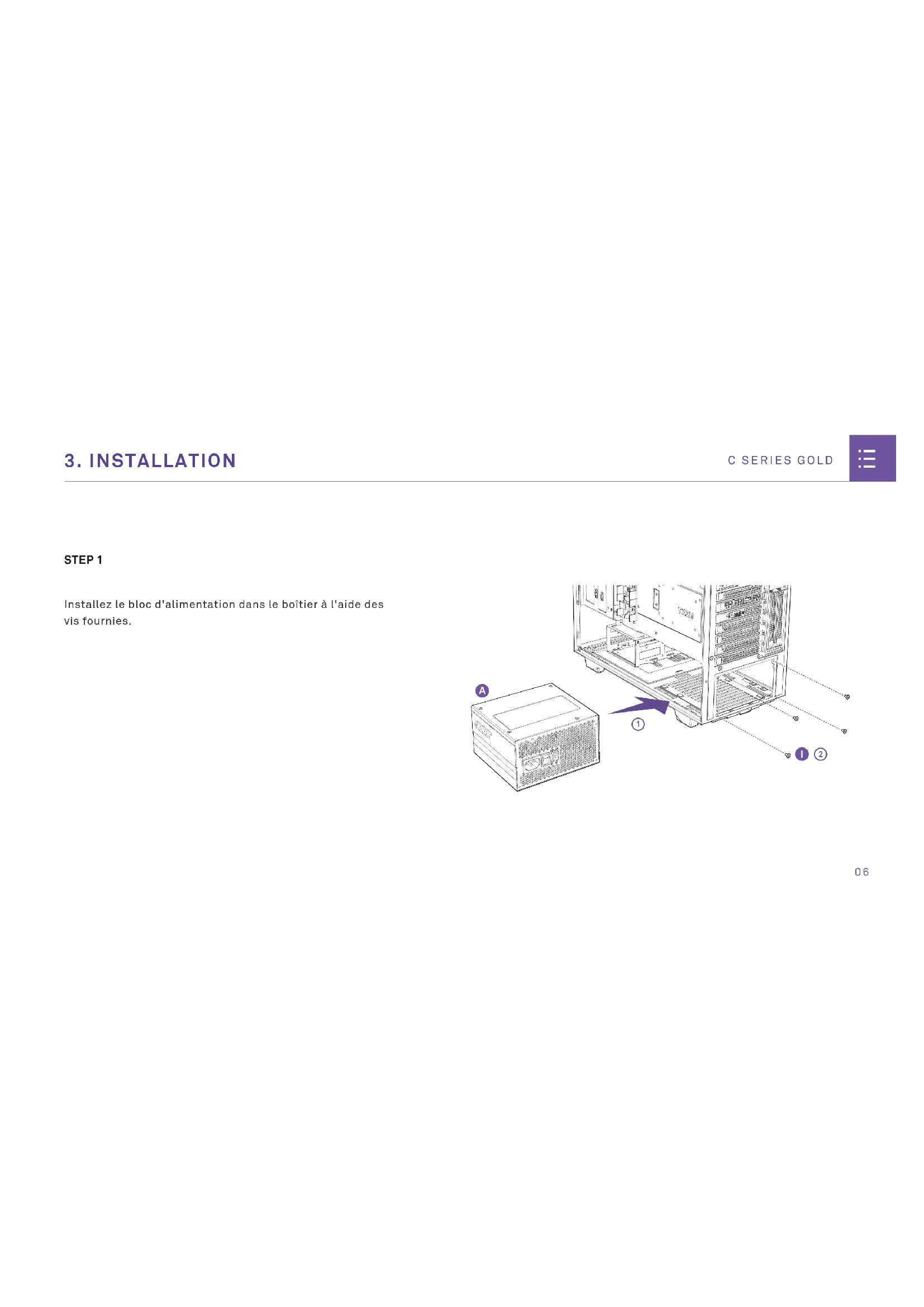 3. INSTALLATION

C SERIES GOLD

STEP 1

Installez le bloc d'alimentation dans le boîtier à l'aide des vis fournies.

A

①

I ②

06