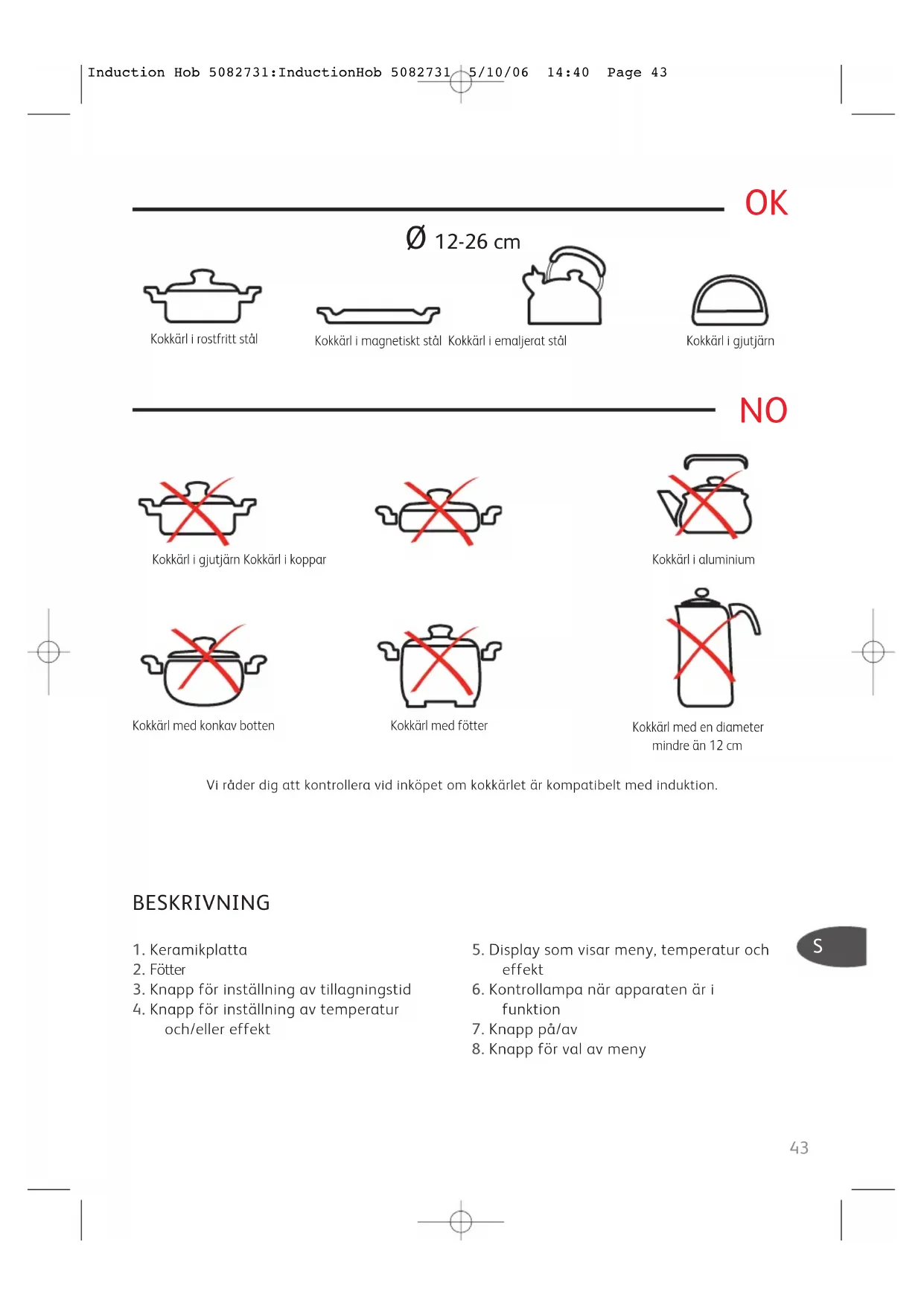 Induction Hob 5082731:InductionHob 5082731 5/10/06 14:40 Page 43

OK

Ø 12-26 cm

Kokkärl i rostfritt stål

Kokkärl i magnetiskt stål

Kokkärl i emaljerat stål

Kokkärl i gjutjärn

NO

Kokkärl i gjutjärn Kokkärl i koppar

Kokkärl i aluminium

Kokkärl med konkav botten

Kokkärl med fötter

Kokkärl med en diameter mindre än 12 cm

Vi råder dig att kontrollera vid inköpet om kokkärlet är kompatibelt med induktion.

BESKRIVNING

1. Keramikplatta
2. Fötter
3. Knapp för inställning av tillagningstid
4. Knapp för inställning av temperatur och/eller effekt

5. Display som visar meny, temperatur och effekt
6. Kontrollampa när apparaten är i funktion
7. Knapp på/av
8. Knapp för val av meny

S

43