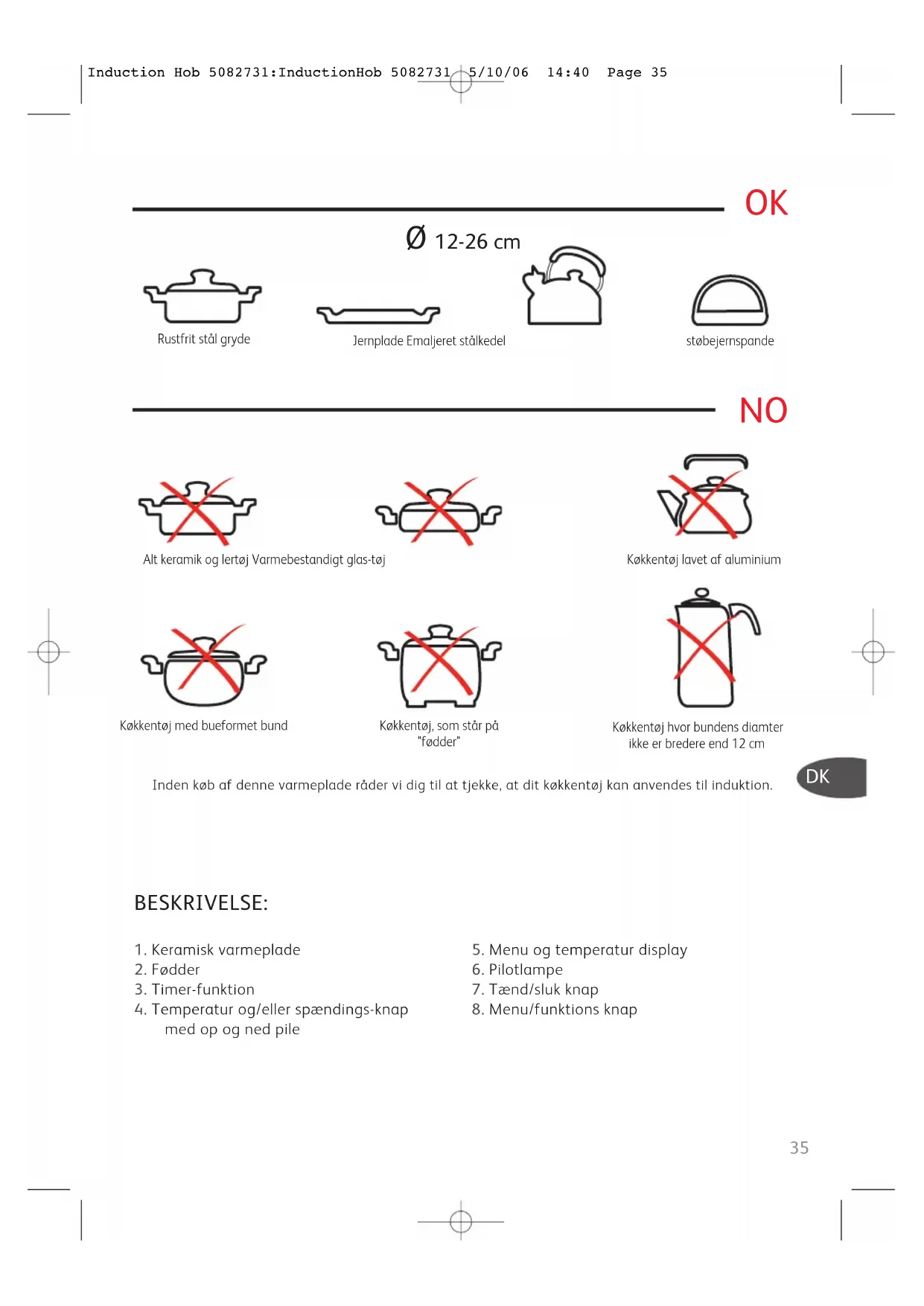 Induction Hob 5082731:InductionHob 5082731 5/10/06 14:40 Page 35

OK

Ø 12-26 cm

Rustfrit stål gryde

Jernplade Emaljeret stålkedel

støbejernspande

NO

Alt keramik og lertøj Varmebestandigt glas-tøj

Køkkentøj lavet af aluminium

Køkkentøj med bueformet bund

Køkkentøj, som står på "fødder"

Køkkentøj hvor bundens diamter ikke er bredere end 12 cm

Inden køb af denne varmeplade råder vi dig til at tjekke, at dit køkkentøj kan anvendes til induktion.

DK

BESKRIVELSE:

1. Keramisk varmeplade
2. Fødder
3. Timer-funktion
4. Temperatur og/eller spændings-knap med op og ned pile

5. Menu og temperatur display
6. Pilotlampe
7. Tænd/sluk knap
8. Menu/funktions knap

35