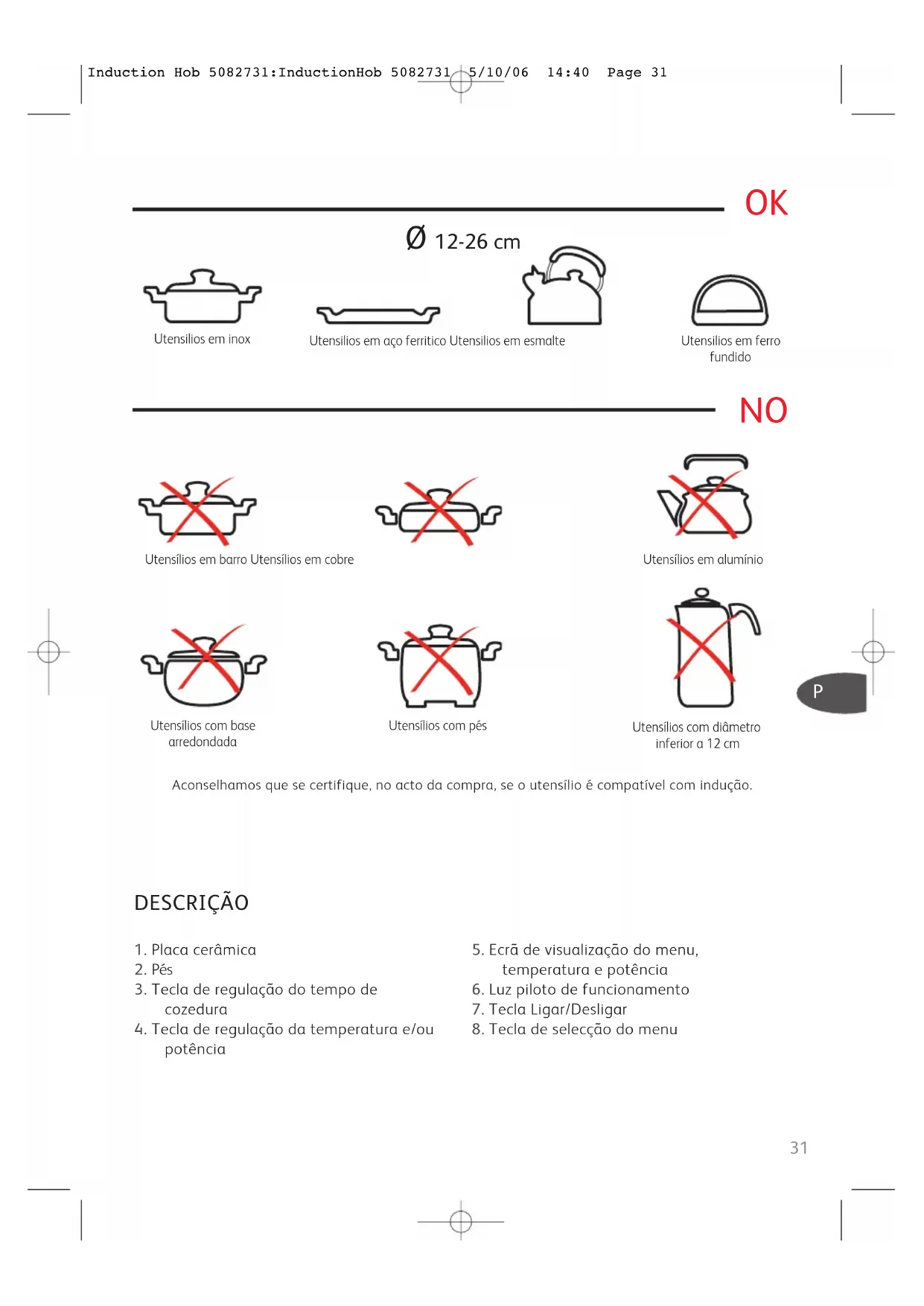 Induction Hob 5082731:InductionHob 5082731 5/10/06 14:40 Page 31

OK

Ø 12-26 cm

Utensilios em inox

Utensilios em aço ferritico Utensilios em esmalte

Utensilios em ferro fundido

NO

Utensílios em barro Utensílios em cobre

Utensílios em alumínio

Utensílios com base arredondada

Utensílios com pés

Utensílios com diâmetro inferior a 12 cm

P

Aconselhamos que se certifique, no acto da compra, se o utensílio é compatível com indução.

DESCRIÇÃO

1. Placa cerâmica
2. Pés
3. Tecla de regulação do tempo de cozedura
4. Tecla de regulação da temperatura e/ou potência

5. Ecrã de visualização do menu, temperatura e potência
6. Luz piloto de funcionamento
7. Tecla Ligar/Desligar
8. Tecla de selecção do menu

31