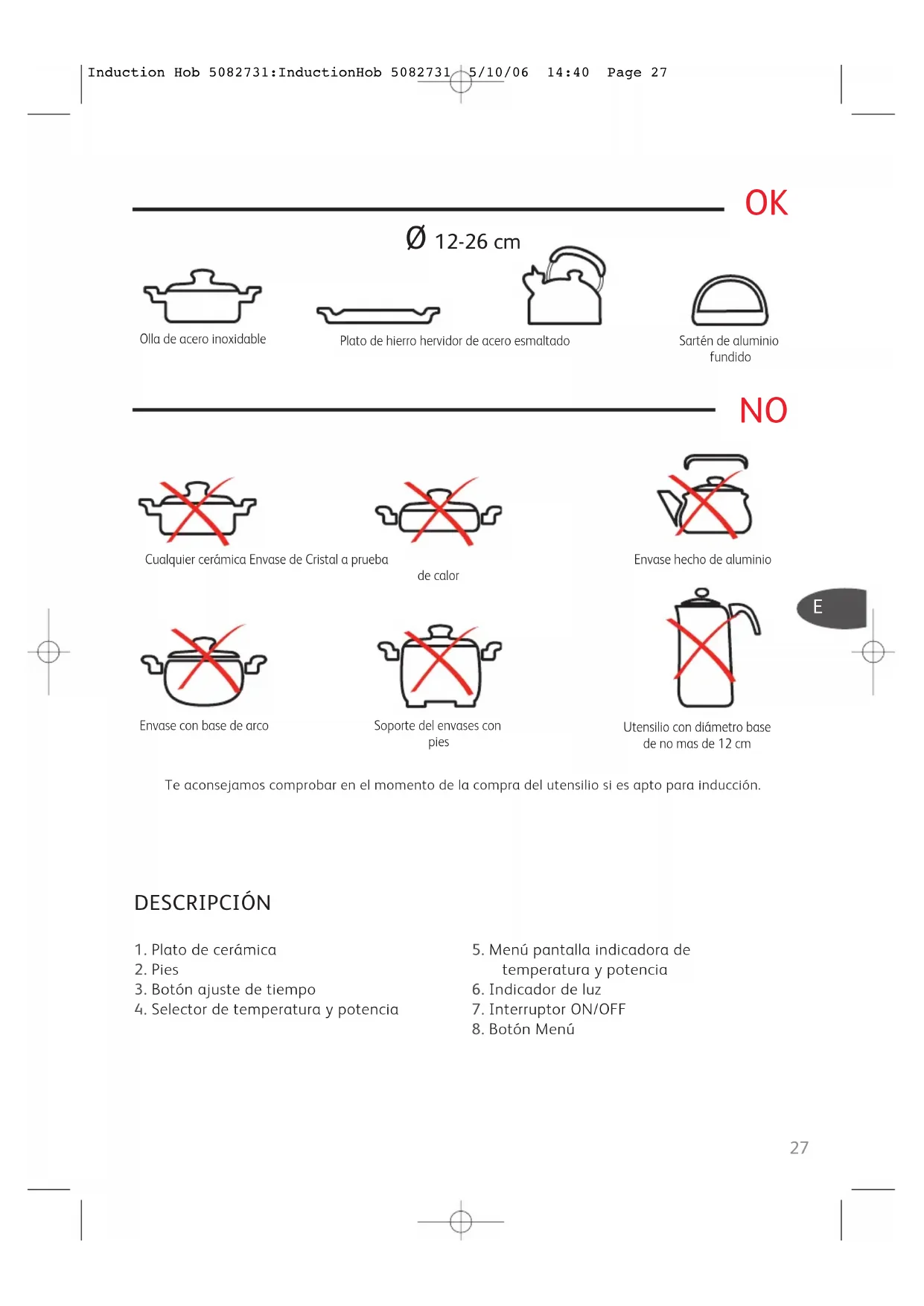 Induction Hob 5082731:InductionHob 5082731 5/10/06 14:40 Page 27

OK

Ø 12-26 cm

Olla de acero inoxidable

Plato de hierro hervidor de acero esmaltado

Sartén de aluminio fundido

NO

Cualquier cerámica Envase de Cristal a prueba de calor

Envase hecho de aluminio

E

Envase con base de arco

Soporte del envases con pies

Utensilio con diámetro base de no mas de 12 cm

Te aconsejamos comprobar en el momento de la compra del utensilio si es apto para inducción.

DESCRIPCIÓN

1. Plato de cerámica
2. Pies
3. Botón ajuste de tiempo
4. Selector de temperatura y potencia

5. Menú pantalla indicadora de temperatura y potencia
6. Indicador de luz
7. Interruptor ON/OFF
8. Botón Menú

27