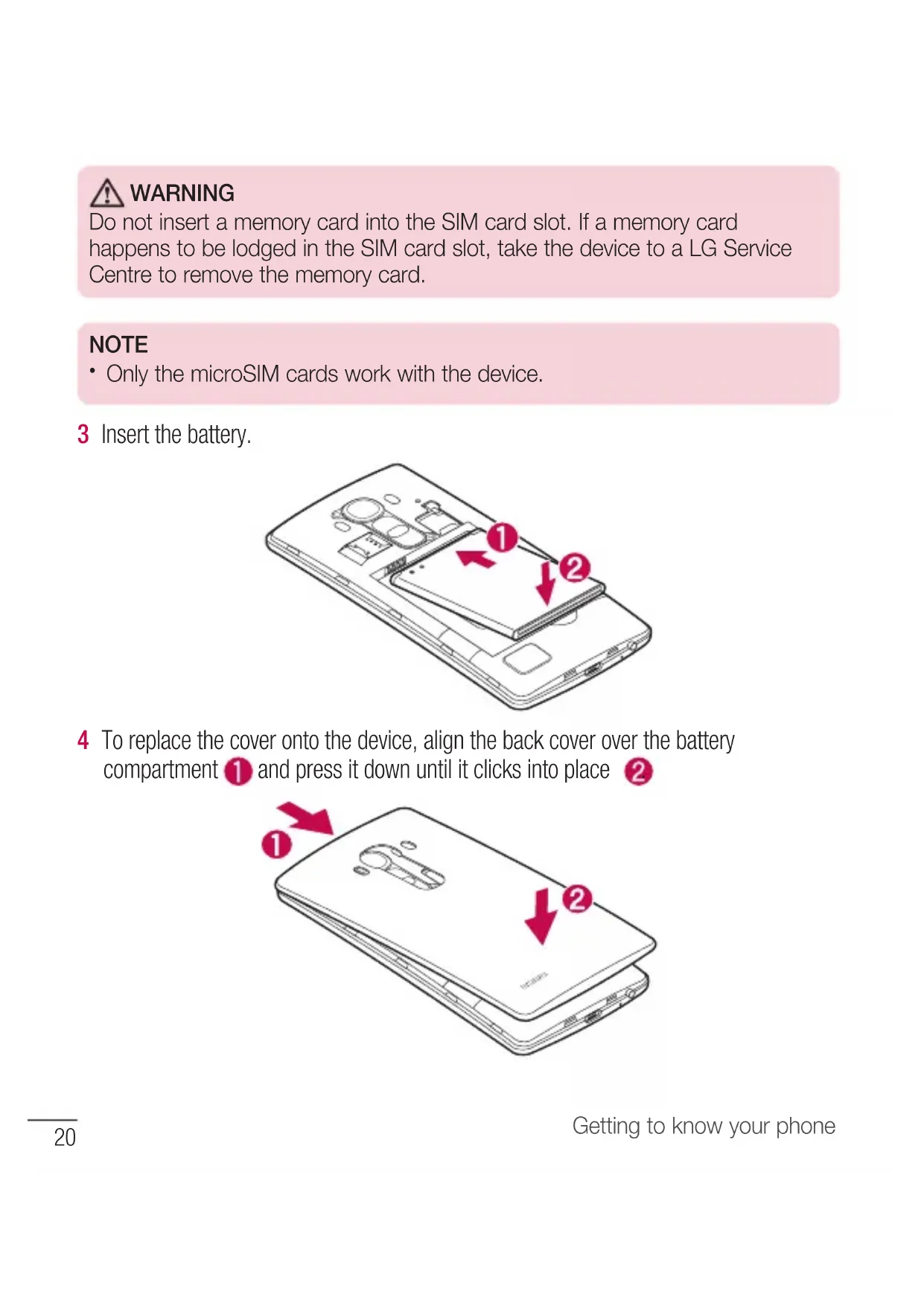 WARNING
Do not insert a memory card into the SIM card slot. If a memory card happens to be lodged in the SIM card slot, take the device to a LG Service Centre to remove the memory card.

NOTE
• Only the microSIM cards work with the device.

3 Insert the battery.

1
2

4 To replace the cover onto the device, align the back cover over the battery compartment 1 and press it down until it clicks into place 2

1
2

20

Getting to know your phone