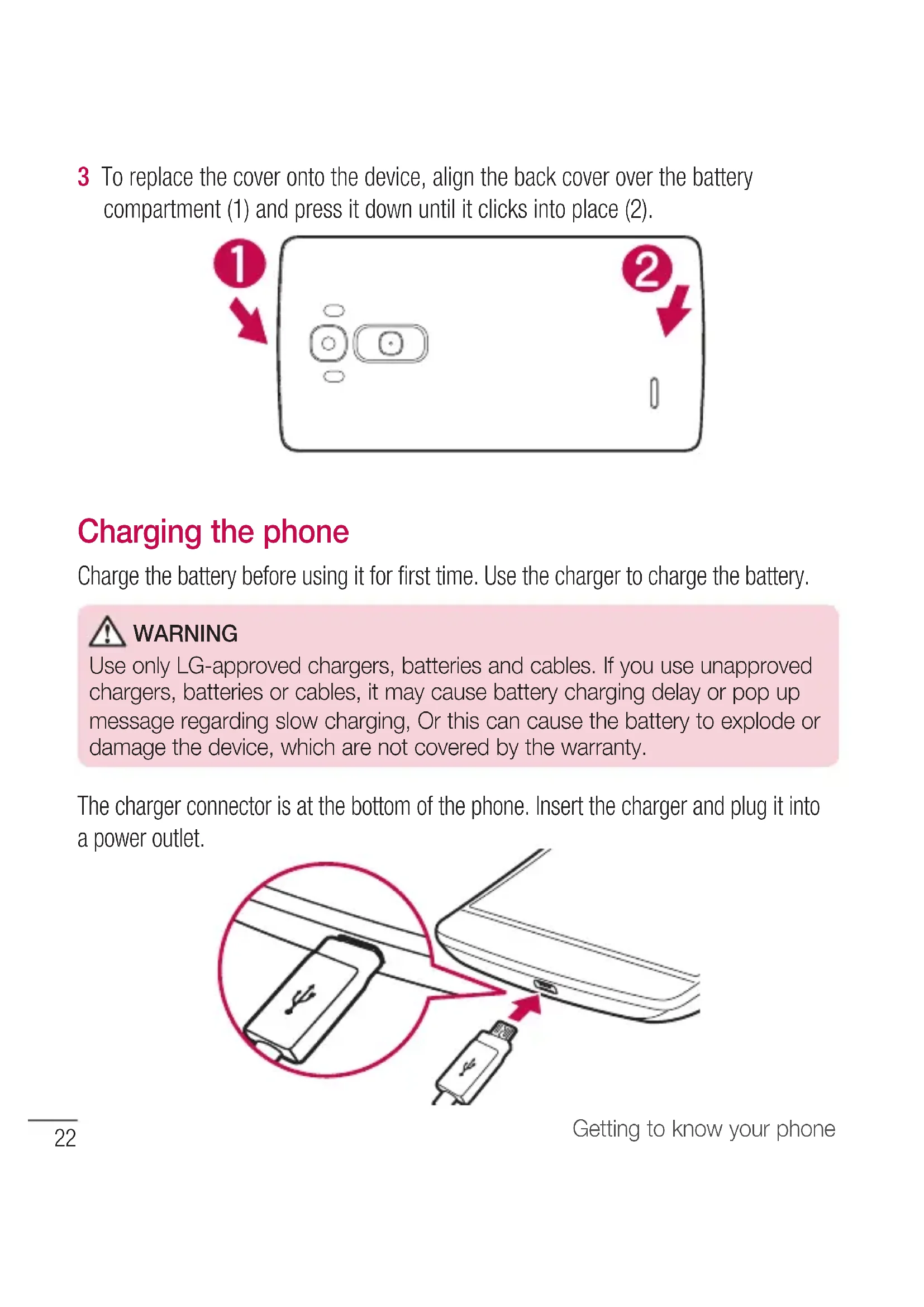 3 To replace the cover onto the device, align the back cover over the battery compartment (1) and press it down until it clicks into place (2).

1

2

Charging the phone

Charge the battery before using it for first time. Use the charger to charge the battery.

WARNING
Use only LG-approved chargers, batteries and cables. If you use unapproved chargers, batteries or cables, it may cause battery charging delay or pop up message regarding slow charging, Or this can cause the battery to explode or damage the device, which are not covered by the warranty.

The charger connector is at the bottom of the phone. Insert the charger and plug it into a power outlet.

22

Getting to know your phone