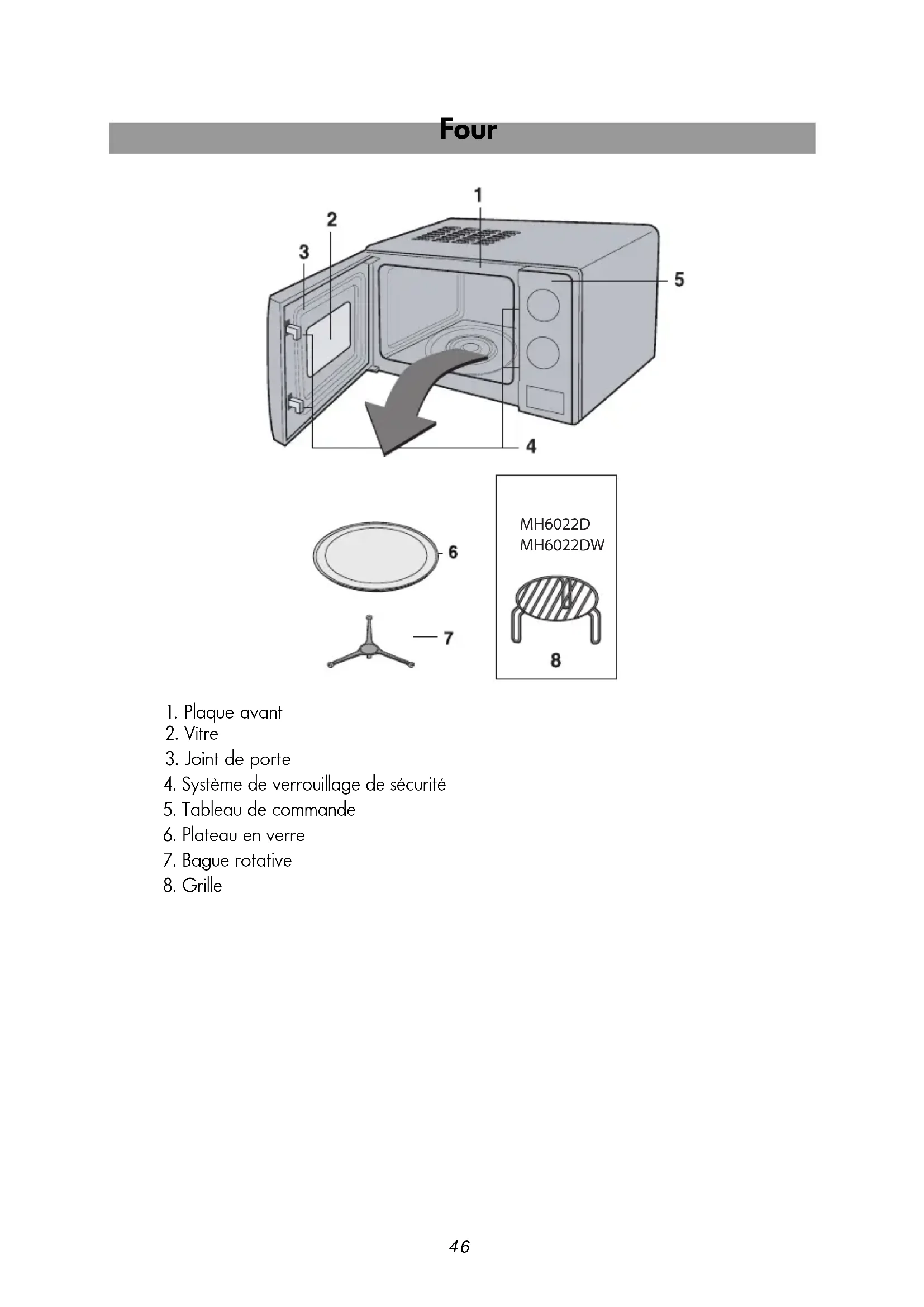 Four

1
2
3
5
4

6
7

MH6022D
MH6022DW
8

1. Plaque avant
2. Vitre
3. Joint de porte
4. Système de verrouillage de sécurité
5. Tableau de commande
6. Plateau en verre
7. Bague rotative
8. Grille

46