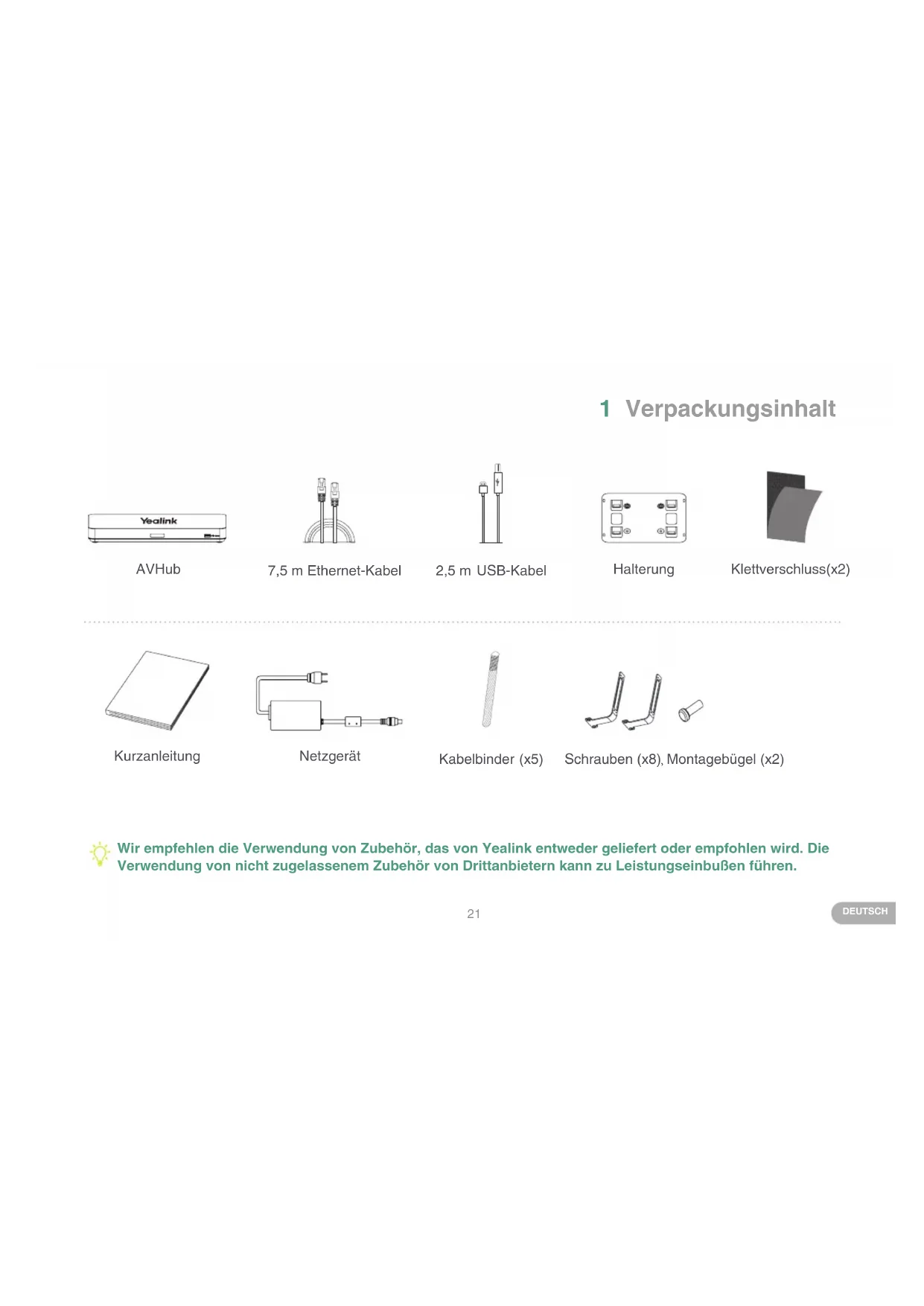 1 Verpackungsinhalt

Yealink

AVHub

7,5 m Ethernet-Kabel

2,5 m USB-Kabel

Halterung

Klettverschluss(x2)

Kurzanleitung

Netzgerät

Kabelbinder (x5)

Schrauben (x8), Montagebügel (x2)

Wir empfehlen die Verwendung von Zubehör, das von Yealink entweder geliefert oder empfohlen wird. Die Verwendung von nicht zugelassenem Zubehör von Drittanbietern kann zu Leistungseinbußen führen.

21

DEUTSCH