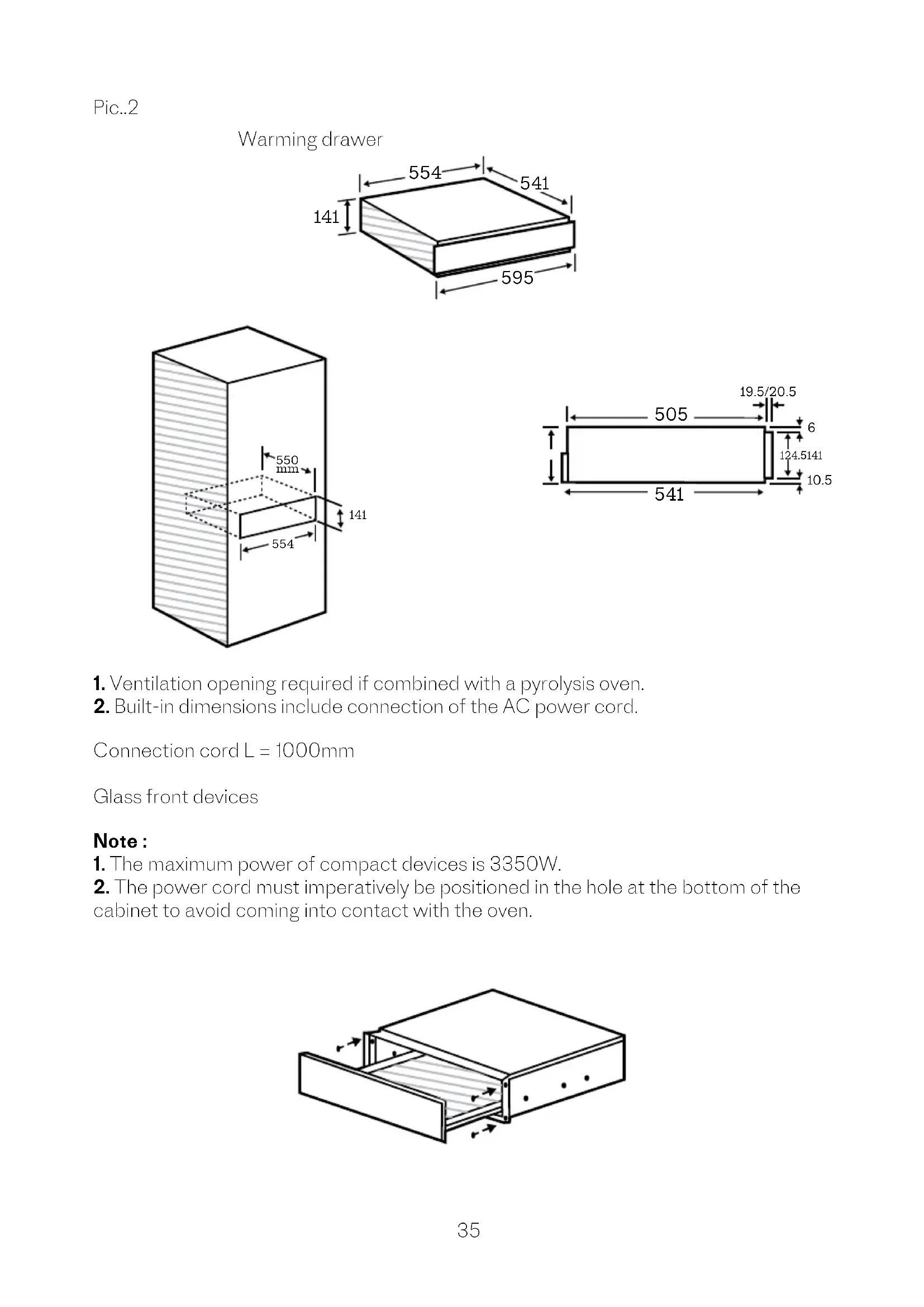 Pic..2

Warming drawer

554
541
141
595

550 mm
141
554

19.5/20.5
505
6
124.5141
10.5
541

**1.** Ventilation opening required if combined with a pyrolysis oven.
**2.** Built-in dimensions include connection of the AC power cord.

Connection cord L = 1000mm

Glass front devices

**Note :**
**1.** The maximum power of compact devices is 3350W.
**2.** The power cord must imperatively be positioned in the hole at the bottom of the cabinet to avoid coming into contact with the oven.

35