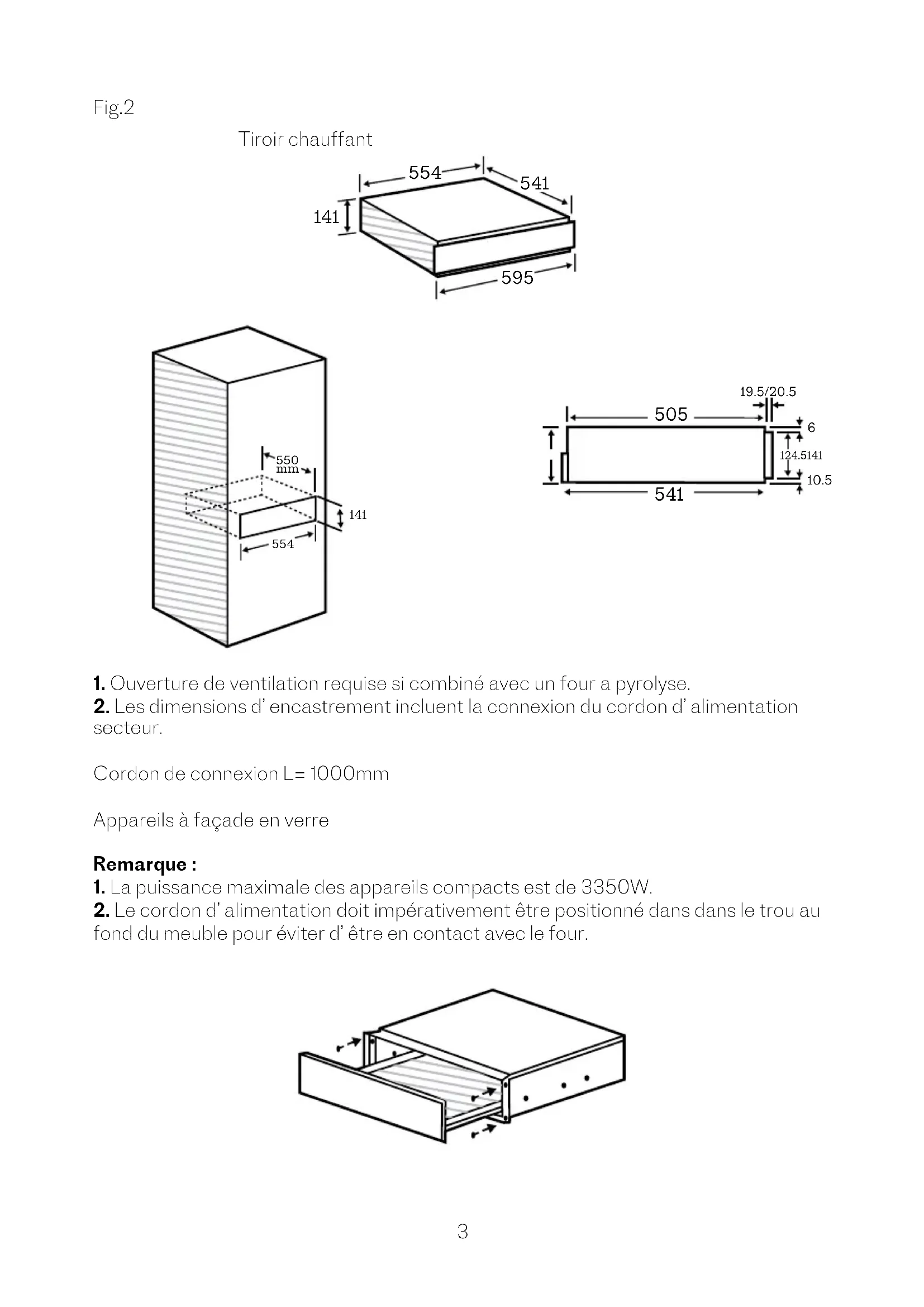 Fig.2

Tiroir chauffant

554

541

141

595

550 mm

141

554

19.5/20.5

505

6

124.5141

10.5

541

**1.** Ouverture de ventilation requise si combiné avec un four a pyrolyse.
**2.** Les dimensions d' encastrement incluent la connexion du cordon d' alimentation secteur.

Cordon de connexion L= 1000mm

Appareils à façade en verre

**Remarque :**
**1.** La puissance maximale des appareils compacts est de 3350W.
**2.** Le cordon d' alimentation doit impérativement être positionné dans dans le trou au fond du meuble pour éviter d' être en contact avec le four.

3