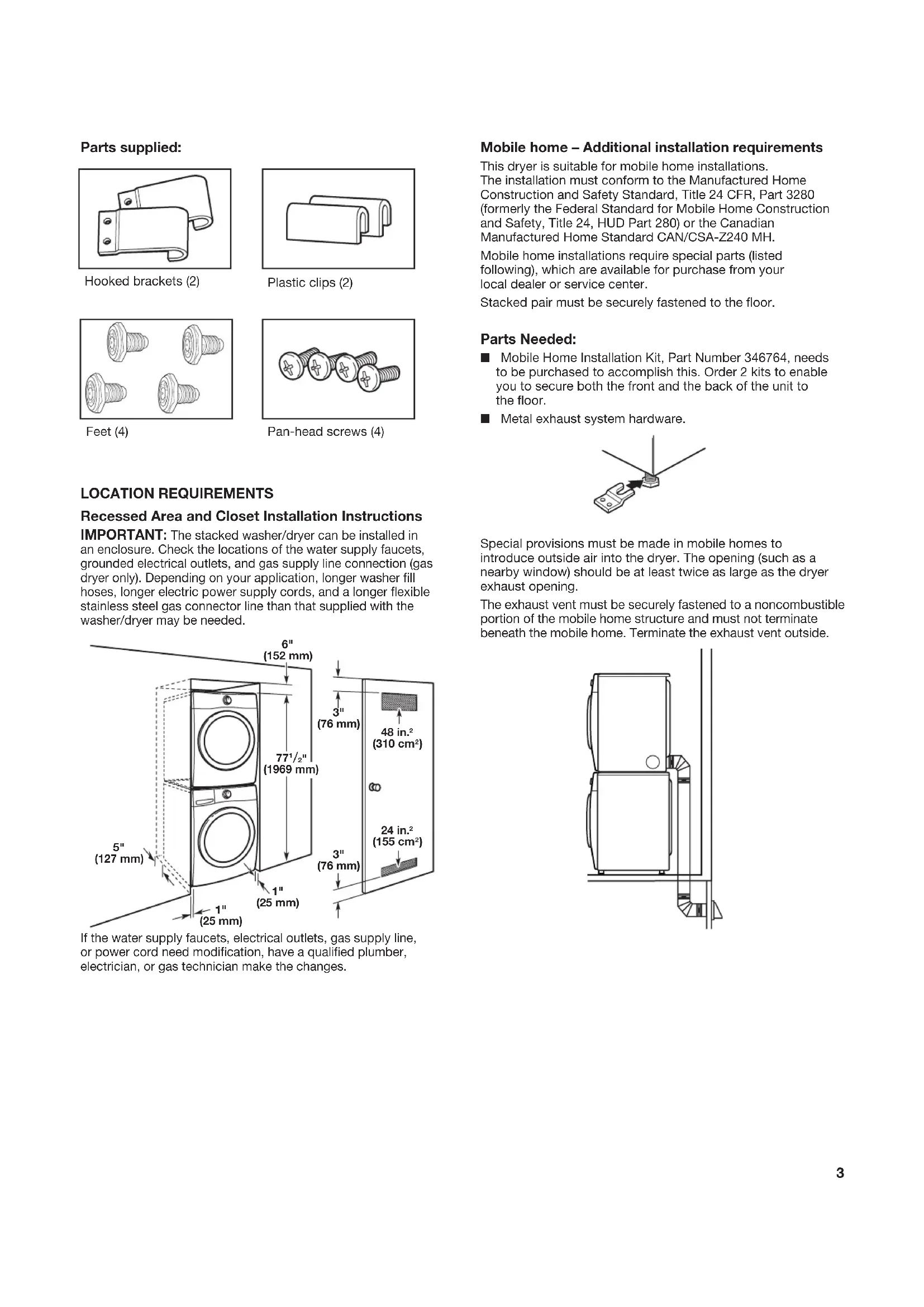 Parts supplied:

Hooked brackets (2)

Plastic clips (2)

Feet (4)

Pan-head screws (4)

LOCATION REQUIREMENTS

Recessed Area and Closet Installation Instructions

IMPORTANT: The stacked washer/dryer can be installed in an enclosure. Check the locations of the water supply faucets, grounded electrical outlets, and gas supply line connection (gas dryer only). Depending on your application, longer washer fill hoses, longer electric power supply cords, and a longer flexible stainless steel gas connector line than that supplied with the washer/dryer may be needed.

6" (152 mm)

3" (76 mm)

48 in.$^2$ (310 cm$^2$)

77$^1/_2$" (1969 mm)

24 in.$^2$ (155 cm$^2$)

5" (127 mm)

3" (76 mm)

1" (25 mm)

1" (25 mm)

If the water supply faucets, electrical outlets, gas supply line, or power cord need modification, have a qualified plumber, electrician, or gas technician make the changes.

Mobile home – Additional installation requirements

This dryer is suitable for mobile home installations. The installation must conform to the Manufactured Home Construction and Safety Standard, Title 24 CFR, Part 3280 (formerly the Federal Standard for Mobile Home Construction and Safety, Title 24, HUD Part 280) or the Canadian Manufactured Home Standard CAN/CSA-Z240 MH.

Mobile home installations require special parts (listed following), which are available for purchase from your local dealer or service center.

Stacked pair must be securely fastened to the floor.

Parts Needed:

■ Mobile Home Installation Kit, Part Number 346764, needs to be purchased to accomplish this. Order 2 kits to enable you to secure both the front and the back of the unit to the floor.

■ Metal exhaust system hardware.

Special provisions must be made in mobile homes to introduce outside air into the dryer. The opening (such as a nearby window) should be at least twice as large as the dryer exhaust opening.

The exhaust vent must be securely fastened to a noncombustible portion of the mobile home structure and must not terminate beneath the mobile home. Terminate the exhaust vent outside.

3