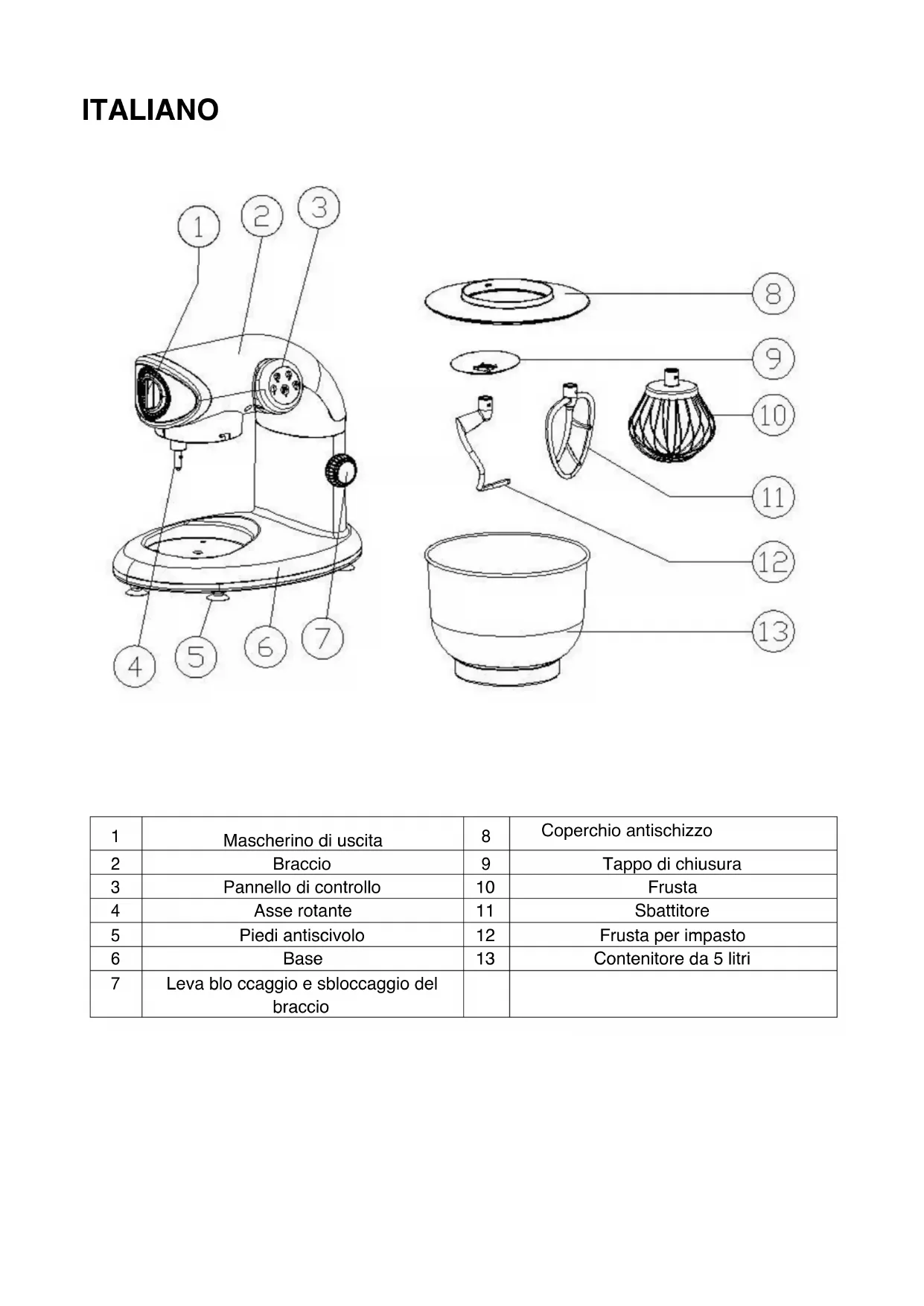 ITALIANO

1
2
3
8
9
10
11
12
13
4
5
6
7

| 1 | Mascherino di uscita | 8 | Coperchio antischizzo |
|---|---|---|---|
| 2 | Braccio | 9 | Tappo di chiusura |
| 3 | Pannello di controllo | 10 | Frusta |
| 4 | Asse rotante | 11 | Sbattitore |
| 5 | Piedi antiscivolo | 12 | Frusta per impasto |
| 6 | Base | 13 | Contenitore da 5 litri |
| 7 | Leva blo ccaggio e sbloccaggio del braccio | | |