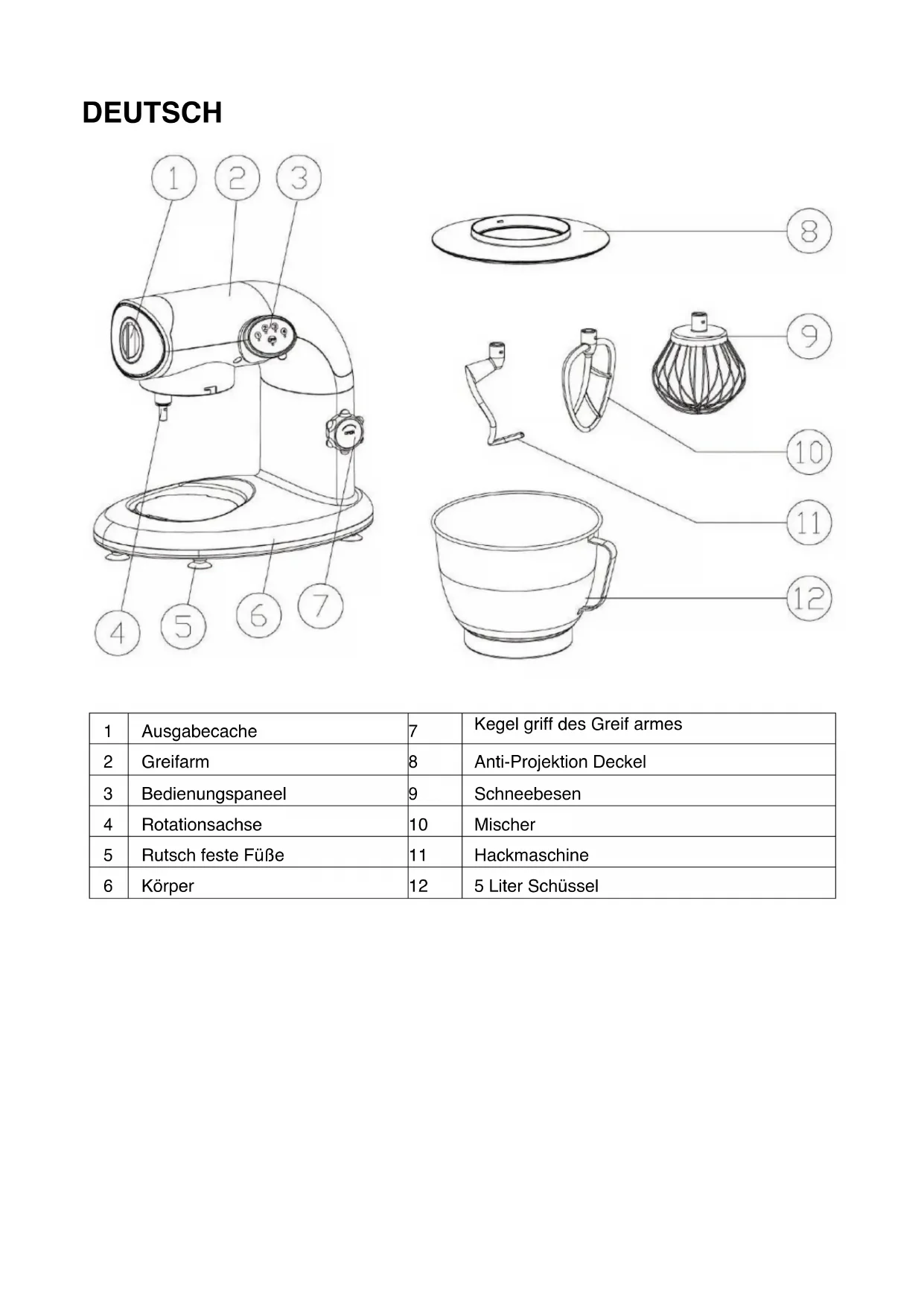 DEUTSCH

1 2 3 8 9 10 11 12 4 5 6 7

| 1 | Ausgabecache | 7 | Kegel griff des Greif armes |
|---|---|---|---|
| 2 | Greifarm | 8 | Anti-Projektion Deckel |
| 3 | Bedienungspaneel | 9 | Schneebesen |
| 4 | Rotationsachse | 10 | Mischer |
| 5 | Rutsch feste Füße | 11 | Hackmaschine |
| 6 | Körper | 12 | 5 Liter Schüssel |