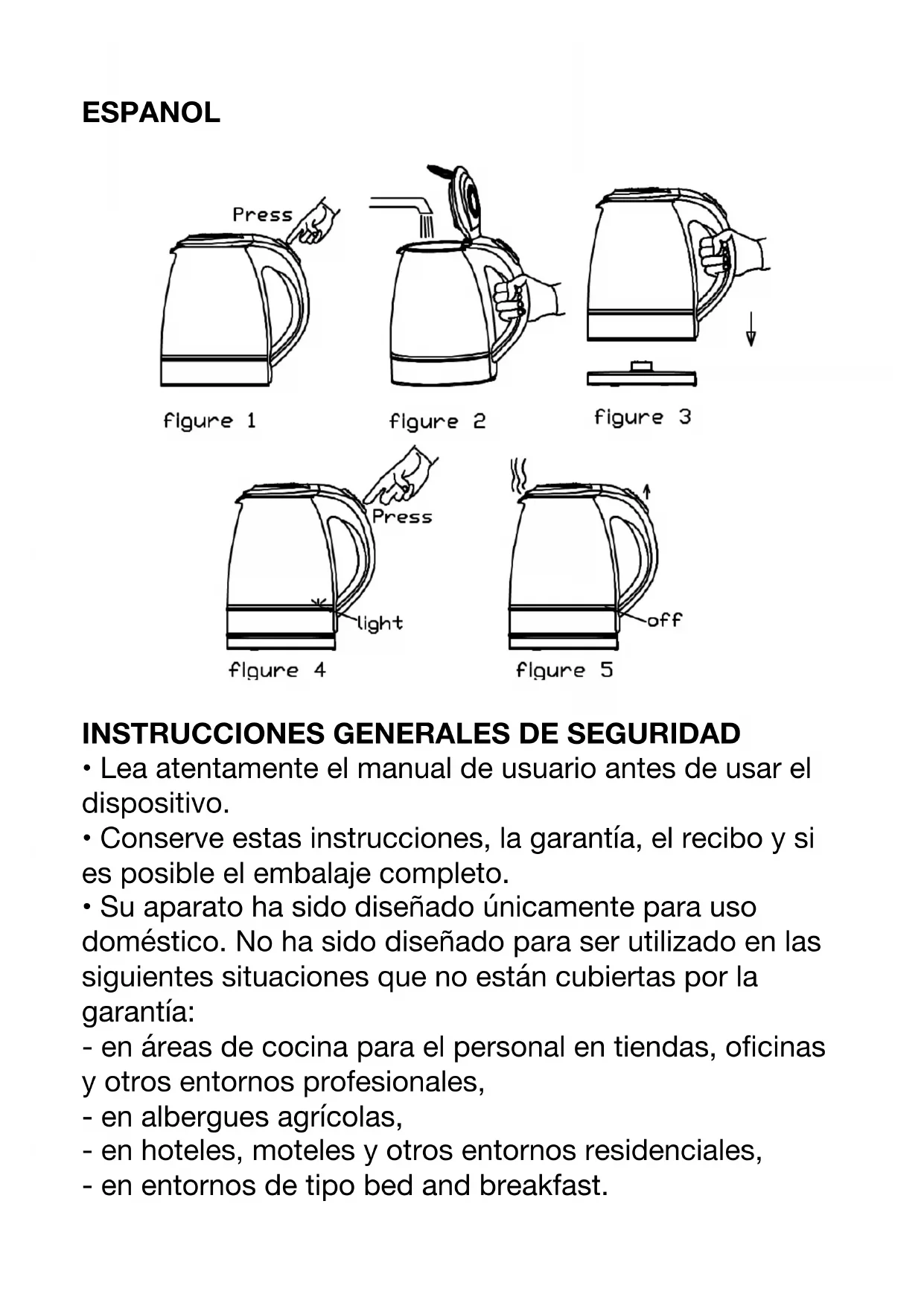 ESPANOL

Press

figure 1

figure 2

figure 3

Press

light

figure 4

off

figure 5

INSTRUCCIONES GENERALES DE SEGURIDAD
• Lea atentamente el manual de usuario antes de usar el dispositivo.
• Conserve estas instrucciones, la garantía, el recibo y si es posible el embalaje completo.
• Su aparato ha sido diseñado únicamente para uso doméstico. No ha sido diseñado para ser utilizado en las siguientes situaciones que no están cubiertas por la garantía:
- en áreas de cocina para el personal en tiendas, oficinas y otros entornos profesionales,
- en albergues agrícolas,
- en hoteles, moteles y otros entornos residenciales,
- en entornos de tipo bed and breakfast.