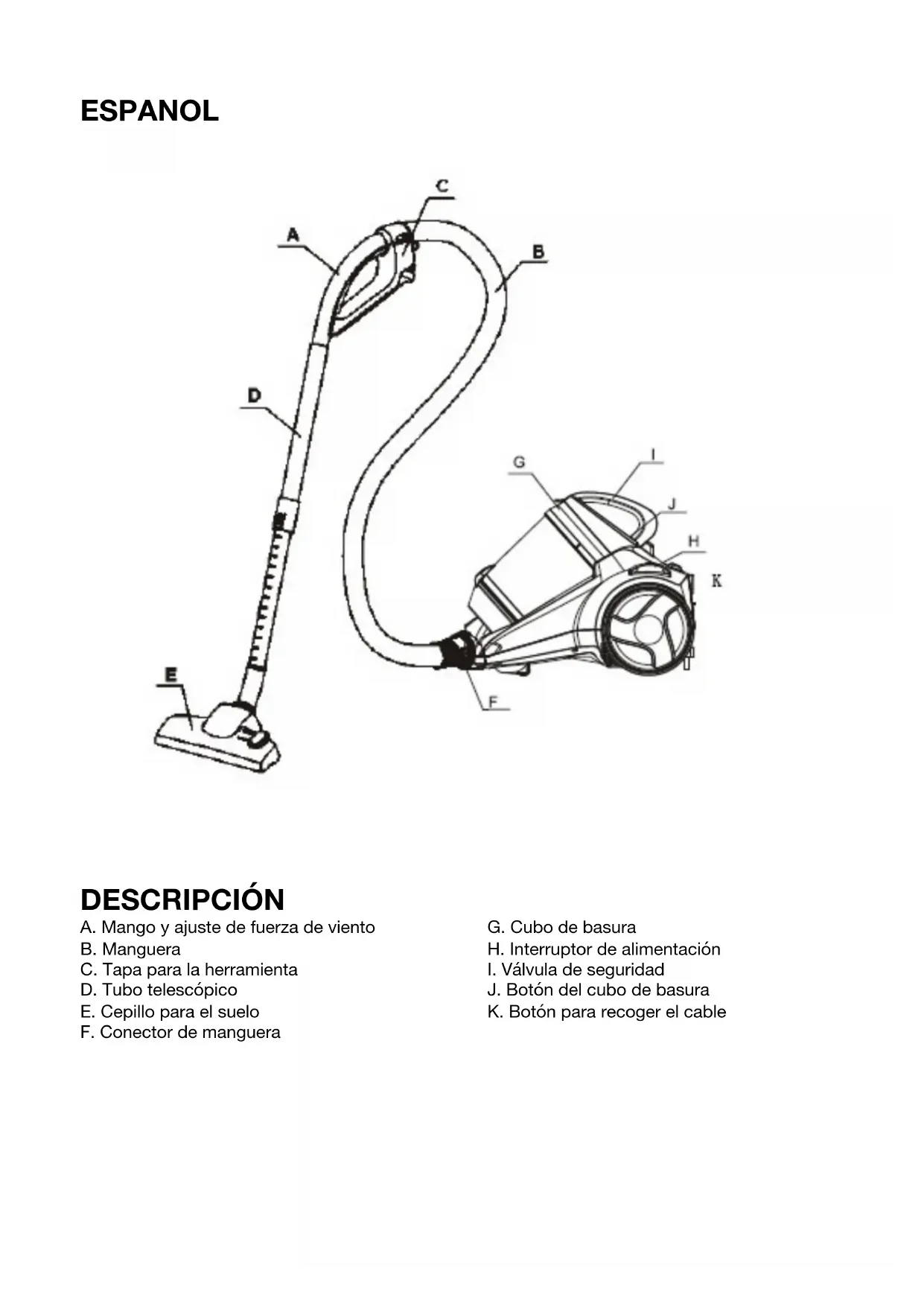 ESPANOL

C
A
B
D
G
I
J
H
K
E
F

DESCRIPCIÓN

A. Mango y ajuste de fuerza de viento
B. Manguera
C. Tapa para la herramienta
D. Tubo telescópico
E. Cepillo para el suelo
F. Conector de manguera

G. Cubo de basura
H. Interruptor de alimentación
I. Válvula de seguridad
J. Botón del cubo de basura
K. Botón para recoger el cable