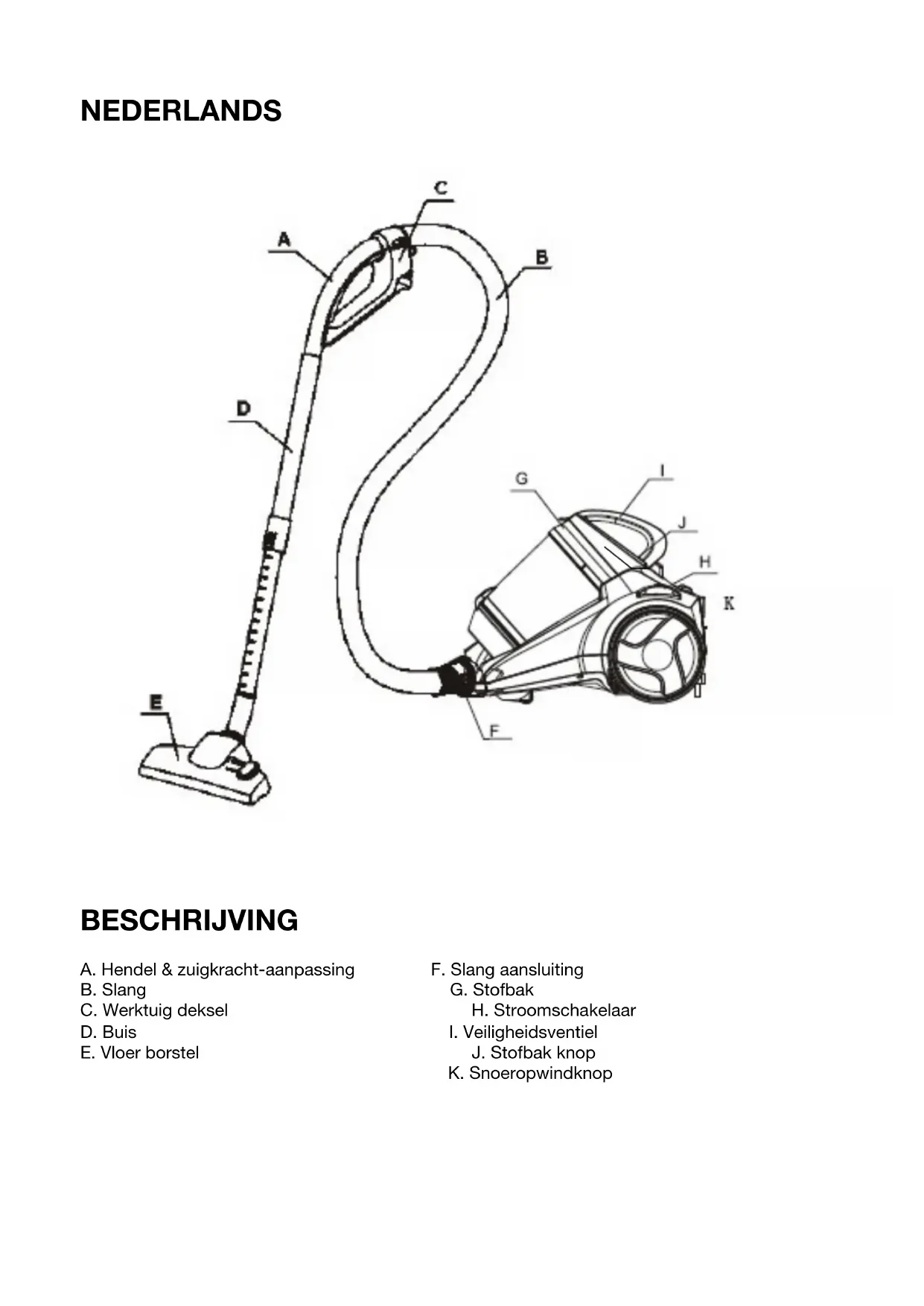 NEDERLANDS

C
A
B
D
G
I
J
H
K
E
F

BESCHRIJVING

A. Hendel & zuigkracht-aanpassing
B. Slang
C. Werktuig deksel
D. Buis
E. Vloer borstel

F. Slang aansluiting
G. Stofbak
H. Stroomschakelaar
I. Veiligheidsventiel
J. Stofbak knop
K. Snoeropwindknop