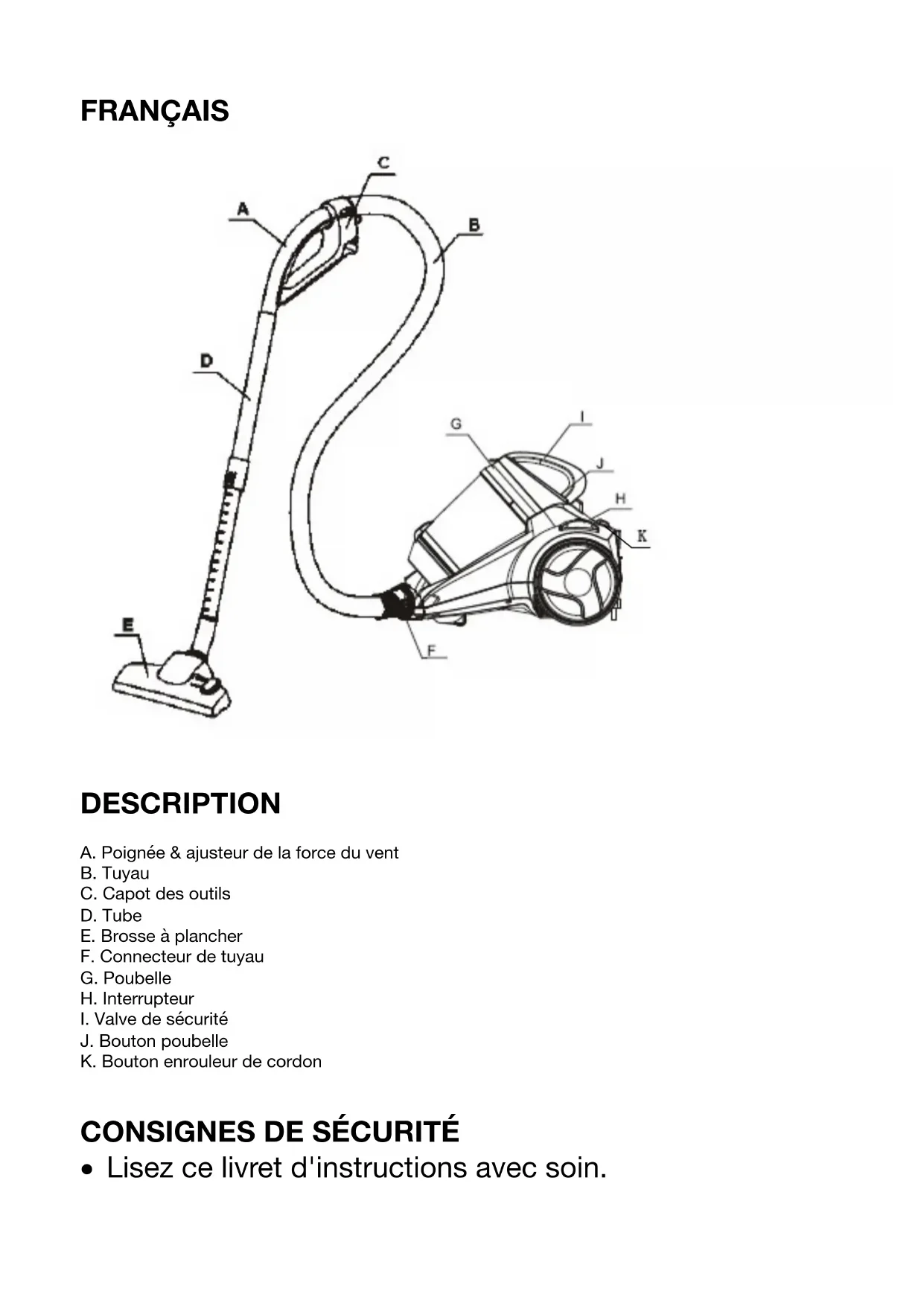 FRANÇAIS

C
A
B
D
G
I
J
H
K
E
F

DESCRIPTION

A. Poignée & ajusteur de la force du vent
B. Tuyau
C. Capot des outils
D. Tube
E. Brosse à plancher
F. Connecteur de tuyau
G. Poubelle
H. Interrupteur
I. Valve de sécurité
J. Bouton poubelle
K. Bouton enrouleur de cordon

CONSIGNES DE SÉCURITÉ
• Lisez ce livret d'instructions avec soin.