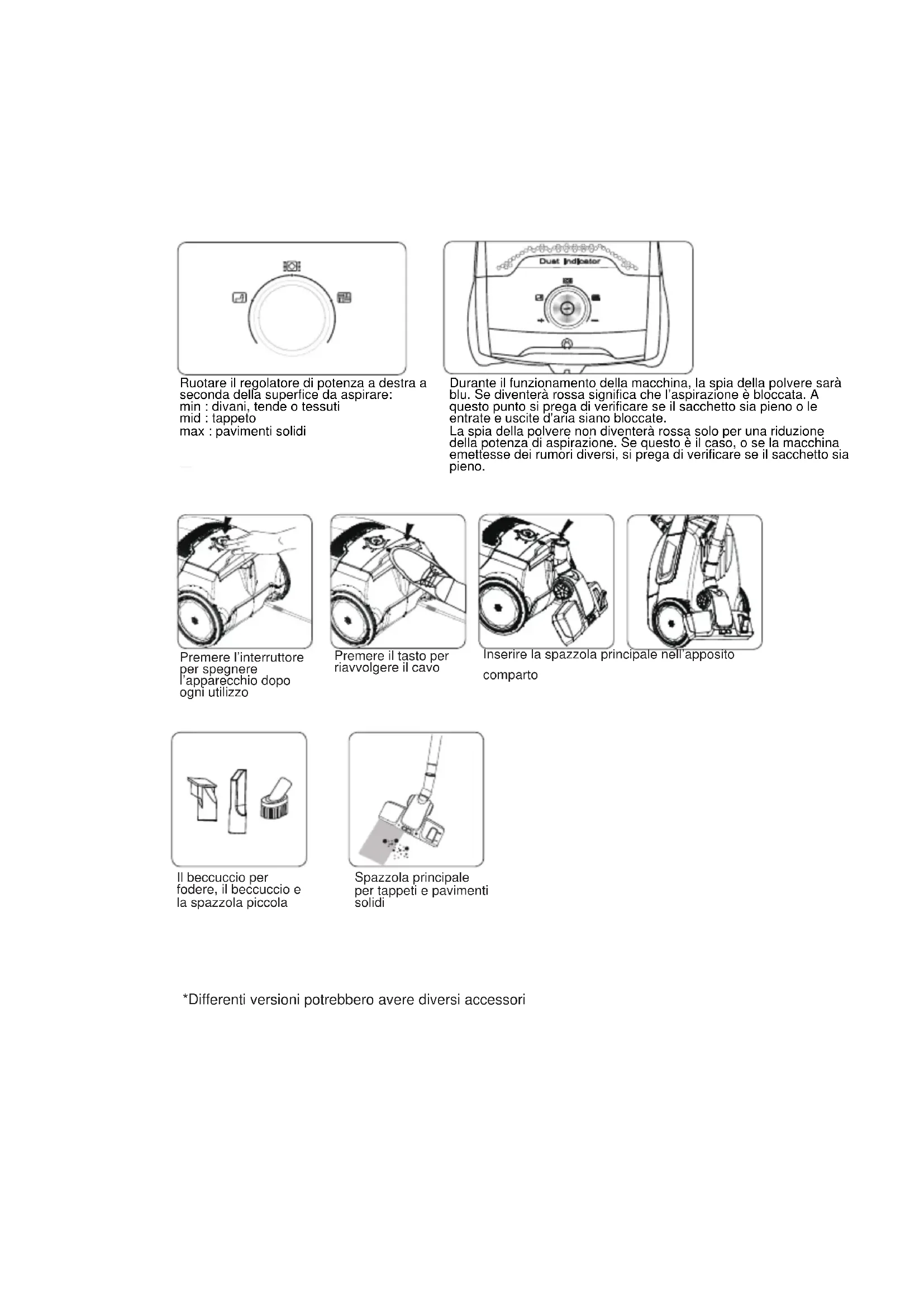 Dust Indicator

Ruotare il regolatore di potenza a destra a seconda della superfice da aspirare:
min : divani, tende o tessuti
mid : tappeto
max : pavimenti solidi

Durante il funzionamento della macchina, la spia della polvere sarà blu. Se diventerà rossa significa che l'aspirazione è bloccata. A questo punto si prega di verificare se il sacchetto sia pieno o le entrate e uscite d'aria siano bloccate.
La spia della polvere non diventerà rossa solo per una riduzione della potenza di aspirazione. Se questo è il caso, o se la macchina emettesse dei rumori diversi, si prega di verificare se il sacchetto sia pieno.

Premere l'interruttore per spegnere l'apparecchio dopo ogni utilizzo

Premere il tasto per riavvolgere il cavo

Inserire la spazzola principale nell'apposito comparto

Il beccuccio per fodere, il beccuccio e la spazzola piccola

Spazzola principale per tappeti e pavimenti solidi

*Differenti versioni potrebbero avere diversi accessori