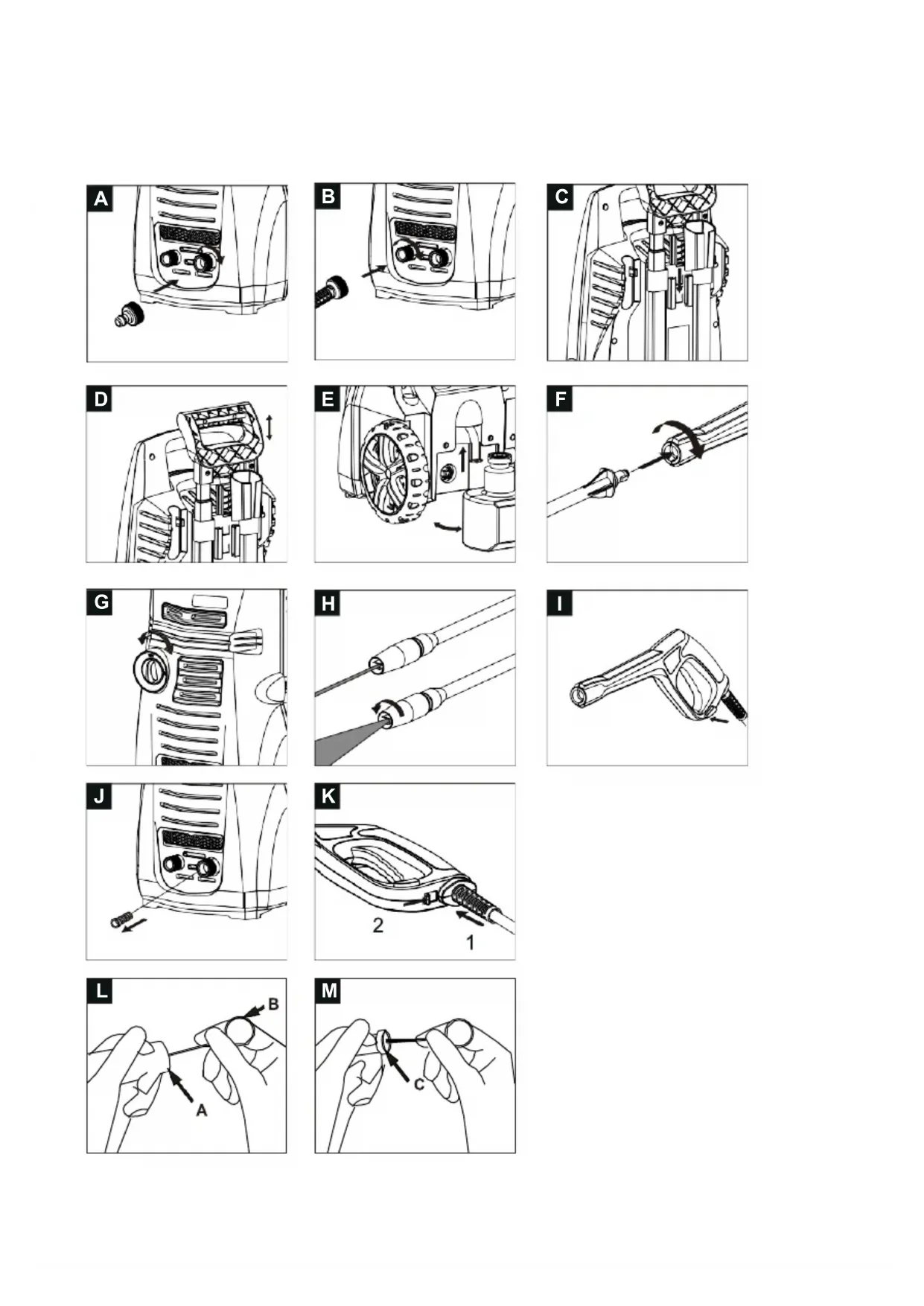 A

B

C

D

E

F

G

H

I

J

K

2

1

L

B

A

M

C