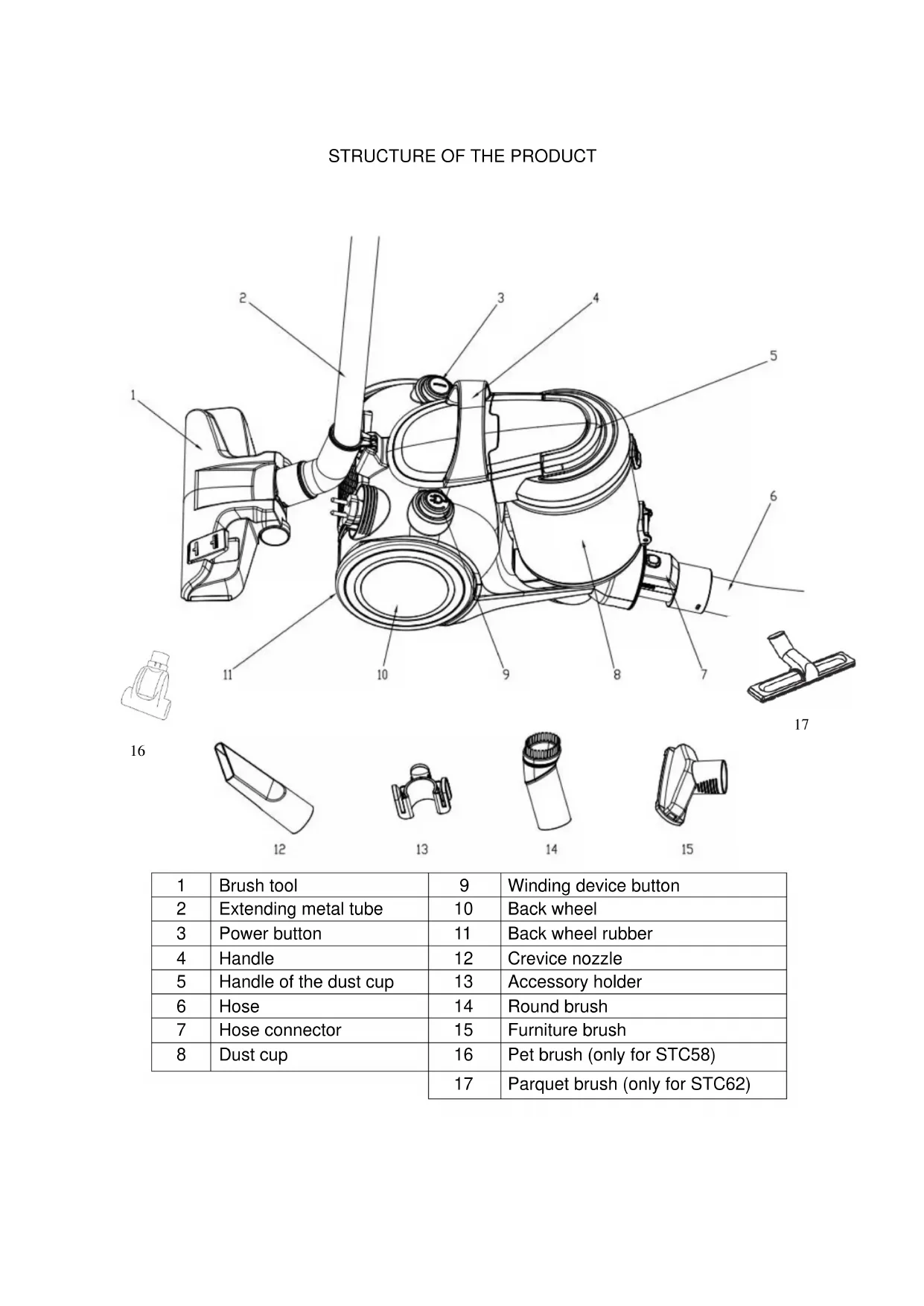 STRUCTURE OF THE PRODUCT

2
3
4
5
1
6
11
10
9
8
7
17
16
12
13
14
15

| 1 | Brush tool | 9 | Winding device button |
|---|---|---|---|
| 2 | Extending metal tube | 10 | Back wheel |
| 3 | Power button | 11 | Back wheel rubber |
| 4 | Handle | 12 | Crevice nozzle |
| 5 | Handle of the dust cup | 13 | Accessory holder |
| 6 | Hose | 14 | Round brush |
| 7 | Hose connector | 15 | Furniture brush |
| 8 | Dust cup | 16 | Pet brush (only for STC58) |
| | | 17 | Parquet brush (only for STC62) |