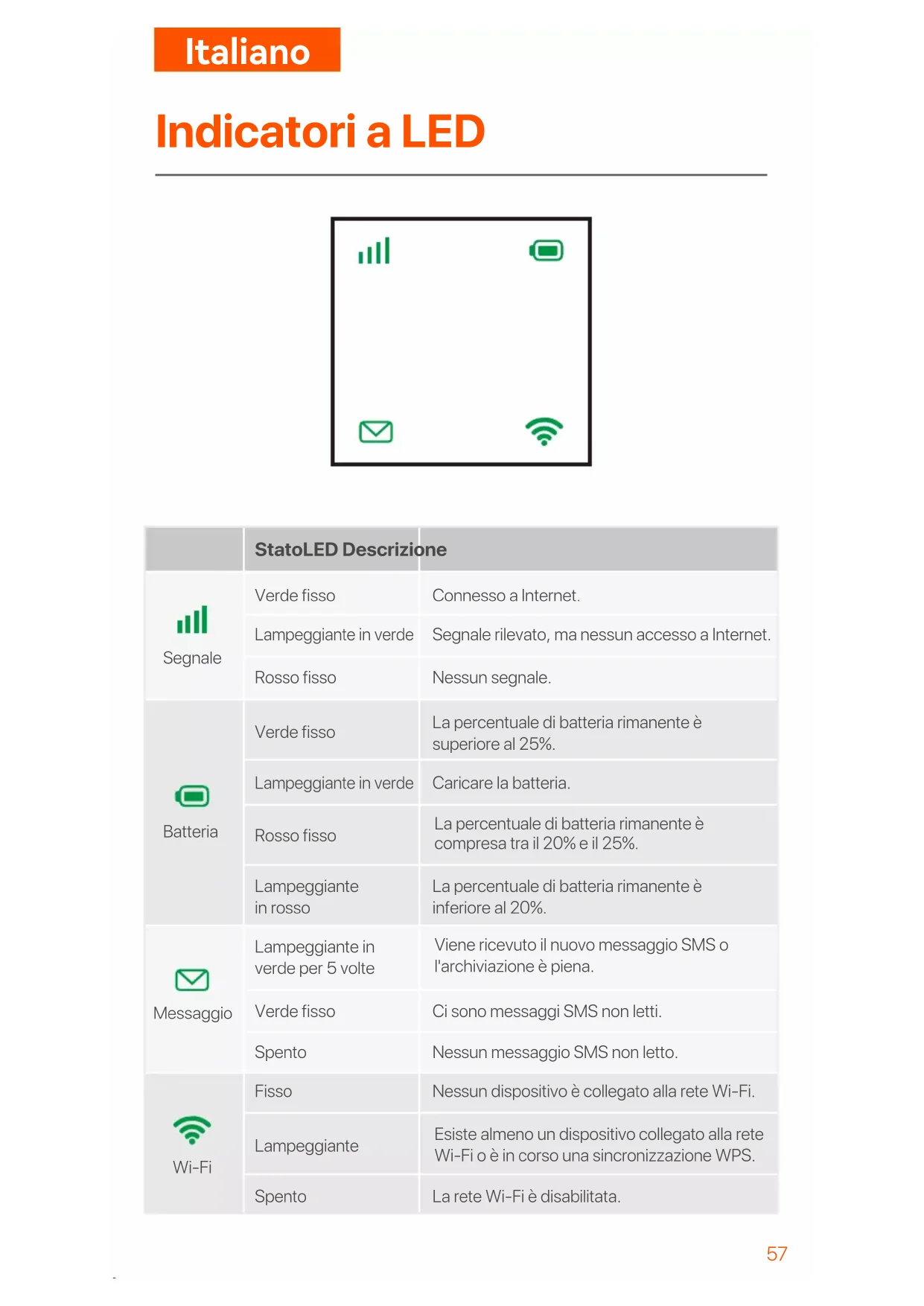 Italiano

Indicatori a LED

|  | StatoLED Descrizione |  |
|---|---|---|
| Segnale | Verde fisso | Connesso a Internet. |
|  | Lampeggiante in verde | Segnale rilevato, ma nessun accesso a Internet. |
|  | Rosso fisso | Nessun segnale. |
| Batteria | Verde fisso | La percentuale di batteria rimanente è superiore al 25%. |
|  | Lampeggiante in verde | Caricare la batteria. |
|  | Rosso fisso | La percentuale di batteria rimanente è compresa tra il 20% e il 25%. |
|  | Lampeggiante in rosso | La percentuale di batteria rimanente è inferiore al 20%. |
| Messaggio | Lampeggiante in verde per 5 volte | Viene ricevuto il nuovo messaggio SMS o l'archiviazione è piena. |
|  | Verde fisso | Ci sono messaggi SMS non letti. |
|  | Spento | Nessun messaggio SMS non letto. |
| Wi-Fi | Fisso | Nessun dispositivo è collegato alla rete Wi-Fi. |
|  | Lampeggiante | Esiste almeno un dispositivo collegato alla rete Wi-Fi o è in corso una sincronizzazione WPS. |
|  | Spento | La rete Wi-Fi è disabilitata. |

57