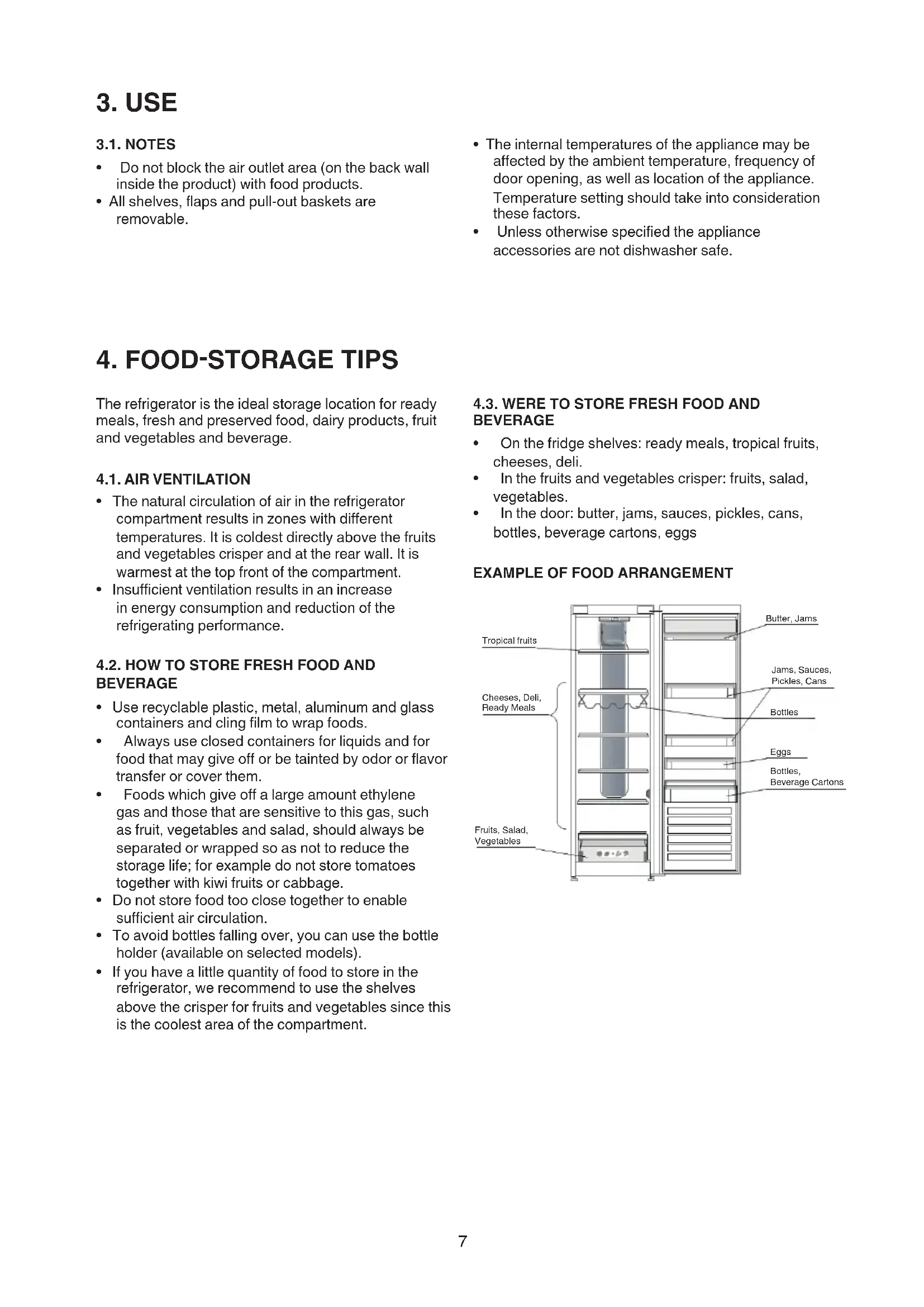 3. USE

3.1. NOTES

• Do not block the air outlet area (on the back wall inside the product) with food products.
• All shelves, flaps and pull-out baskets are removable.

• The internal temperatures of the appliance may be affected by the ambient temperature, frequency of door opening, as well as location of the appliance. Temperature setting should take into consideration these factors.
• Unless otherwise specified the appliance accessories are not dishwasher safe.

4. FOOD-STORAGE TIPS

The refrigerator is the ideal storage location for ready meals, fresh and preserved food, dairy products, fruit and vegetables and beverage.

4.1. AIR VENTILATION

• The natural circulation of air in the refrigerator compartment results in zones with different temperatures. It is coldest directly above the fruits and vegetables crisper and at the rear wall. It is warmest at the top front of the compartment.
• Insufficient ventilation results in an increase in energy consumption and reduction of the refrigerating performance.

4.2. HOW TO STORE FRESH FOOD AND BEVERAGE

• Use recyclable plastic, metal, aluminum and glass containers and cling film to wrap foods.
• Always use closed containers for liquids and for food that may give off or be tainted by odor or flavor transfer or cover them.
• Foods which give off a large amount ethylene gas and those that are sensitive to this gas, such as fruit, vegetables and salad, should always be separated or wrapped so as not to reduce the storage life; for example do not store tomatoes together with kiwi fruits or cabbage.
• Do not store food too close together to enable sufficient air circulation.
• To avoid bottles falling over, you can use the bottle holder (available on selected models).
• If you have a little quantity of food to store in the refrigerator, we recommend to use the shelves above the crisper for fruits and vegetables since this is the coolest area of the compartment.

4.3. WERE TO STORE FRESH FOOD AND BEVERAGE

• On the fridge shelves: ready meals, tropical fruits, cheeses, deli.
• In the fruits and vegetables crisper: fruits, salad, vegetables.
• In the door: butter, jams, sauces, pickles, cans, bottles, beverage cartons, eggs

EXAMPLE OF FOOD ARRANGEMENT

Tropical fruits
Cheeses, Deli, Ready Meals
Fruits, Salad, Vegetables
Butter, Jams
Jams, Sauces, Pickles, Cans
Bottles
Eggs
Bottles, Beverage Cartons

7