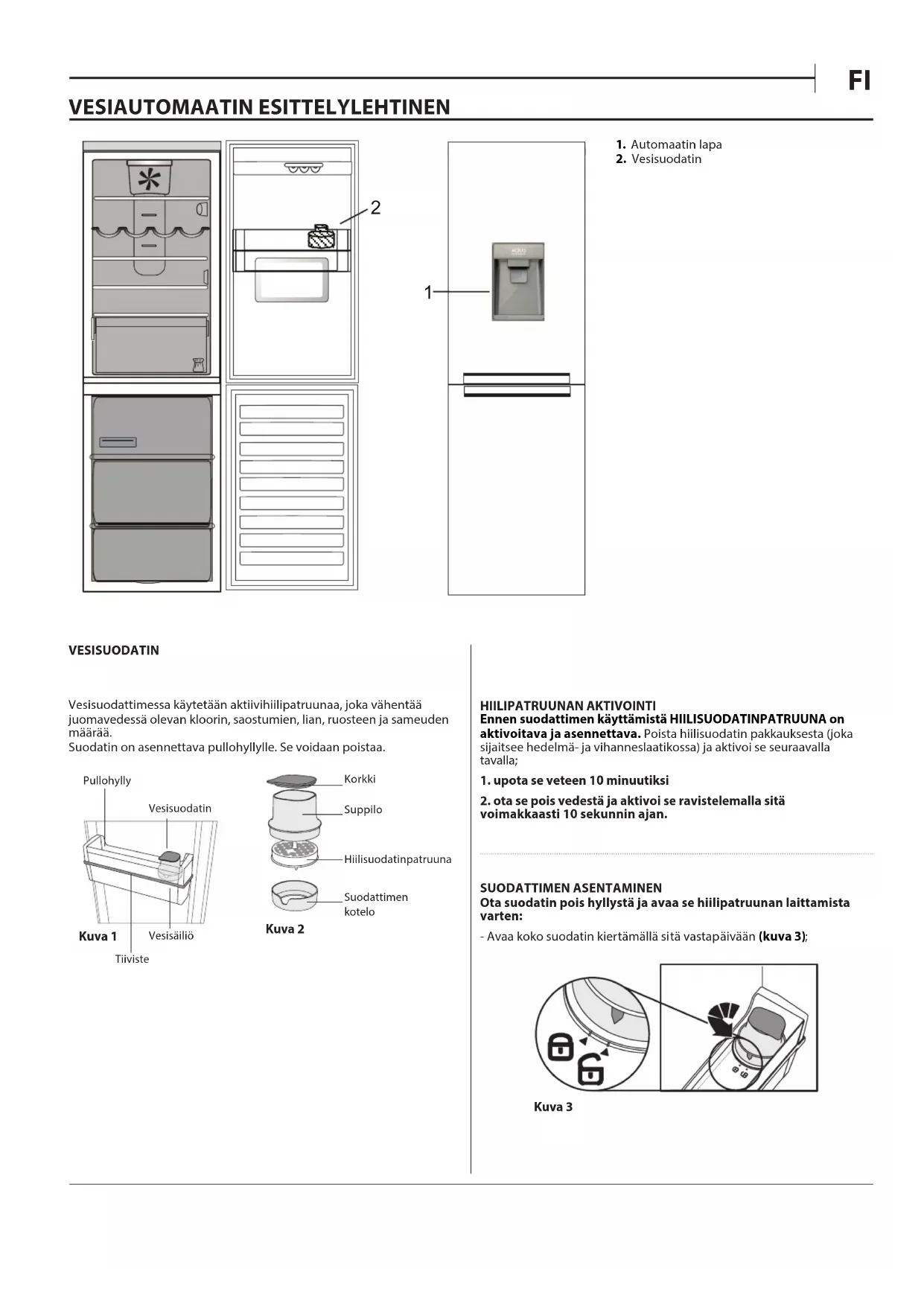 FI

VESIAUTOMAATIN ESITTELYLEHTINEN

2

1

1. Automaatin lapa
2. Vesisuodatin

VESISUODATIN

Vesisuodattimessa käytetään aktiivihiilipatruunaa, joka vähentää juomavedessä olevan kloorin, saostumien, lian, ruosteen ja sameuden määrää.
Suodatin on asennettava pullohyllylle. Se voidaan poistaa.

Pullohylly

Vesisuodatin

Kuva 1

Vesisäiliö

Tiiviste

Korkki

Suppilo

Hiilisuodatinpatruuna

Suodattimen kotelo

Kuva 2

HIILIPATRUUNAN AKTIVOINTI
Ennen suodattimen käyttämistä HIILISUODATINPATRUUNA on aktivoitava ja asennettava. Poista hiilisuodatin pakkauksesta (joka sijaitsee hedelmä- ja vihanneslaatikossa) ja aktivoi se seuraavalla tavalla;

1. upota se veteen 10 minuutiksi

2. ota se pois vedestä ja aktivoi se ravistelemalla sitä voimakkaasti 10 sekunnin ajan.

SUODATTIMEN ASENTAMINEN
Ota suodatin pois hyllystä ja avaa se hiilipatruunan laittamista varten:

- Avaa koko suodatin kiertämällä sitä vastapäivään (kuva 3);

Kuva 3