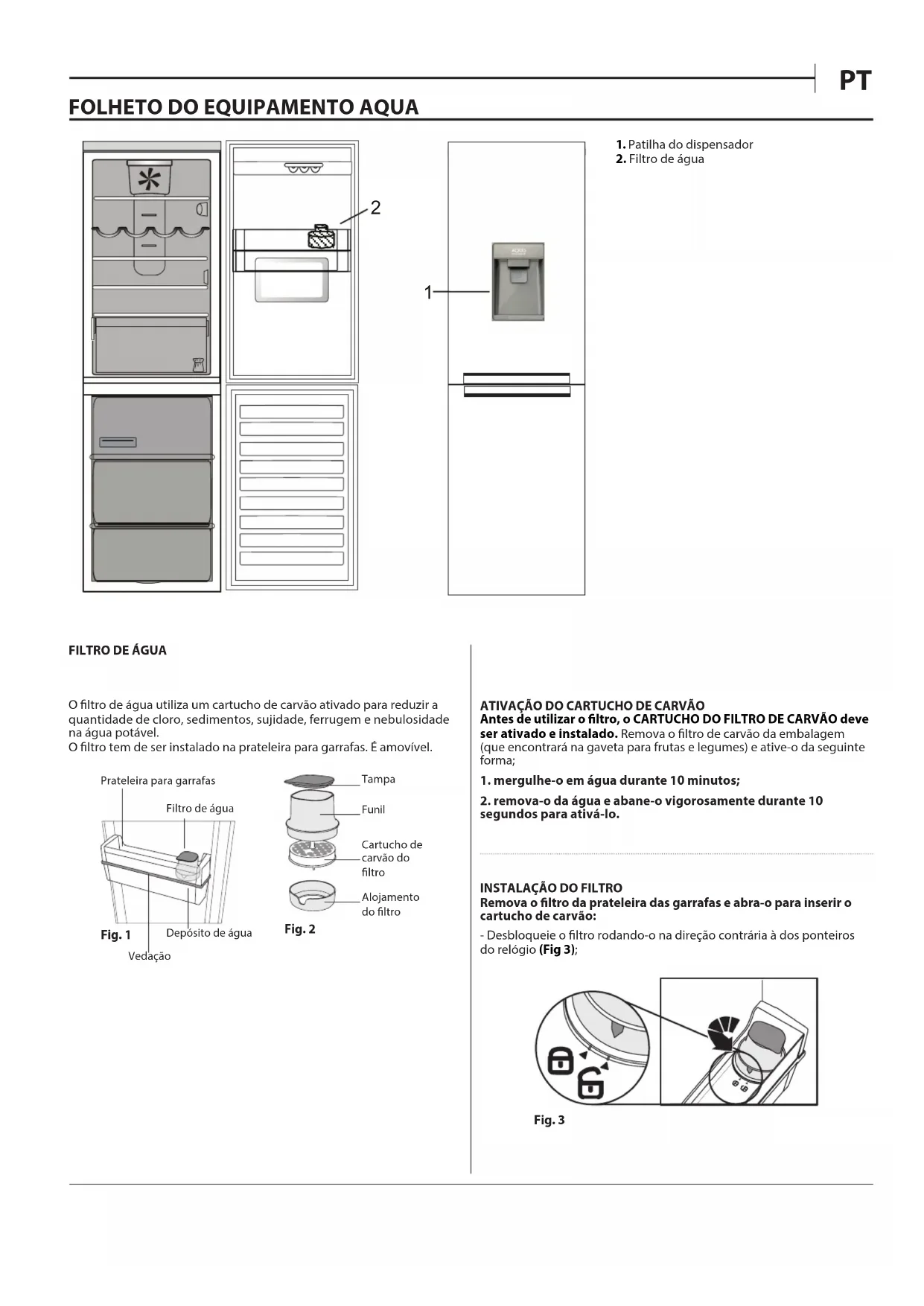 PT

FOLHETO DO EQUIPAMENTO AQUA

2

1

1. Patilha do dispensador
2. Filtro de água

FILTRO DE ÁGUA

O filtro de água utiliza um cartucho de carvão ativado para reduzir a quantidade de cloro, sedimentos, sujidade, ferrugem e nebulosidade na água potável.
O filtro tem de ser instalado na prateleira para garrafas. É amovível.

Prateleira para garrafas

Filtro de água

Fig. 1

Depósito de água

Vedação

Tampa

Funil

Cartucho de carvão do filtro

Alojamento do filtro

Fig. 2

ATIVAÇÃO DO CARTUCHO DE CARVÃO
Antes de utilizar o filtro, o CARTUCHO DO FILTRO DE CARVÃO deve ser ativado e instalado. Remova o filtro de carvão da embalagem (que encontrará na gaveta para frutas e legumes) e ative-o da seguinte forma;

1. mergulhe-o em água durante 10 minutos;

2. remova-o da água e abane-o vigorosamente durante 10 segundos para ativá-lo.

INSTALAÇÃO DO FILTRO
Remova o filtro da prateleira das garrafas e abra-o para inserir o cartucho de carvão:

- Desbloqueie o filtro rodando-o na direção contrária à dos ponteiros do relógio (Fig 3);

Fig. 3