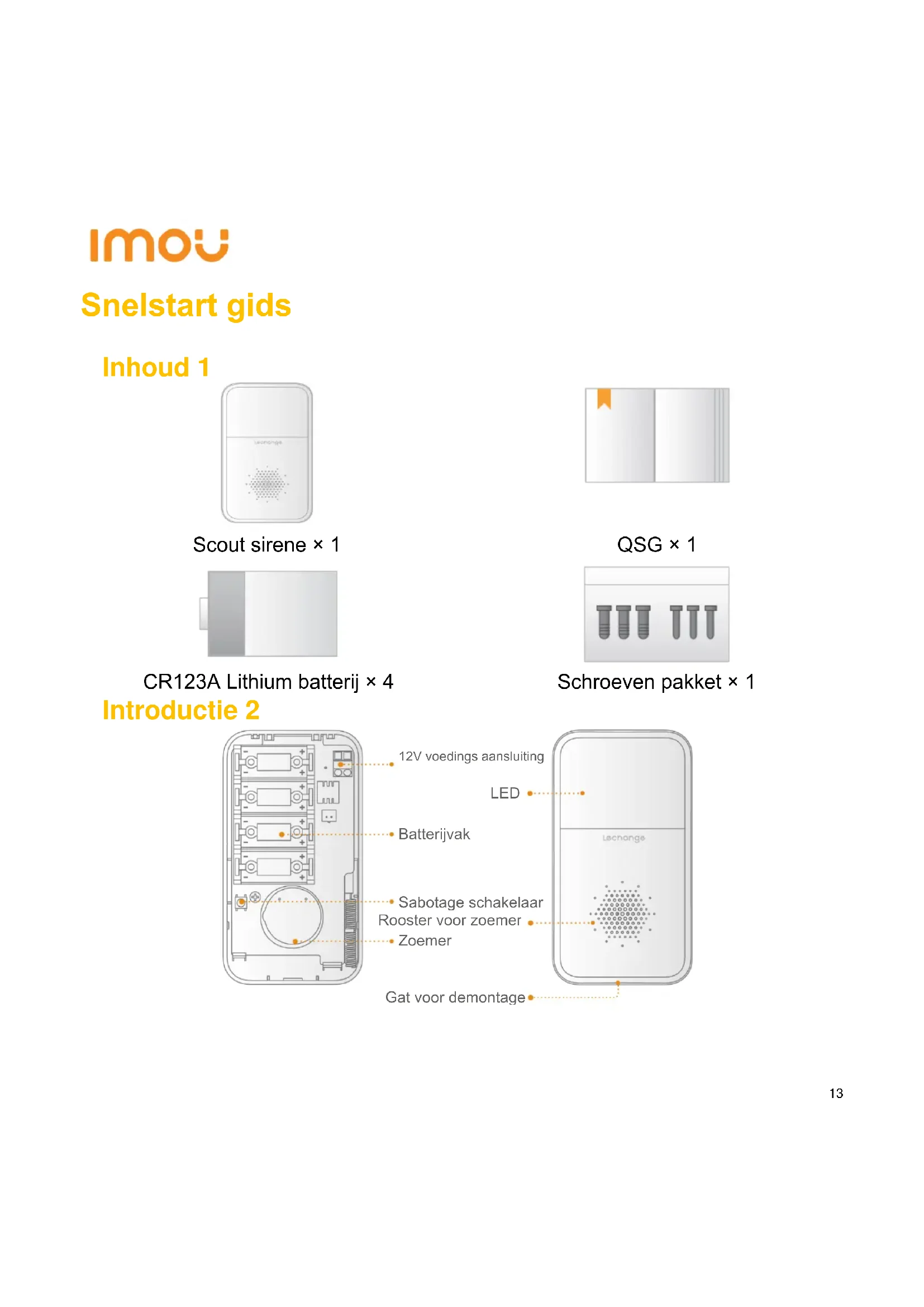 imou

Snelstart gids

Inhoud 1

Lechange

Scout sirene × 1

QSG × 1

CR123A Lithium batterij × 4

Schroeven pakket × 1

Introductie 2

12V voedings aansluiting

LED

Batterijvak

Sabotage schakelaar

Rooster voor zoemer

Zoemer

Gat voor demontage

Lechange

13