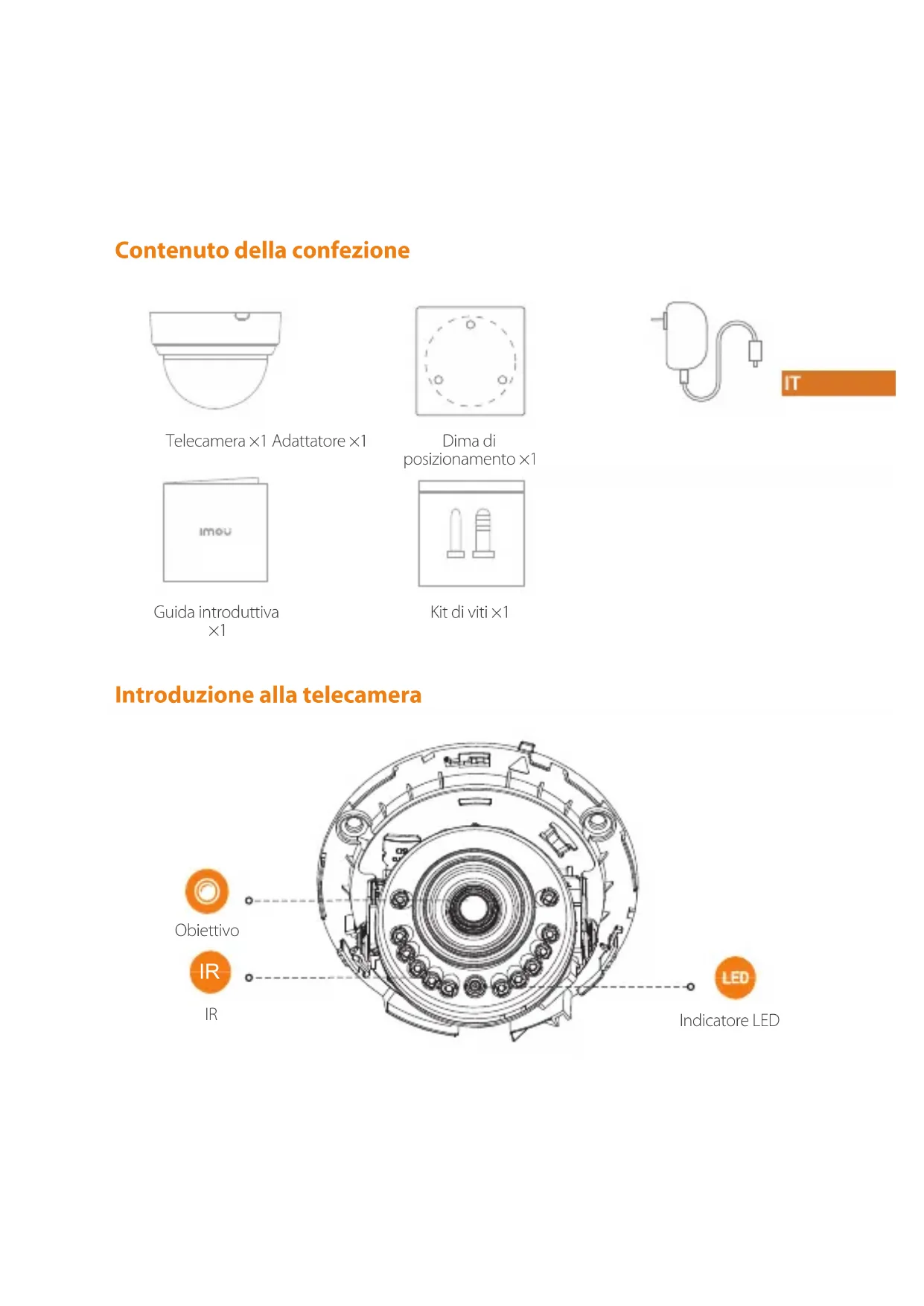 Contenuto della confezione

IT

Telecamera ×1 Adattatore ×1

Dima di posizionamento ×1

imou

Guida introduttiva ×1

Kit di viti ×1

Introduzione alla telecamera

Obiettivo

IR

IR

LED

Indicatore LED