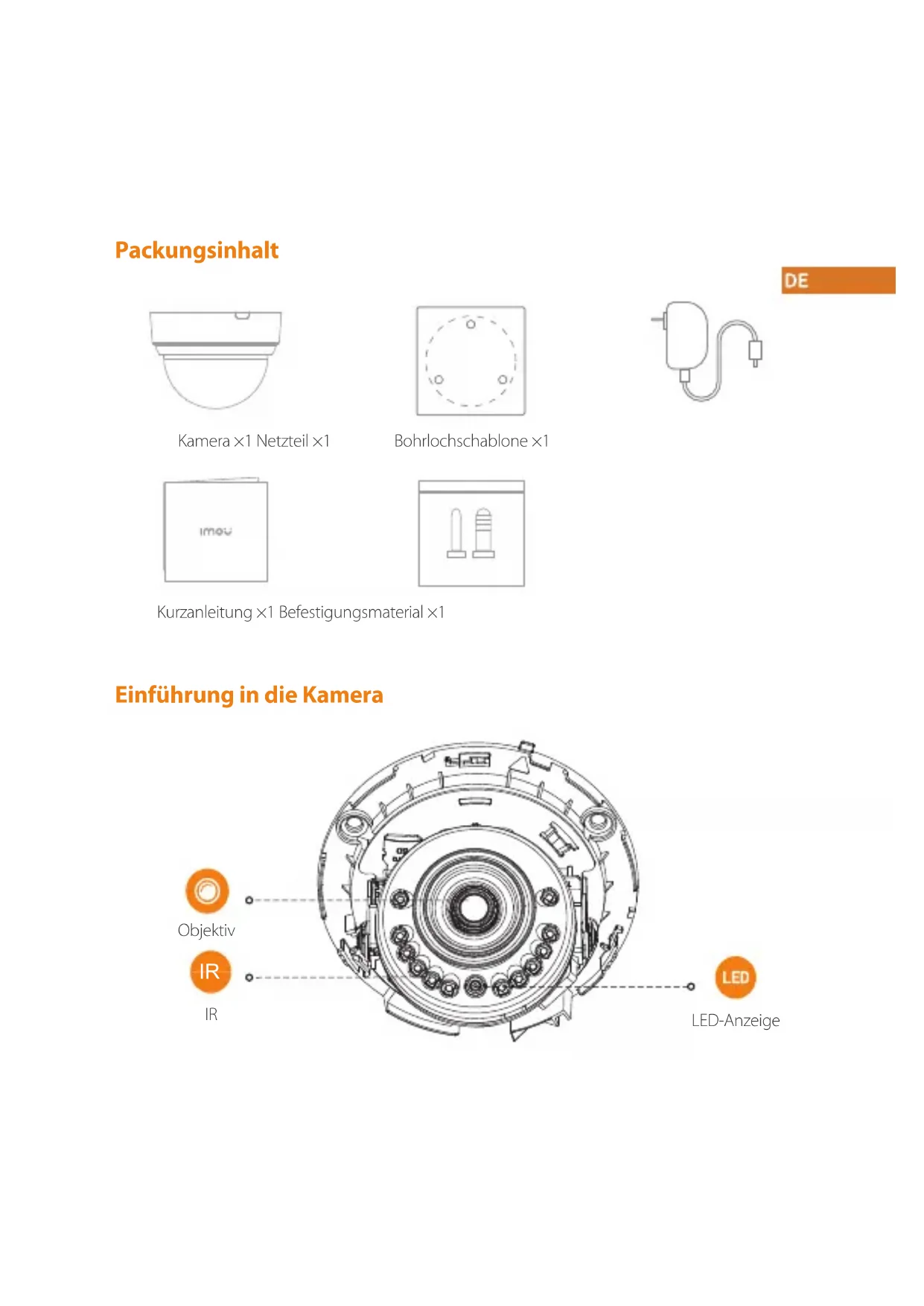 Packungsinhalt

DE

Kamera ×1 Netzteil ×1 Bohrlochschablone ×1

imou

Kurzanleitung ×1 Befestigungsmaterial ×1

Einführung in die Kamera

Objektiv

IR

IR

LED

LED-Anzeige