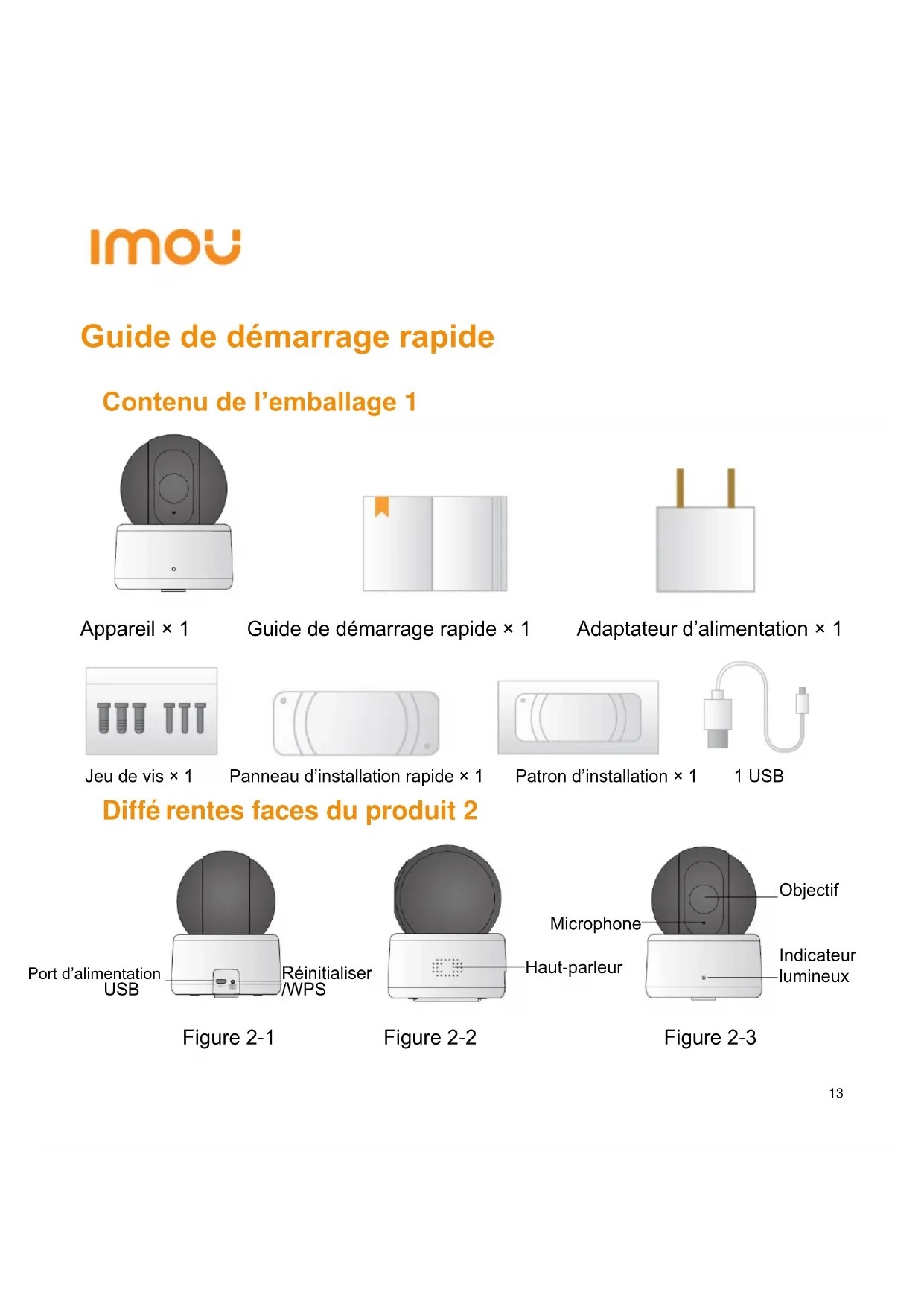 imou

Guide de démarrage rapide

Contenu de l’emballage 1

Appareil × 1

Guide de démarrage rapide × 1

Adaptateur d’alimentation × 1

Jeu de vis × 1

Panneau d’installation rapide × 1

Patron d’installation × 1

1 USB

Diffé rentes faces du produit 2

Port d’alimentation USB

Réinitialiser /WPS

Figure 2-1

Haut-parleur

Figure 2-2

Microphone

Objectif

Indicateur lumineux

Figure 2-3

13