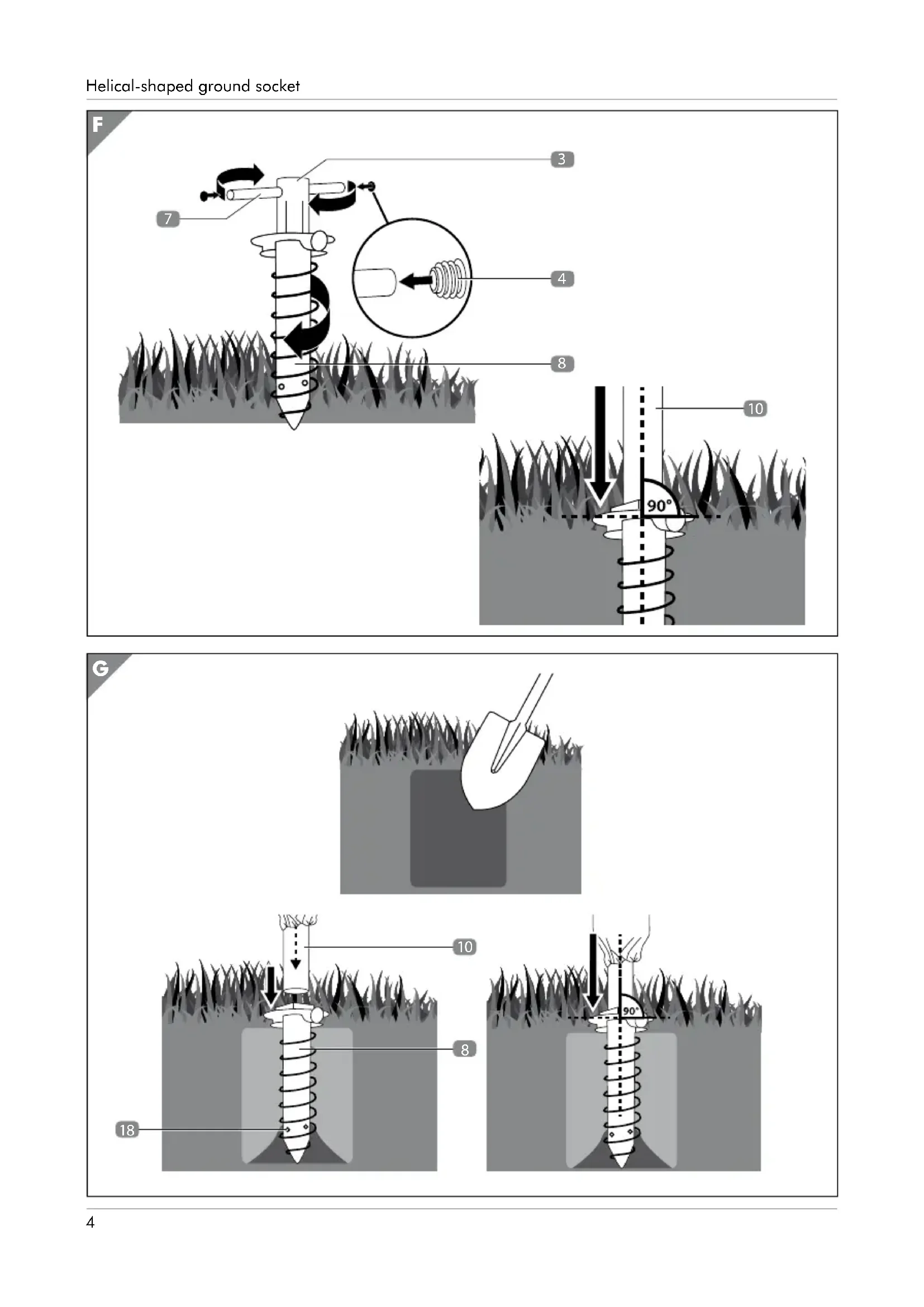 Helical-shaped ground socket

F

3

7

4

8

10

90°

G

10

8

18

90°

4