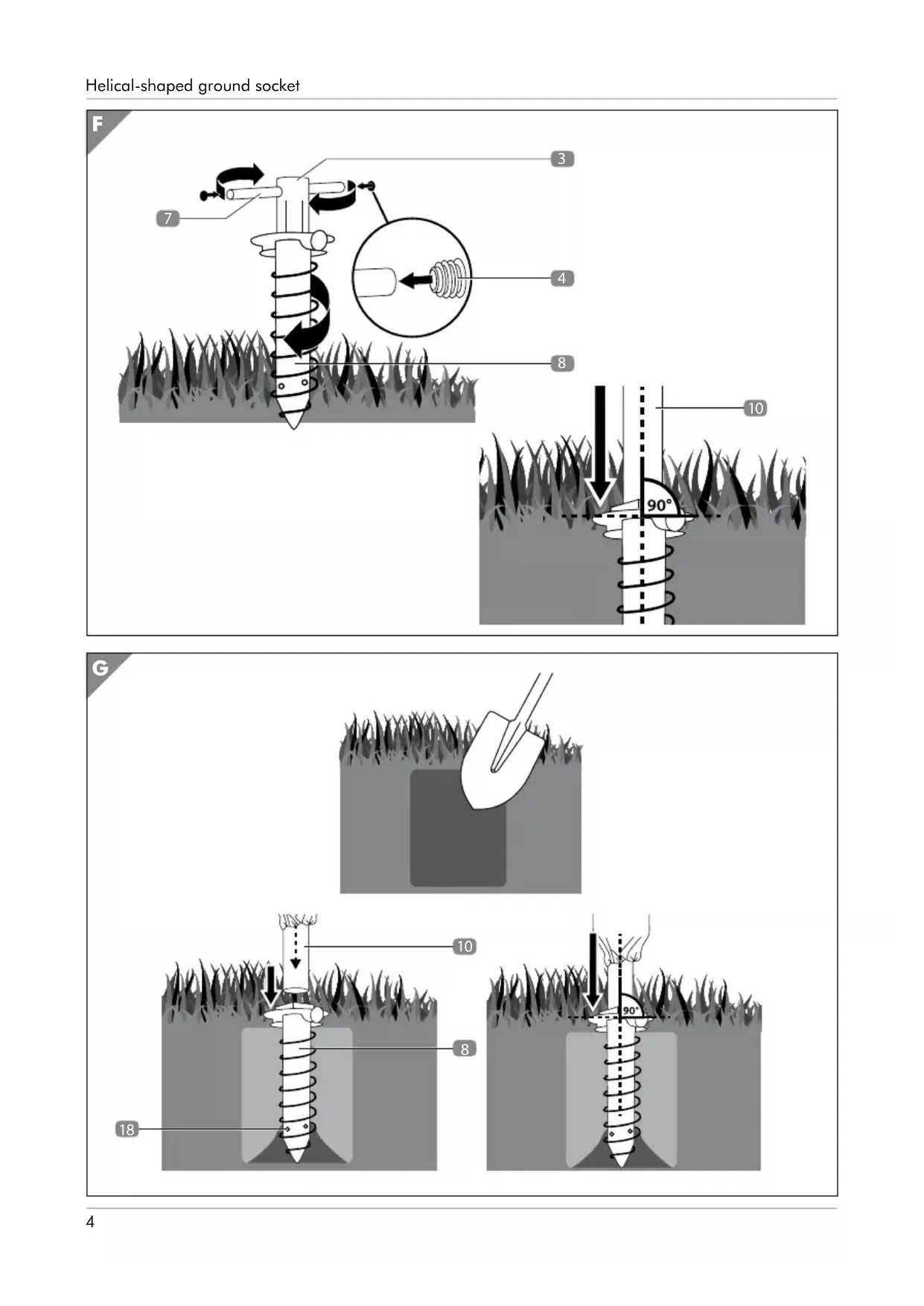 Helical-shaped ground socket

F

3

7

4

8

10

90°

G

10

8

18

90°

4