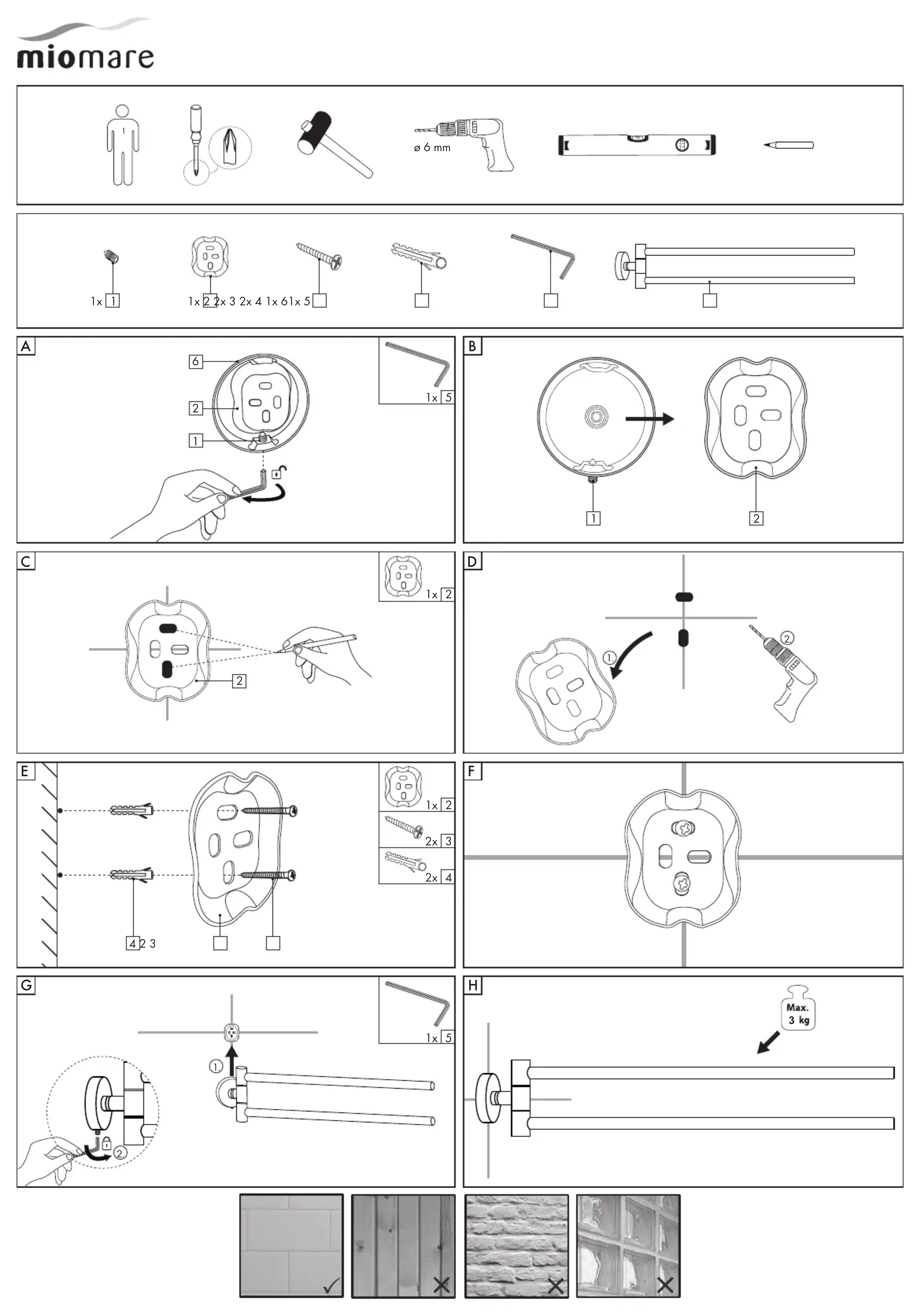 miomare

1

ø 6 mm

1x 1
1x 2 2x 3 2x 4 1x 6 1x 5

A
6
2
1
1x 5

B
1
2

C
1x 2
2

D
1.
2.

E
1x 2
2x 3
2x 4
4 2 3

F

G
1x 5
1.
2.

H
Max. 3 kg