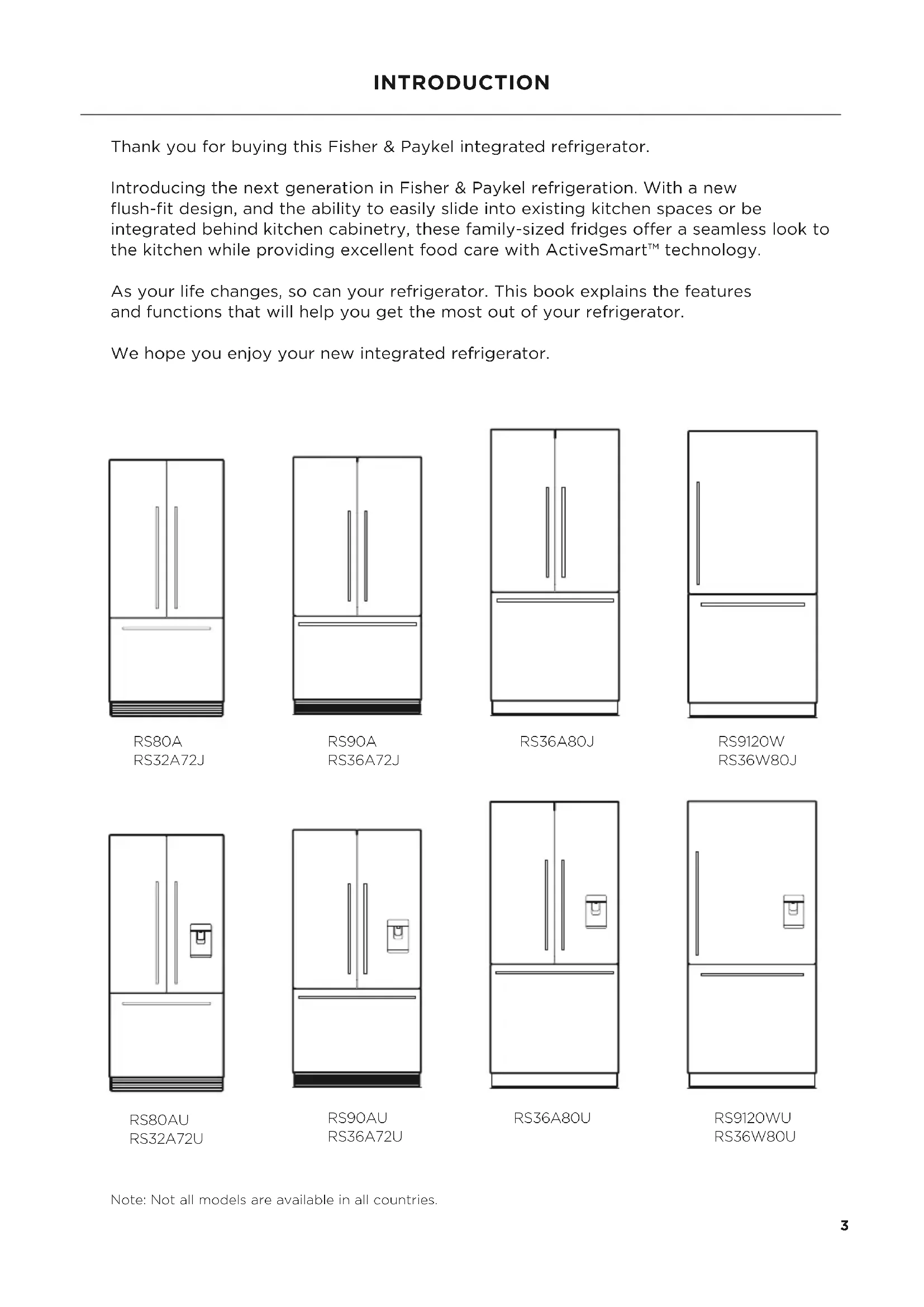 INTRODUCTION

Thank you for buying this Fisher & Paykel integrated refrigerator.

Introducing the next generation in Fisher & Paykel refrigeration. With a new flush-fit design, and the ability to easily slide into existing kitchen spaces or be integrated behind kitchen cabinetry, these family-sized fridges offer a seamless look to the kitchen while providing excellent food care with ActiveSmart™ technology.

As your life changes, so can your refrigerator. This book explains the features and functions that will help you get the most out of your refrigerator.

We hope you enjoy your new integrated refrigerator.

RS80A
RS32A72J

RS90A
RS36A72J

RS36A80J

RS9120W
RS36W80J

RS80AU
RS32A72U

RS90AU
RS36A72U

RS36A80U

RS9120WU
RS36W80U

Note: Not all models are available in all countries.

3