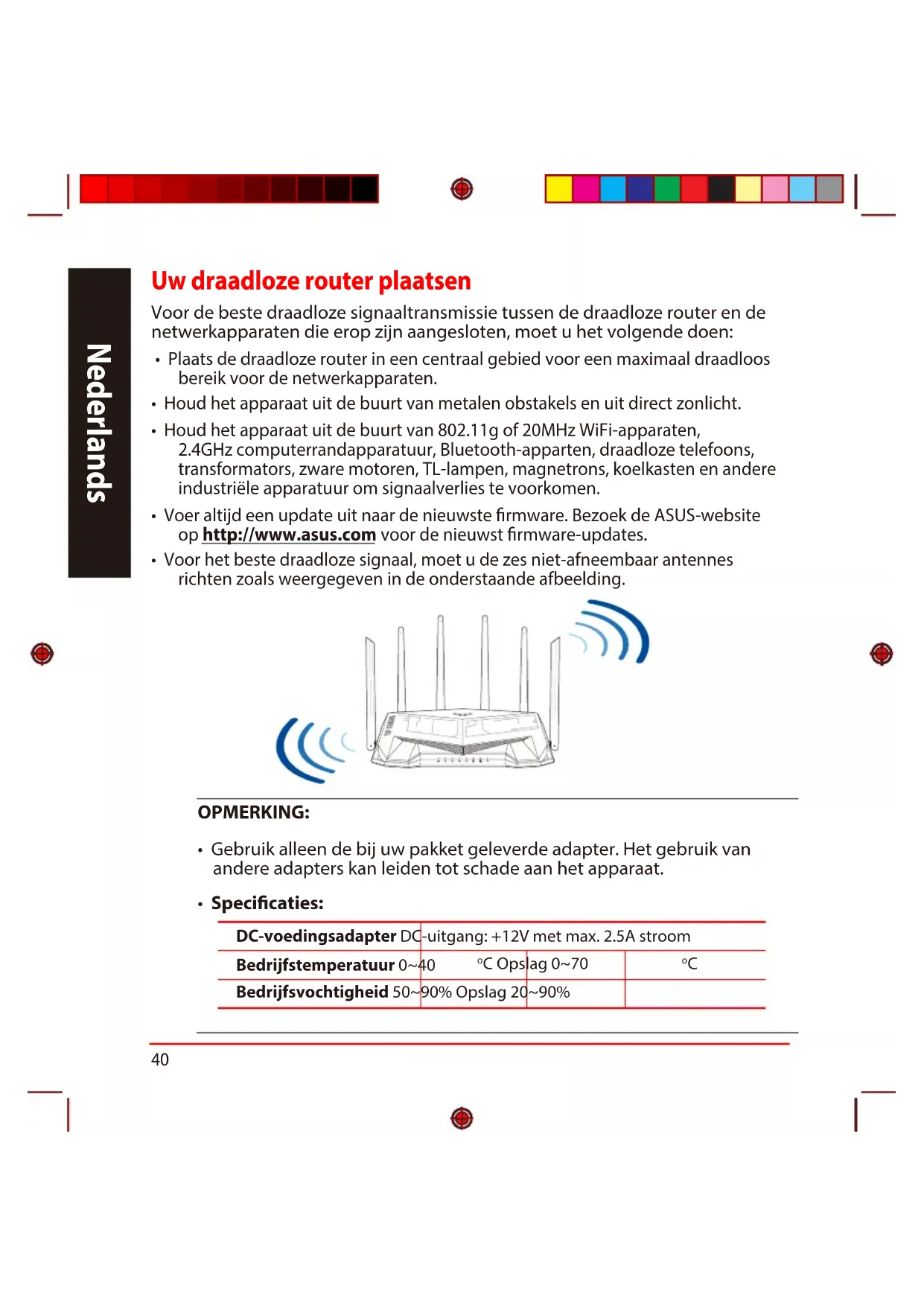 Nederlands

Uw draadloze router plaatsen

Voor de beste draadloze signaaltransmissie tussen de draadloze router en de netwerkapparaten die erop zijn aangesloten, moet u het volgende doen:

• Plaats de draadloze router in een centraal gebied voor een maximaal draadloos bereik voor de netwerkapparaten.
• Houd het apparaat uit de buurt van metalen obstakels en uit direct zonlicht.
• Houd het apparaat uit de buurt van 802.11g of 20MHz WiFi-apparaten, 2.4GHz computerrandapparatuur, Bluetooth-apparten, draadloze telefoons, transformators, zware motoren, TL-lampen, magnetrons, koelkasten en andere industriële apparatuur om signaalverlies te voorkomen.
• Voer altijd een update uit naar de nieuwste firmware. Bezoek de ASUS-website op http://www.asus.com voor de nieuwst firmware-updates.
• Voor het beste draadloze signaal, moet u de zes niet-afneembaar antennes richten zoals weergegeven in de onderstaande afbeelding.

OPMERKING:

• Gebruik alleen de bij uw pakket geleverde adapter. Het gebruik van andere adapters kan leiden tot schade aan het apparaat.

• Specificaties:

| DC-voedingsadapter | DC-uitgang: +12V met max. 2.5A stroom | | |
|---|---|---|---|
| Bedrijfstemperatuur | 0~40 °C | Opslag | 0~70 °C |
| Bedrijfsvochtigheid | 50~90% | Opslag | 20~90% |

40