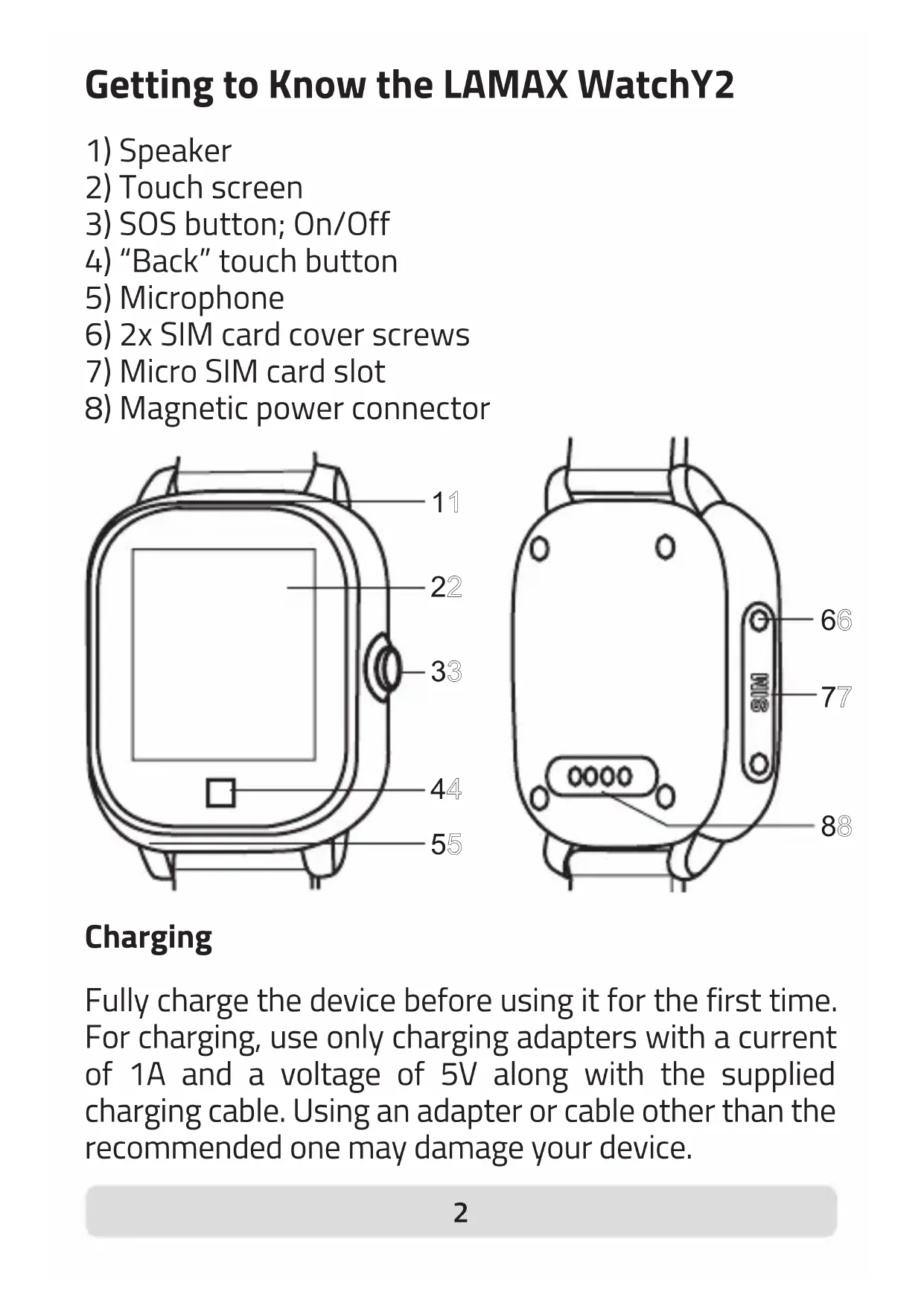 Getting to Know the LAMAX WatchY2

1) Speaker
2) Touch screen
3) SOS button; On/Off
4) “Back” touch button
5) Microphone
6) 2x SIM card cover screws
7) Micro SIM card slot
8) Magnetic power connector

11
22
33
44
55
66
SIM
77
88

Charging

Fully charge the device before using it for the first time. For charging, use only charging adapters with a current of 1A and a voltage of 5V along with the supplied charging cable. Using an adapter or cable other than the recommended one may damage your device.

2