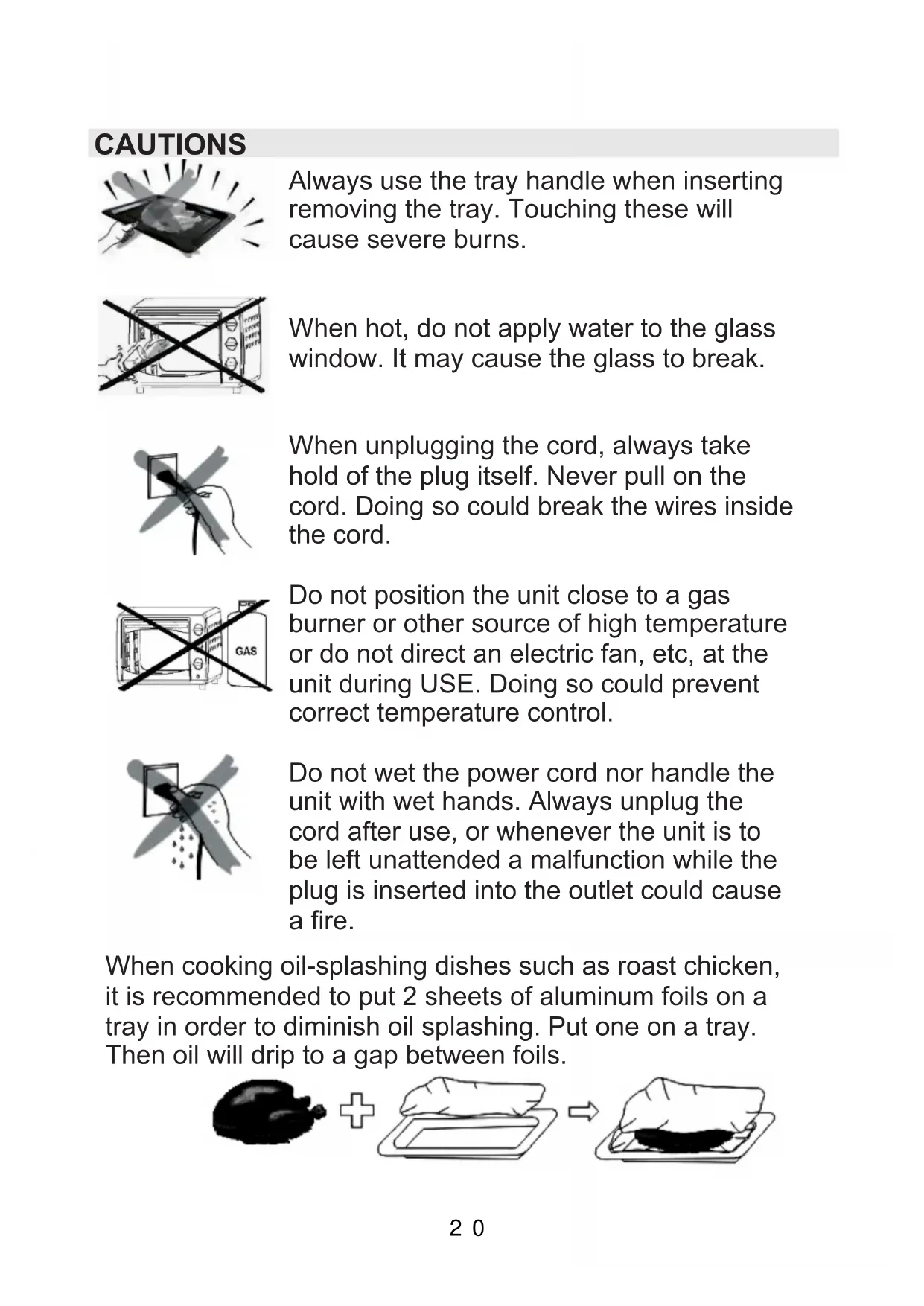 CAUTIONS

Always use the tray handle when inserting removing the tray. Touching these will cause severe burns.

When hot, do not apply water to the glass window. It may cause the glass to break.

When unplugging the cord, always take hold of the plug itself. Never pull on the cord. Doing so could break the wires inside the cord.

GAS

Do not position the unit close to a gas burner or other source of high temperature or do not direct an electric fan, etc, at the unit during USE. Doing so could prevent correct temperature control.

Do not wet the power cord nor handle the unit with wet hands. Always unplug the cord after use, or whenever the unit is to be left unattended a malfunction while the plug is inserted into the outlet could cause a fire.

When cooking oil-splashing dishes such as roast chicken, it is recommended to put 2 sheets of aluminum foils on a tray in order to diminish oil splashing. Put one on a tray. Then oil will drip to a gap between foils.

2 0