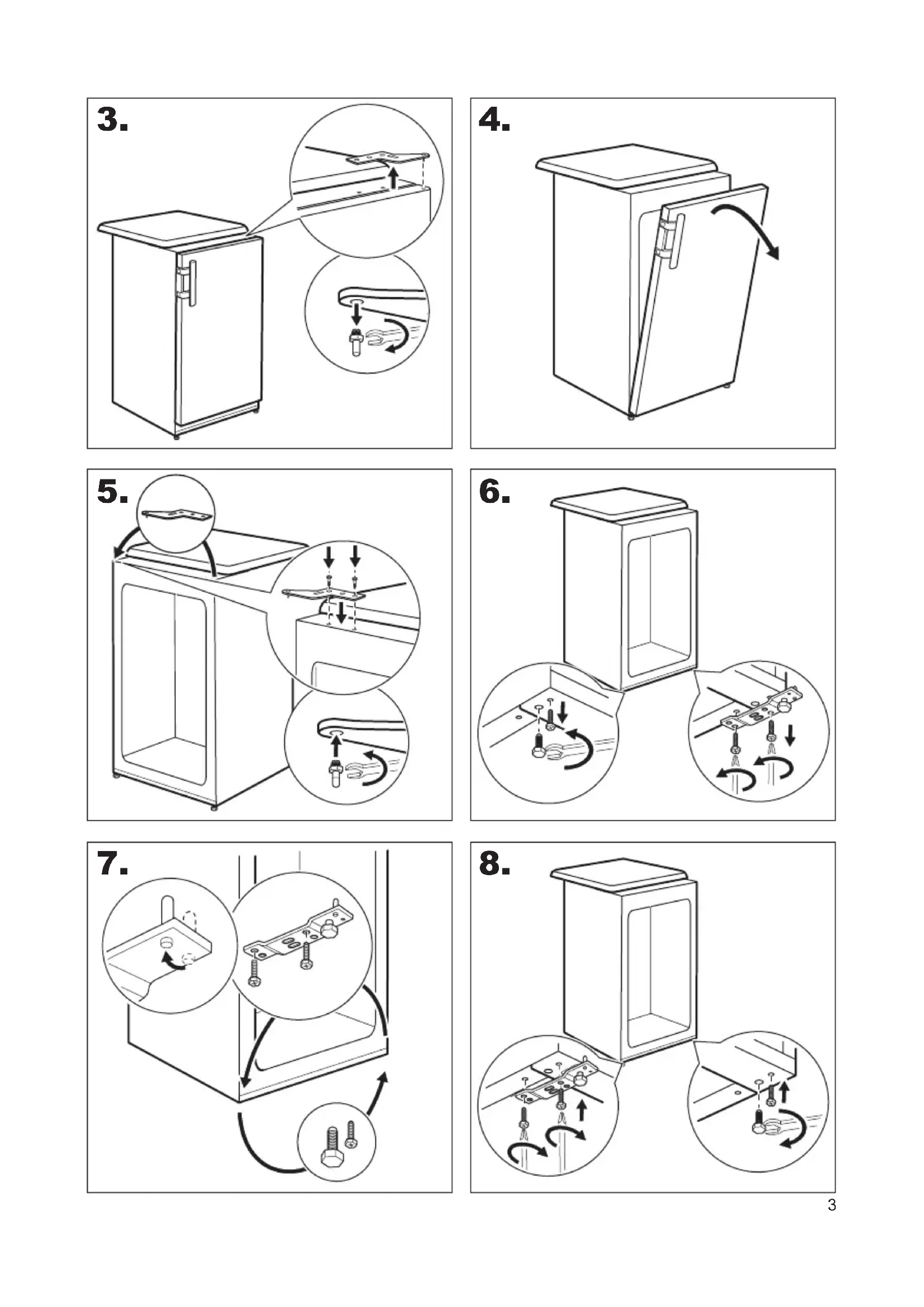 3.

4.

5.

6.

7.

8.

3