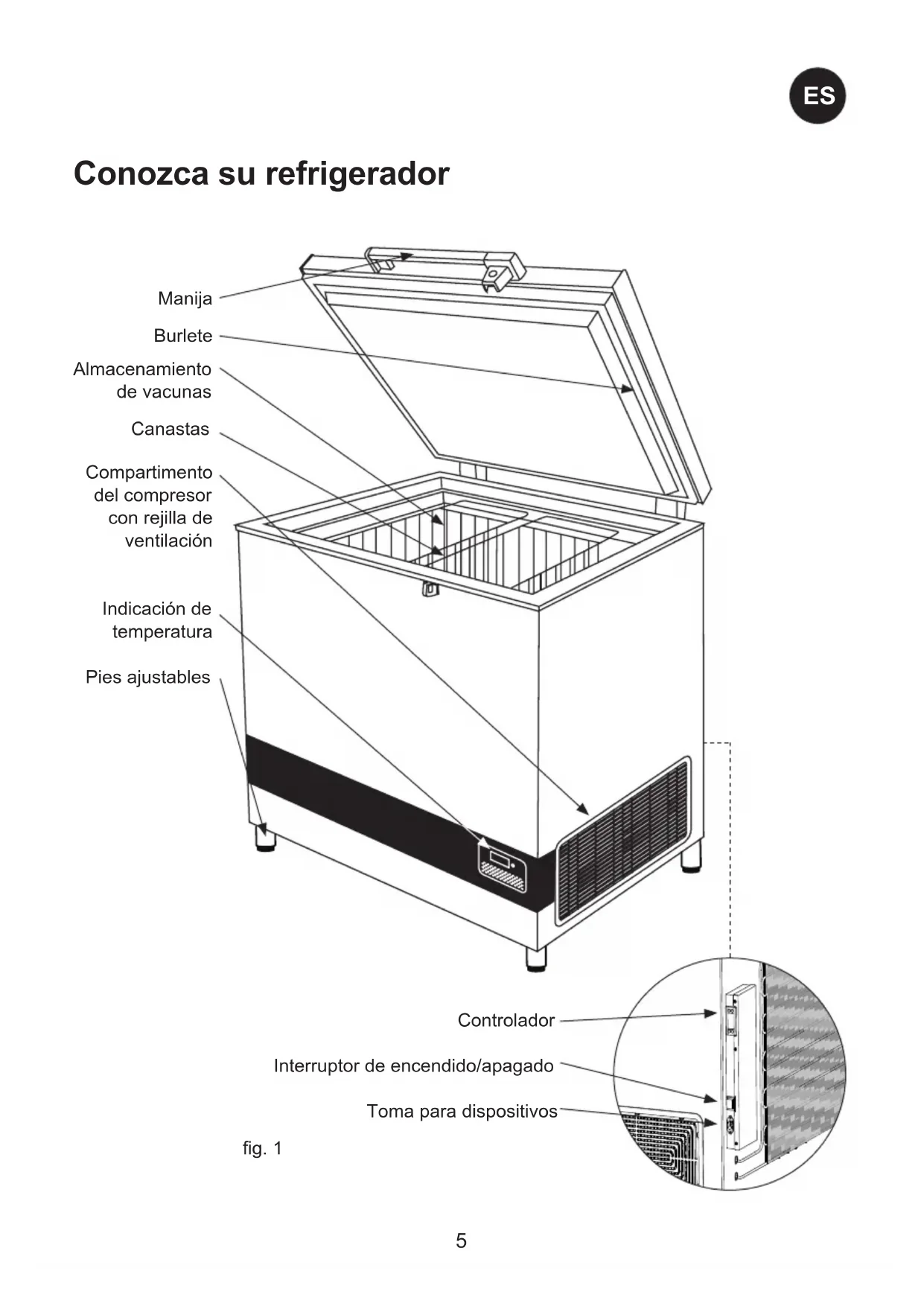 ES

Conozca su refrigerador

Manija

Burlete

Almacenamiento de vacunas

Canastas

Compartimento del compresor con rejilla de ventilación

Indicación de temperatura

Pies ajustables

Controlador

Interruptor de encendido/apagado

Toma para dispositivos

fig. 1

5