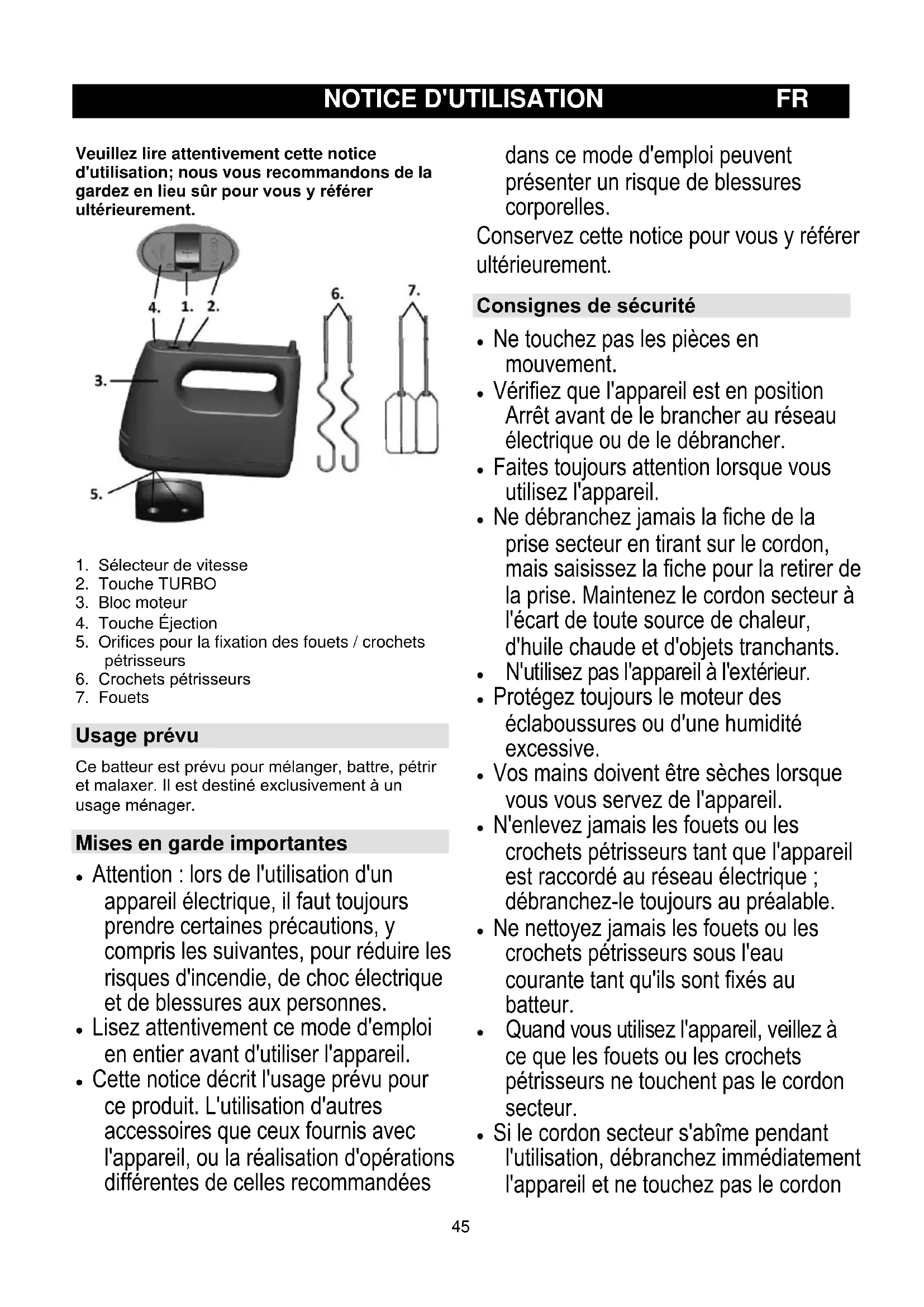 NOTICE D'UTILISATION FR

Veuillez lire attentivement cette notice d'utilisation; nous vous recommandons de la gardez en lieu sûr pour vous y référer ultérieurement.

4. 1. 2.
3.
5.
6. 7.

1. Sélecteur de vitesse
2. Touche TURBO
3. Bloc moteur
4. Touche Éjection
5. Orifices pour la fixation des fouets / crochets pétrisseurs
6. Crochets pétrisseurs
7. Fouets

Usage prévu

Ce batteur est prévu pour mélanger, battre, pétrir et malaxer. Il est destiné exclusivement à un usage ménager.

Mises en garde importantes

• Attention : lors de l'utilisation d'un appareil électrique, il faut toujours prendre certaines précautions, y compris les suivantes, pour réduire les risques d'incendie, de choc électrique et de blessures aux personnes.
• Lisez attentivement ce mode d'emploi en entier avant d'utiliser l'appareil.
• Cette notice décrit l'usage prévu pour ce produit. L'utilisation d'autres accessoires que ceux fournis avec l'appareil, ou la réalisation d'opérations différentes de celles recommandées dans ce mode d'emploi peuvent présenter un risque de blessures corporelles.

Conservez cette notice pour vous y référer ultérieurement.

Consignes de sécurité

• Ne touchez pas les pièces en mouvement.
• Vérifiez que l'appareil est en position Arrêt avant de le brancher au réseau électrique ou de le débrancher.
• Faites toujours attention lorsque vous utilisez l'appareil.
• Ne débranchez jamais la fiche de la prise secteur en tirant sur le cordon, mais saisissez la fiche pour la retirer de la prise. Maintenez le cordon secteur à l'écart de toute source de chaleur, d'huile chaude et d'objets tranchants.
• N'utilisez pas l'appareil à l'extérieur.
• Protégez toujours le moteur des éclaboussures ou d'une humidité excessive.
• Vos mains doivent être sèches lorsque vous vous servez de l'appareil.
• N'enlevez jamais les fouets ou les crochets pétrisseurs tant que l'appareil est raccordé au réseau électrique ; débranchez-le toujours au préalable.
• Ne nettoyez jamais les fouets ou les crochets pétrisseurs sous l'eau courante tant qu'ils sont fixés au batteur.
• Quand vous utilisez l'appareil, veillez à ce que les fouets ou les crochets pétrisseurs ne touchent pas le cordon secteur.
• Si le cordon secteur s'abîme pendant l'utilisation, débranchez immédiatement l'appareil et ne touchez pas le cordon

45