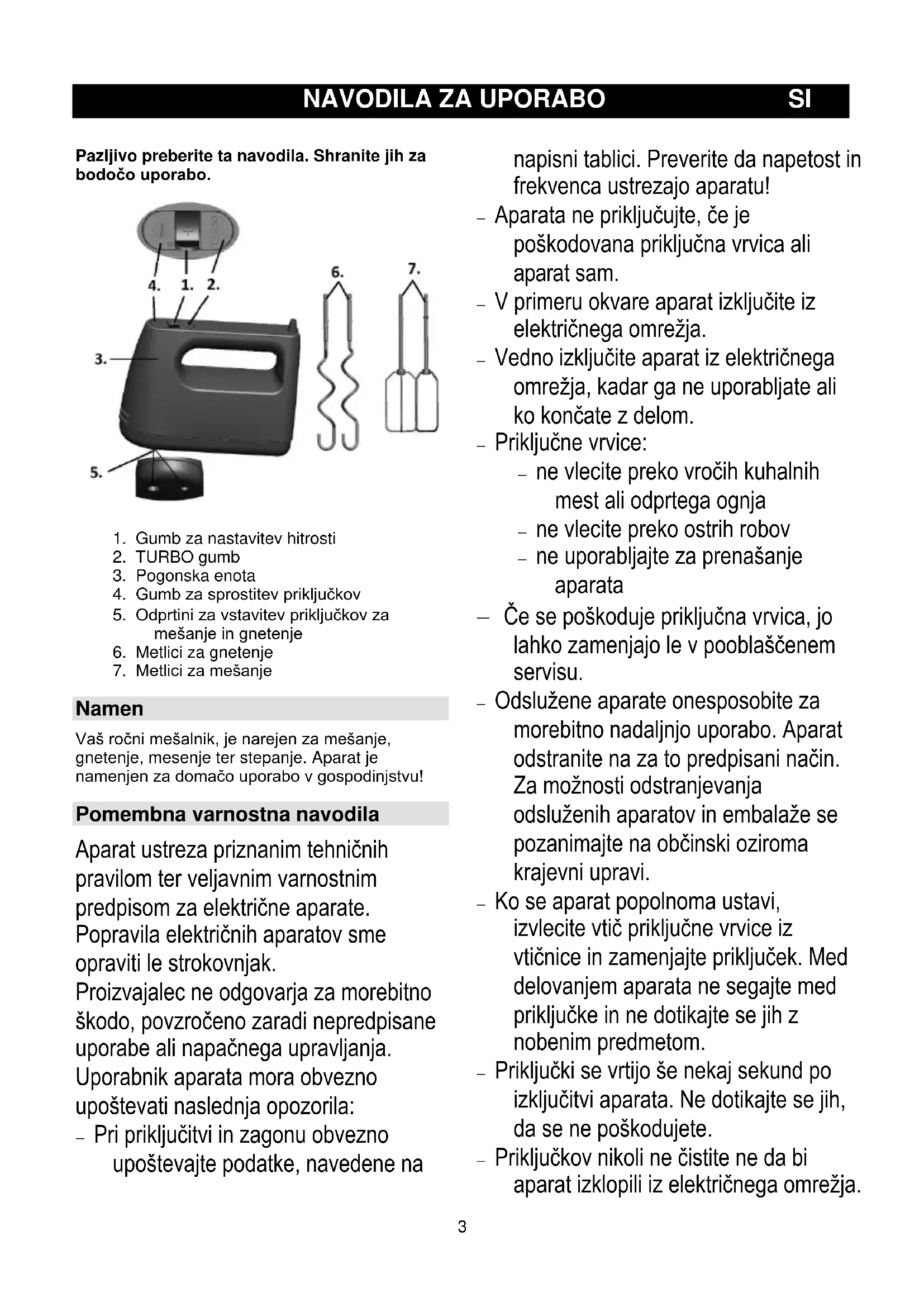 NAVODILA ZA UPORABO SI

Pazljivo preberite ta navodila. Shranite jih za bodočo uporabo.

4. 1. 2.
3.
5.
6.
7.

1. Gumb za nastavitev hitrosti
2. TURBO gumb
3. Pogonska enota
4. Gumb za sprostitev priključkov
5. Odprtini za vstavitev priključkov za mešanje in gnetenje
6. Metlici za gnetenje
7. Metlici za mešanje

Namen

Vaš ročni mešalnik, je narejen za mešanje, gnetenje, mesenje ter stepanje. Aparat je namenjen za domačo uporabo v gospodinjstvu!

Pomembna varnostna navodila

Aparat ustreza priznanim tehničnih pravilom ter veljavnim varnostnim predpisom za električne aparate. Popravila električnih aparatov sme opraviti le strokovnjak.
Proizvajalec ne odgovarja za morebitno škodo, povzročeno zaradi nepredpisane uporabe ali napačnega upravljanja.
Uporabnik aparata mora obvezno upoštevati naslednja opozorila:
– Pri priključitvi in zagonu obvezno upoštevajte podatke, navedene na napisni tablici. Preverite da napetost in frekvenca ustrezajo aparatu!
– Aparata ne priključujte, če je poškodovana priključna vrvica ali aparat sam.
– V primeru okvare aparat izključite iz električnega omrežja.
– Vedno izključite aparat iz električnega omrežja, kadar ga ne uporabljate ali ko končate z delom.
– Priključne vrvice:
 – ne vlecite preko vročih kuhalnih mest ali odprtega ognja
 – ne vlecite preko ostrih robov
 – ne uporabljajte za prenašanje aparata
– Če se poškoduje priključna vrvica, jo lahko zamenjajo le v pooblaščenem servisu.
– Odslužene aparate onesposobite za morebitno nadaljnjo uporabo. Aparat odstranite na za to predpisani način. Za možnosti odstranjevanja odsluženih aparatov in embalaže se pozanimajte na občinski oziroma krajevni upravi.
– Ko se aparat popolnoma ustavi, izvlecite vtič priključne vrvice iz vtičnice in zamenjajte priključek. Med delovanjem aparata ne segajte med priključke in ne dotikajte se jih z nobenim predmetom.
– Priključki se vrtijo še nekaj sekund po izključitvi aparata. Ne dotikajte se jih, da se ne poškodujete.
– Priključkov nikoli ne čistite ne da bi aparat izklopili iz električnega omrežja.

3