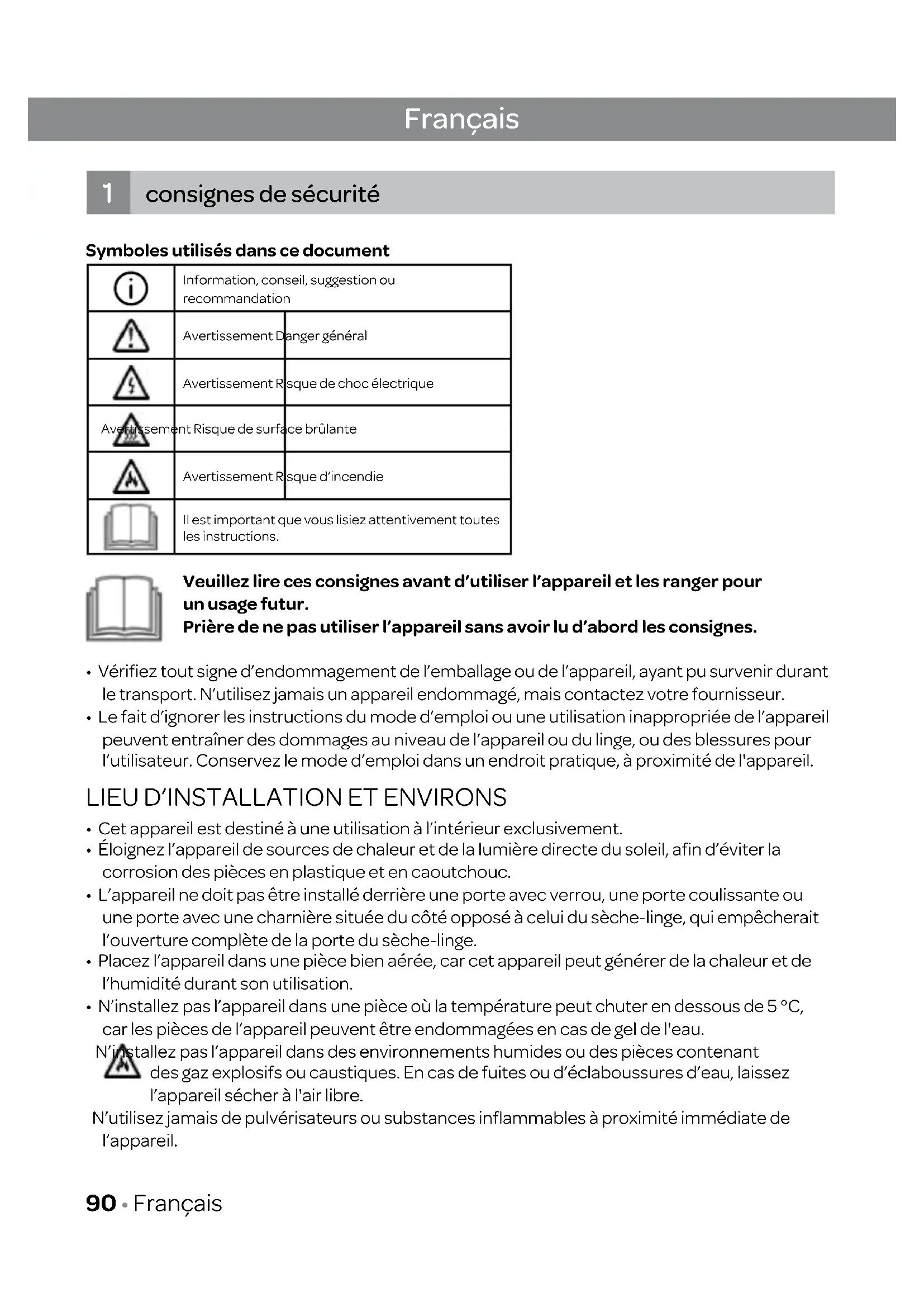 Français

1 consignes de sécurité

Symboles utilisés dans ce document

| | |
|---|---|
| | Information, conseil, suggestion ou recommandation |
| | Avertissement Danger général |
| | Avertissement Risque de choc électrique |
| | Avertissement Risque de surface brûlante |
| | Avertissement Risque d'incendie |
| | Il est important que vous lisiez attentivement toutes les instructions. |

Veuillez lire ces consignes avant d'utiliser l'appareil et les ranger pour un usage futur.
Prière de ne pas utiliser l'appareil sans avoir lu d'abord les consignes.

• Vérifiez tout signe d'endommagement de l'emballage ou de l'appareil, ayant pu survenir durant le transport. N'utilisez jamais un appareil endommagé, mais contactez votre fournisseur.
• Le fait d'ignorer les instructions du mode d'emploi ou une utilisation inappropriée de l'appareil peuvent entraîner des dommages au niveau de l'appareil ou du linge, ou des blessures pour l'utilisateur. Conservez le mode d'emploi dans un endroit pratique, à proximité de l'appareil.

LIEU D'INSTALLATION ET ENVIRONS

• Cet appareil est destiné à une utilisation à l'intérieur exclusivement.
• Éloignez l'appareil de sources de chaleur et de la lumière directe du soleil, afin d'éviter la corrosion des pièces en plastique et en caoutchouc.
• L'appareil ne doit pas être installé derrière une porte avec verrou, une porte coulissante ou une porte avec une charnière située du côté opposé à celui du sèche-linge, qui empêcherait l'ouverture complète de la porte du sèche-linge.
• Placez l'appareil dans une pièce bien aérée, car cet appareil peut générer de la chaleur et de l'humidité durant son utilisation.
• N'installez pas l'appareil dans une pièce où la température peut chuter en dessous de 5 °C, car les pièces de l'appareil peuvent être endommagées en cas de gel de l'eau.

N'installez pas l'appareil dans des environnements humides ou des pièces contenant des gaz explosifs ou caustiques. En cas de fuites ou d'éclaboussures d'eau, laissez l'appareil sécher à l'air libre.

N'utilisez jamais de pulvérisateurs ou substances inflammables à proximité immédiate de l'appareil.

90 • Français