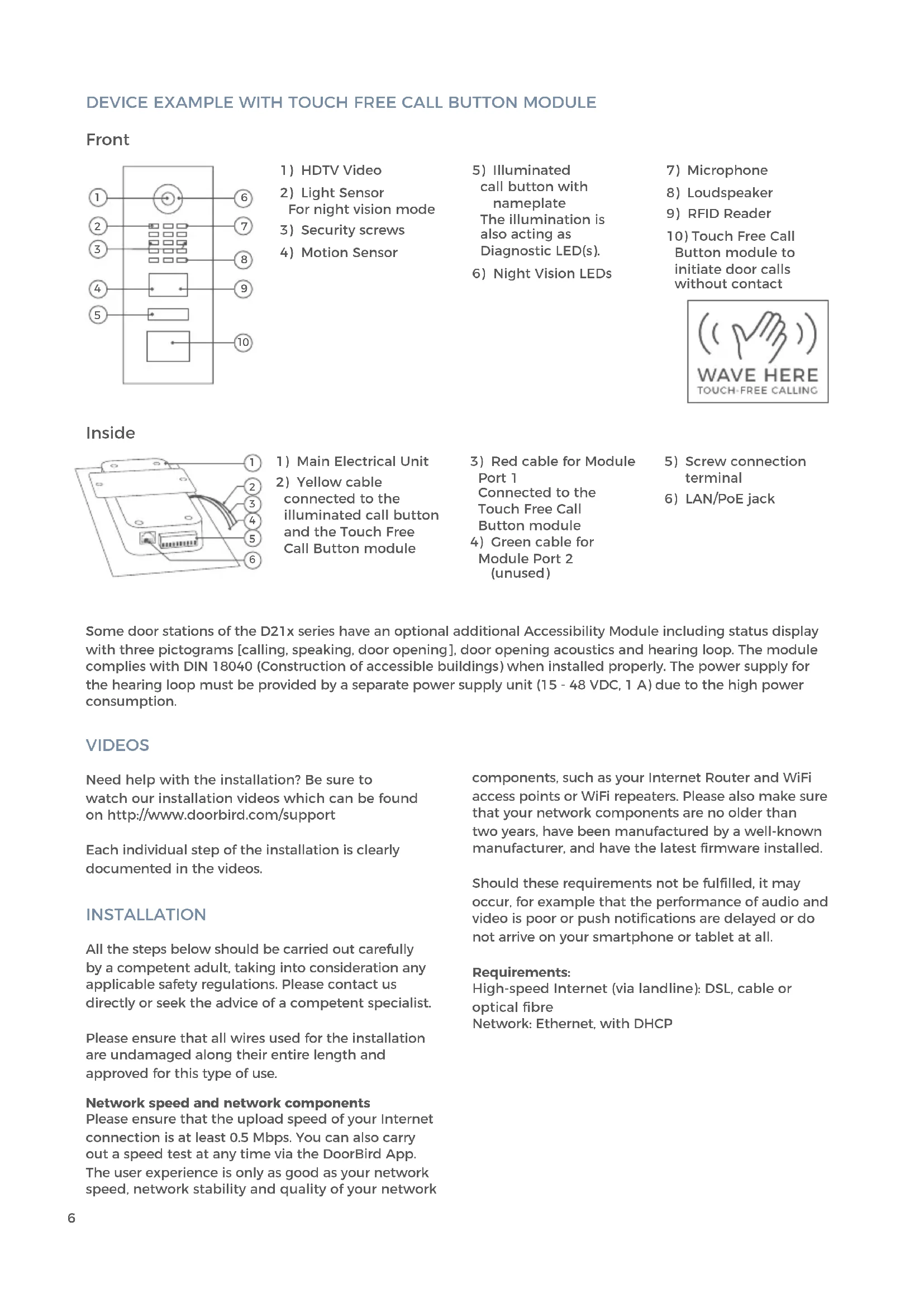 DEVICE EXAMPLE WITH TOUCH FREE CALL BUTTON MODULE

Front

1
2
3
4
5
6
7
8
9
10

1) HDTV Video
2) Light Sensor For night vision mode
3) Security screws
4) Motion Sensor

5) Illuminated call button with nameplate The illumination is also acting as Diagnostic LED(s).
6) Night Vision LEDs

7) Microphone
8) Loudspeaker
9) RFID Reader
10) Touch Free Call Button module to initiate door calls without contact

WAVE HERE
TOUCH-FREE CALLING

Inside

1
2
3
4
5
6

1) Main Electrical Unit
2) Yellow cable connected to the illuminated call button and the Touch Free Call Button module

3) Red cable for Module Port 1 Connected to the Touch Free Call Button module
4) Green cable for Module Port 2 (unused)

5) Screw connection terminal
6) LAN/PoE jack

Some door stations of the D21x series have an optional additional Accessibility Module including status display with three pictograms [calling, speaking, door opening], door opening acoustics and hearing loop. The module complies with DIN 18040 (Construction of accessible buildings) when installed properly. The power supply for the hearing loop must be provided by a separate power supply unit (15 - 48 VDC, 1 A) due to the high power consumption.

VIDEOS

Need help with the installation? Be sure to watch our installation videos which can be found on http://www.doorbird.com/support

Each individual step of the installation is clearly documented in the videos.

INSTALLATION

All the steps below should be carried out carefully by a competent adult, taking into consideration any applicable safety regulations. Please contact us directly or seek the advice of a competent specialist.

Please ensure that all wires used for the installation are undamaged along their entire length and approved for this type of use.

Network speed and network components
Please ensure that the upload speed of your Internet connection is at least 0.5 Mbps. You can also carry out a speed test at any time via the DoorBird App. The user experience is only as good as your network speed, network stability and quality of your network components, such as your Internet Router and WiFi access points or WiFi repeaters. Please also make sure that your network components are no older than two years, have been manufactured by a well-known manufacturer, and have the latest firmware installed.

Should these requirements not be fulfilled, it may occur, for example that the performance of audio and video is poor or push notifications are delayed or do not arrive on your smartphone or tablet at all.

Requirements:
High-speed Internet (via landline): DSL, cable or optical fibre
Network: Ethernet, with DHCP

6