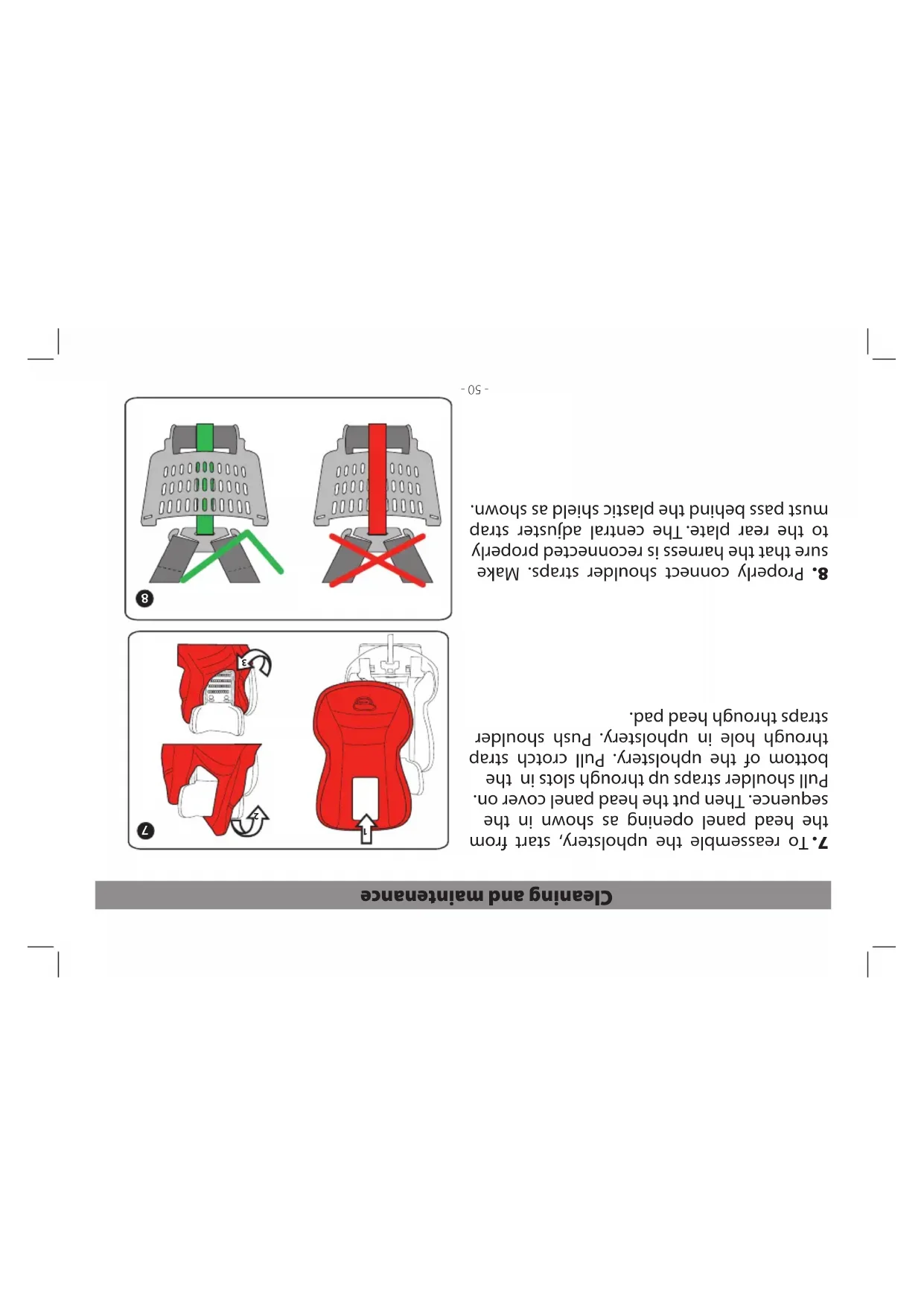 Cleaning and maintenance

7. To reassemble the upholstery, start from the head panel opening as shown in the sequence. Then put the head panel cover on. Pull shoulder straps up through slots in the bottom of the upholstery. Pull crotch strap through hole in upholstery. Push shoulder straps through head pad.

7

1

2

3

8. Properly connect shoulder straps. Make sure that the harness is reconnected properly to the rear plate. The central adjuster strap must pass behind the plastic shield as shown.

8

- 50 -