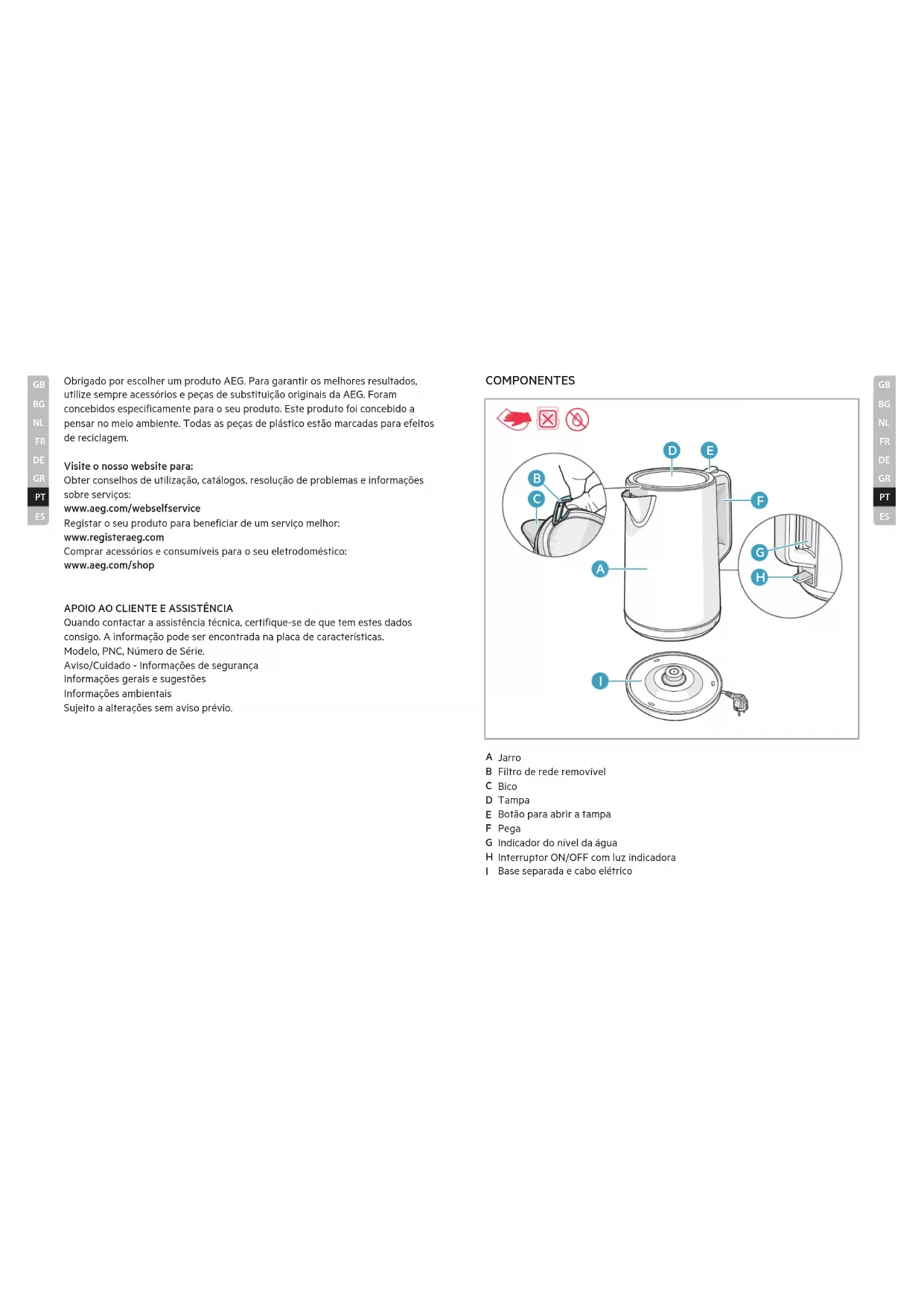 GB
BG
NL
FR
DE
GR
PT
ES

Obrigado por escolher um produto AEG. Para garantir os melhores resultados, utilize sempre acessórios e peças de substituição originais da AEG. Foram concebidos especificamente para o seu produto. Este produto foi concebido a pensar no meio ambiente. Todas as peças de plástico estão marcadas para efeitos de reciclagem.

Visite o nosso website para:
Obter conselhos de utilização, catálogos, resolução de problemas e informações sobre serviços:
www.aeg.com/webselfservice
Registar o seu produto para beneficiar de um serviço melhor:
www.registeraeg.com
Comprar acessórios e consumíveis para o seu eletrodoméstico:
www.aeg.com/shop

APOIO AO CLIENTE E ASSISTÊNCIA
Quando contactar a assistência técnica, certifique-se de que tem estes dados consigo. A informação pode ser encontrada na placa de características.
Modelo, PNC, Número de Série.
Aviso/Cuidado - Informações de segurança
Informações gerais e sugestões
Informações ambientais
Sujeito a alterações sem aviso prévio.

COMPONENTES

D E B C F G H A I

A Jarro
B Filtro de rede removível
C Bico
D Tampa
E Botão para abrir a tampa
F Pega
G Indicador do nível da água
H Interruptor ON/OFF com luz indicadora
I Base separada e cabo elétrico

GB
BG
NL
FR
DE
GR
PT
ES