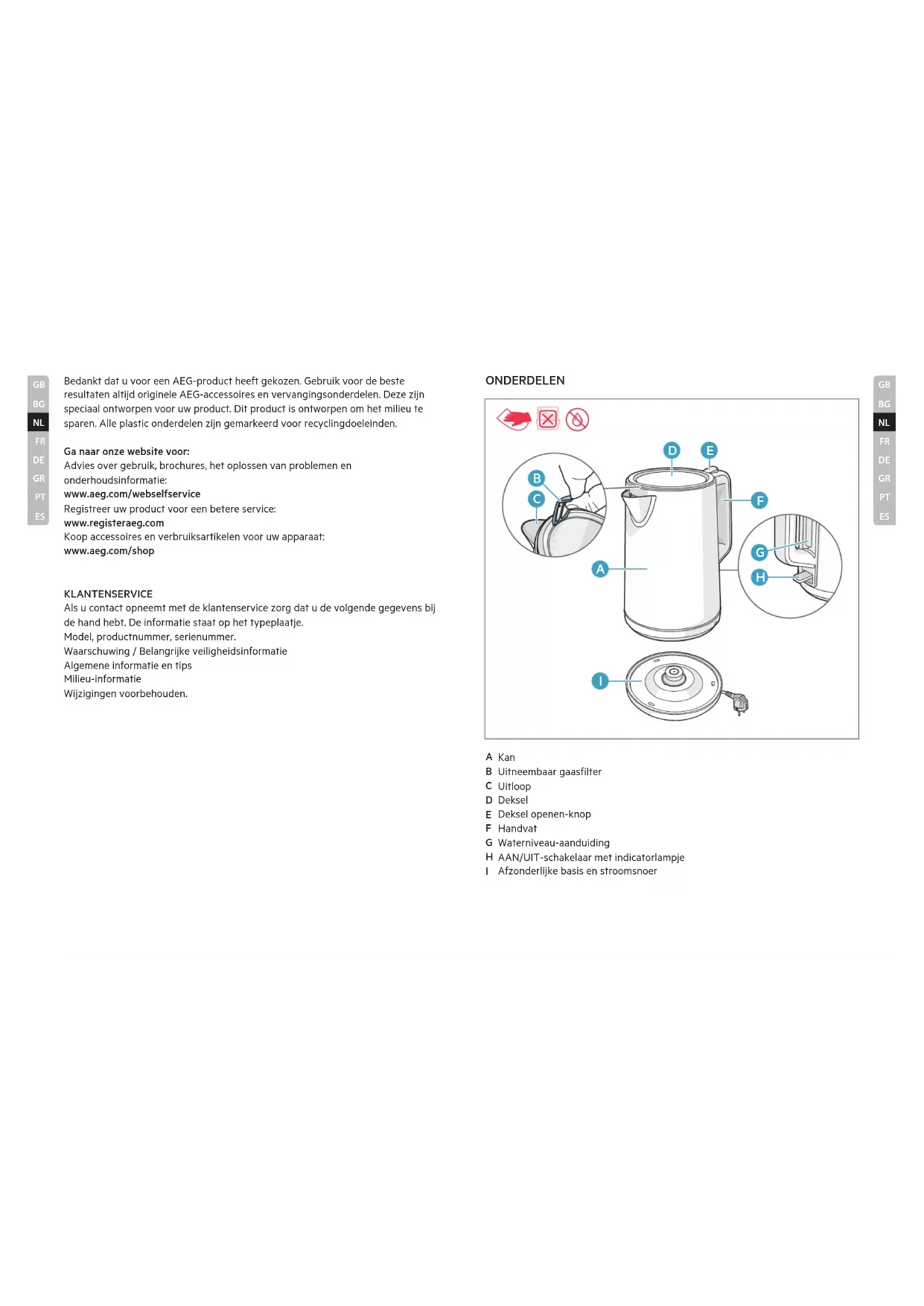 GB
BG
NL
FR
DE
GR
PT
ES

Bedankt dat u voor een AEG-product heeft gekozen. Gebruik voor de beste resultaten altijd originele AEG-accessoires en vervangingsonderdelen. Deze zijn speciaal ontworpen voor uw product. Dit product is ontworpen om het milieu te sparen. Alle plastic onderdelen zijn gemarkeerd voor recyclingdoeleinden.

Ga naar onze website voor:
Advies over gebruik, brochures, het oplossen van problemen en onderhoudsinformatie:
www.aeg.com/webselfservice
Registreer uw product voor een betere service:
www.registeraeg.com
Koop accessoires en verbruiksartikelen voor uw apparaat:
www.aeg.com/shop

KLANTENSERVICE
Als u contact opneemt met de klantenservice zorg dat u de volgende gegevens bij de hand hebt. De informatie staat op het typeplaatje.
Model, productnummer, serienummer.
Waarschuwing / Belangrijke veiligheidsinformatie
Algemene informatie en tips
Milieu-informatie
Wijzigingen voorbehouden.

ONDERDELEN

D E B C F G H A I

A Kan
B Uitneembaar gaasfilter
C Uitloop
D Deksel
E Deksel openen-knop
F Handvat
G Waterniveau-aanduiding
H AAN/UIT-schakelaar met indicatorlampje
I Afzonderlijke basis en stroomsnoer

GB
BG
NL
FR
DE
GR
PT
ES