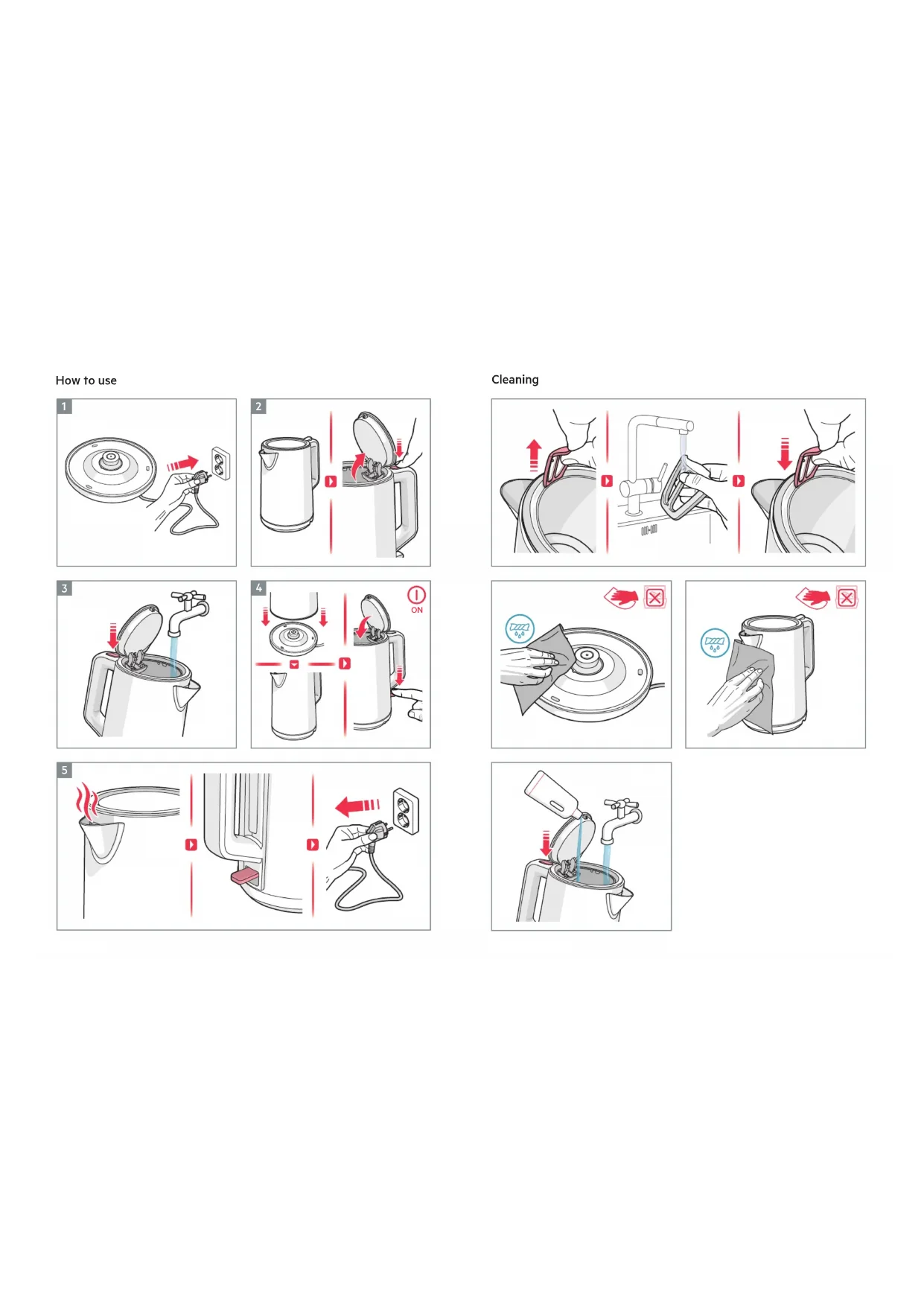 How to use

1

2

3

4

ON

5

Cleaning