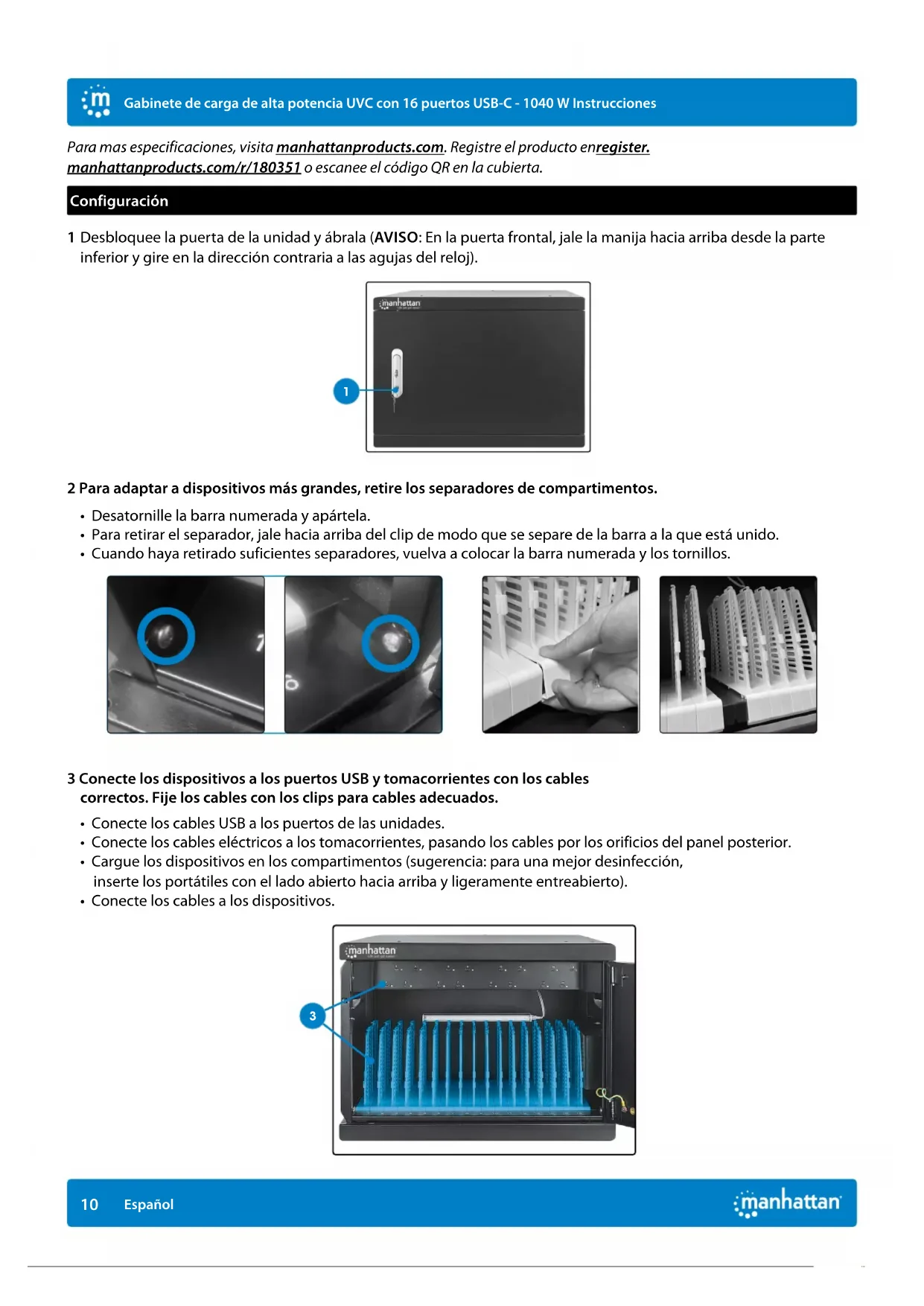 Gabinete de carga de alta potencia UVC con 16 puertos USB-C - 1040 W Instrucciones

Para mas especificaciones, visita manhattanproducts.com. Registre el producto enregister.manhattanproducts.com/r/180351 o escanee el código QR en la cubierta.

Configuración

1 Desbloquee la puerta de la unidad y ábrala (AVISO: En la puerta frontal, jale la manija hacia arriba desde la parte inferior y gire en la dirección contraria a las agujas del reloj).

manhattan

1

2 Para adaptar a dispositivos más grandes, retire los separadores de compartimentos.

• Desatornille la barra numerada y apártela.
• Para retirar el separador, jale hacia arriba del clip de modo que se separe de la barra a la que está unido.
• Cuando haya retirado suficientes separadores, vuelva a colocar la barra numerada y los tornillos.

3 Conecte los dispositivos a los puertos USB y tomacorrientes con los cables correctos. Fije los cables con los clips para cables adecuados.

• Conecte los cables USB a los puertos de las unidades.
• Conecte los cables eléctricos a los tomacorrientes, pasando los cables por los orificios del panel posterior.
• Cargue los dispositivos en los compartimentos (sugerencia: para una mejor desinfección, inserte los portátiles con el lado abierto hacia arriba y ligeramente entreabierto).
• Conecte los cables a los dispositivos.

manhattan

3

10 Español

manhattan