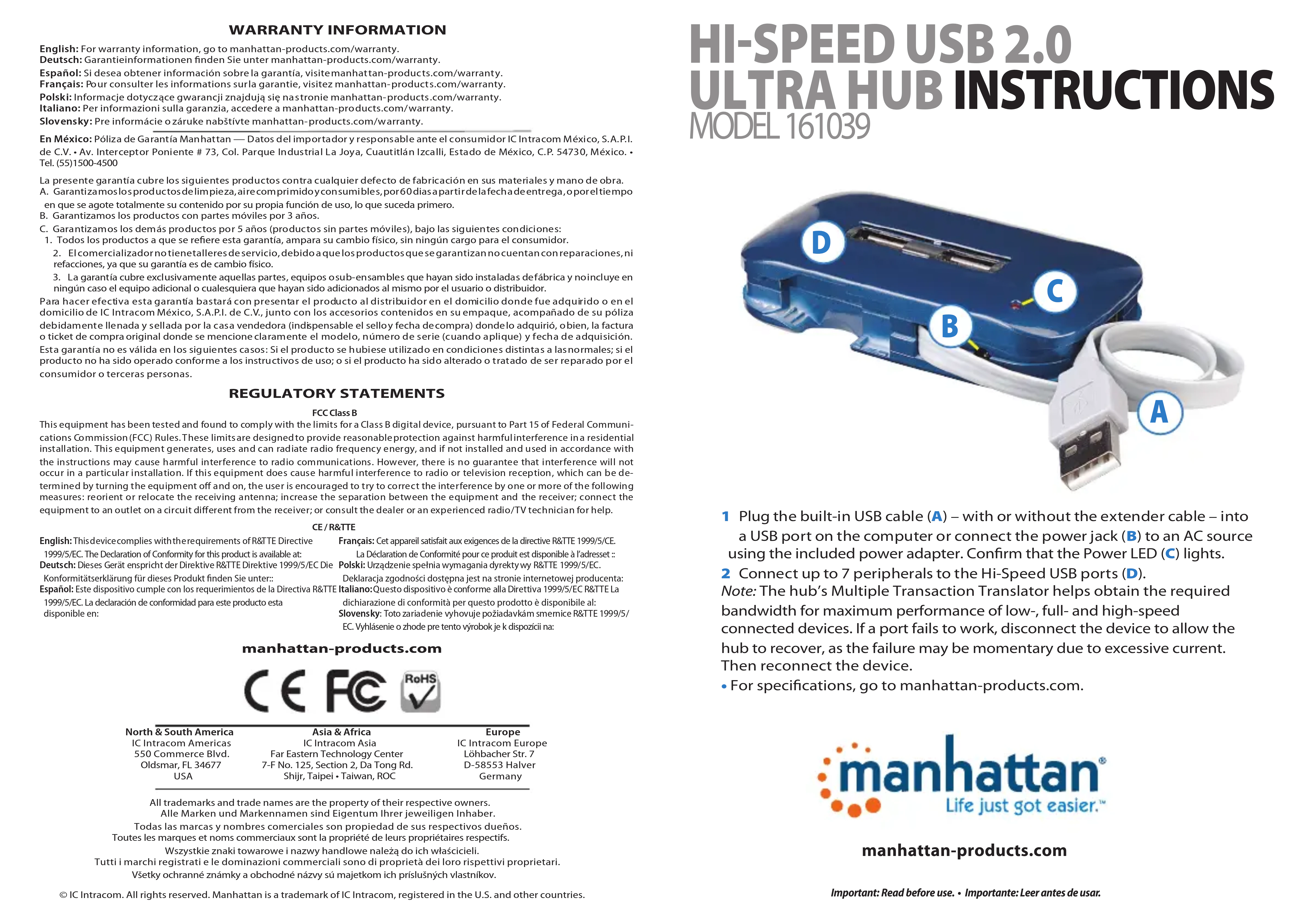 WARRANTY INFORMATION

English: For warranty information, go to manhattan-products.com/warranty.
Deutsch: Garantieinformationen finden Sie unter manhattan-products.com/warranty.
Español: Si desea obtener información sobre la garantía, visite manhattan-products.com/warranty.
Français: Pour consulter les informations sur la garantie, visitez manhattan-products.com/warranty.
Polski: Informacje dotyczące gwarancji znajdują się na stronie manhattan-products.com/warranty.
Italiano: Per informazioni sulla garanzia, accedere a manhattan-products.com/warranty.
Slovensky: Pre informácie o záruke nabštívte manhattan-products.com/warranty.

En México: Póliza de Garantía Manhattan — Datos del importador y responsable ante el consumidor IC Intracom México, S.A.P.I. de C.V. • Av. Interceptor Poniente # 73, Col. Parque Industrial La Joya, Cuautitlán Izcalli, Estado de México, C.P. 54730, México. • Tel. (55)1500-4500

La presente garantía cubre los siguientes productos contra cualquier defecto de fabricación en sus materiales y mano de obra.
A. Garantizamos los productos de limpieza, aire comprimido y consumibles, por 60 dias a partir de la fecha de entrega, o por el tiempo en que se agote totalmente su contenido por su propia función de uso, lo que suceda primero.
B. Garantizamos los productos con partes móviles por 3 años.
C. Garantizamos los demás productos por 5 años (productos sin partes móviles), bajo las siguientes condiciones:
1. Todos los productos a que se refiere esta garantía, ampara su cambio físico, sin ningún cargo para el consumidor.
2. El comercializador no tiene talleres de servicio, debido a que los productos que se garantizan no cuentan con reparaciones, ni refacciones, ya que su garantía es de cambio físico.
3. La garantía cubre exclusivamente aquellas partes, equipos o sub-ensambles que hayan sido instaladas de fábrica y no incluye en ningún caso el equipo adicional o cualesquiera que hayan sido adicionados al mismo por el usuario o distribuidor.
Para hacer efectiva esta garantía bastará con presentar el producto al distribuidor en el domicilio donde fue adquirido o en el domicilio de IC Intracom México, S.A.P.I. de C.V., junto con los accesorios contenidos en su empaque, acompañado de su póliza debidamente llenada y sellada por la casa vendedora (indispensable el sello y fecha de compra) donde lo adquirió, o bien, la factura o ticket de compra original donde se mencione claramente el modelo, número de serie (cuando aplique) y fecha de adquisición. Esta garantía no es válida en los siguientes casos: Si el producto se hubiese utilizado en condiciones distintas a las normales; si el producto no ha sido operado conforme a los instructivos de uso; o si el producto ha sido alterado o tratado de ser reparado por el consumidor o terceras personas.

REGULATORY STATEMENTS

FCC Class B
This equipment has been tested and found to comply with the limits for a Class B digital device, pursuant to Part 15 of Federal Communications Commission (FCC) Rules. These limits are designed to provide reasonable protection against harmful interference in a residential installation. This equipment generates, uses and can radiate radio frequency energy, and if not installed and used in accordance with the instructions may cause harmful interference to radio communications. However, there is no guarantee that interference will not occur in a particular installation. If this equipment does cause harmful interference to radio or television reception, which can be determined by turning the equipment off and on, the user is encouraged to try to correct the interference by one or more of the following measures: reorient or relocate the receiving antenna; increase the separation between the equipment and the receiver; connect the equipment to an outlet on a circuit different from the receiver; or consult the dealer or an experienced radio/TV technician for help.

CE / R&TTE
English: This device complies with the requirements of R&TTE Directive 1999/5/EC. The Declaration of Conformity for this product is available at:
Deutsch: Dieses Gerät enspricht der Direktive R&TTE Direktive 1999/5/EC Die Konformitätserklärung für dieses Produkt finden Sie unter::
Español: Este dispositivo cumple con los requerimientos de la Directiva R&TTE 1999/5/EC. La declaración de conformidad para este producto esta disponible en:
Français: Cet appareil satisfait aux exigences de la directive R&TTE 1999/5/CE. La Déclaration de Conformité pour ce produit est disponible à l'adresset ::
Polski: Urządzenie spełnia wymagania dyrekty wy R&TTE 1999/5/EC. Deklaracja zgodności dostępna jest na stronie internetowej producenta:
Italiano: Questo dispositivo è conforme alla Direttiva 1999/5/EC R&TTE La dichiarazione di conformità per questo prodotto è disponibile al:
Slovensky: Toto zariadenie vyhovuje požiadavkám smernice R&TTE 1999/5/EC. Vyhlásenie o zhode pre tento výrobok je k dispozícii na:

manhattan-products.com

CE FC RoHS

North & South America
IC Intracom Americas
550 Commerce Blvd.
Oldsmar, FL 34677
USA

Asia & Africa
IC Intracom Asia
Far Eastern Technology Center
7-F No. 125, Section 2, Da Tong Rd.
Shijr, Taipei • Taiwan, ROC

Europe
IC Intracom Europe
Löhbacher Str. 7
D-58553 Halver
Germany

All trademarks and trade names are the property of their respective owners.
Alle Marken und Markennamen sind Eigentum Ihrer jeweiligen Inhaber.
Todas las marcas y nombres comerciales son propiedad de sus respectivos dueños.
Toutes les marques et noms commerciaux sont la propriété de leurs propriétaires respectifs.
Wszystkie znaki towarowe i nazwy handlowe należą do ich właścicieli.
Tutti i marchi registrati e le dominazioni commerciali sono di proprietà dei loro rispettivi proprietari.
Všetky ochranné známky a obchodné názvy sú majetkom ich príslušných vlastníkov.

© IC Intracom. All rights reserved. Manhattan is a trademark of IC Intracom, registered in the U.S. and other countries.

HI-SPEED USB 2.0
ULTRA HUB INSTRUCTIONS
MODEL 161039

D
C
B
A

1 Plug the built-in USB cable (A) – with or without the extender cable – into a USB port on the computer or connect the power jack (B) to an AC source using the included power adapter. Confirm that the Power LED (C) lights.
2 Connect up to 7 peripherals to the Hi-Speed USB ports (D).
Note: The hub's Multiple Transaction Translator helps obtain the required bandwidth for maximum performance of low-, full- and high-speed connected devices. If a port fails to work, disconnect the device to allow the hub to recover, as the failure may be momentary due to excessive current. Then reconnect the device.
• For specifications, go to manhattan-products.com.

manhattan®
Life just got easier.™

manhattan-products.com

Important: Read before use. • Importante: Leer antes de usar.