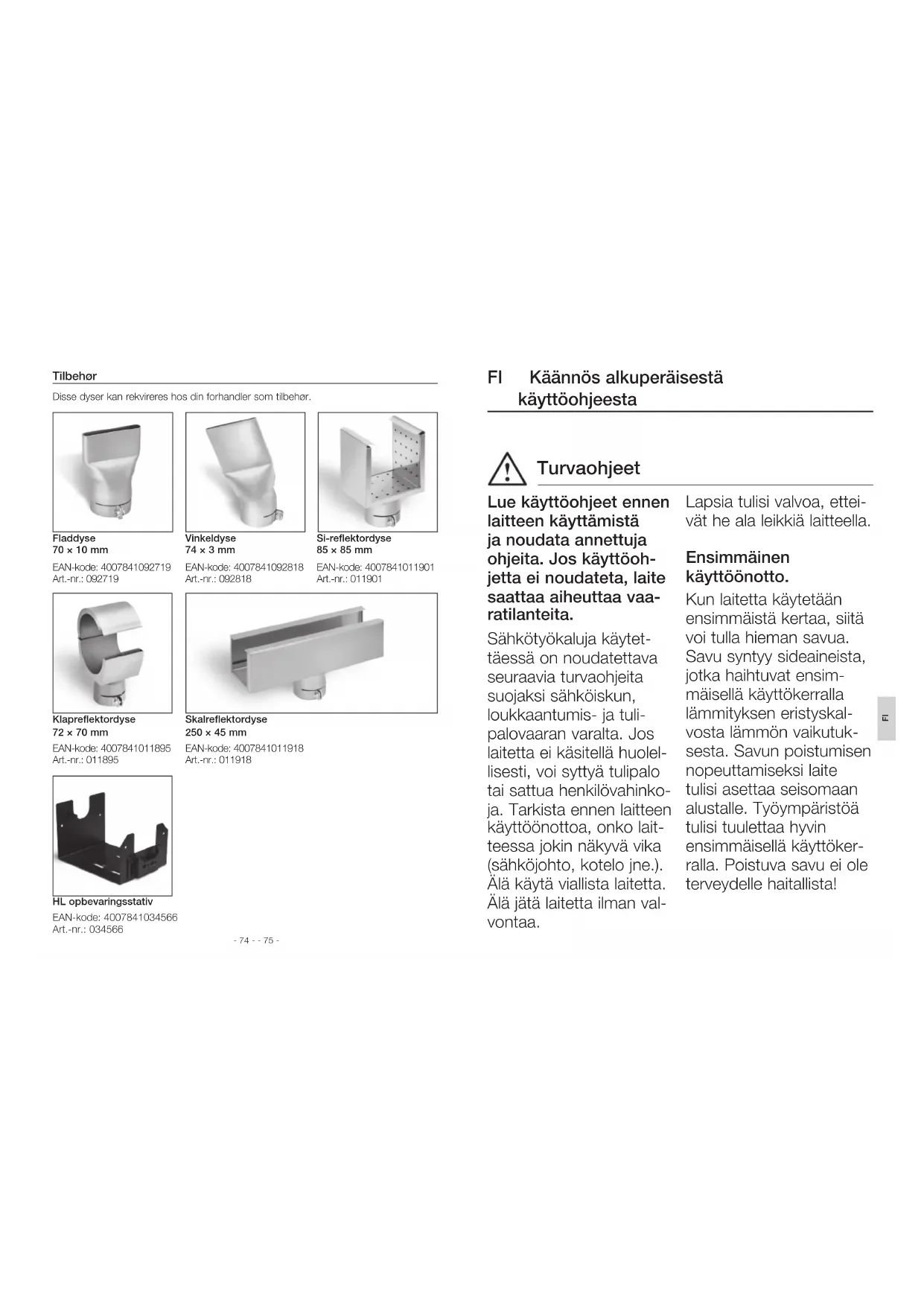 Tilbehør

Disse dyser kan rekvireres hos din forhandler som tilbehør.

Fladdyse
70 × 10 mm
EAN-kode: 4007841092719
Art.-nr.: 092719

Vinkeldyse
74 × 3 mm
EAN-kode: 4007841092818
Art.-nr.: 092818

Si-reflektordyse
85 × 85 mm
EAN-kode: 4007841011901
Art.-nr.: 011901

Klapreflektordyse
72 × 70 mm
EAN-kode: 4007841011895
Art.-nr.: 011895

Skalreflektordyse
250 × 45 mm
EAN-kode: 4007841011918
Art.-nr.: 011918

HL opbevaringsstativ
EAN-kode: 4007841034566
Art.-nr.: 034566

- 74 - - 75 -

FI Käännös alkuperäisestä käyttöohjeesta

Turvaohjeet

Lue käyttöohjeet ennen laitteen käyttämistä ja noudata annettuja ohjeita. Jos käyttöohjetta ei noudateta, laite saattaa aiheuttaa vaaratilanteita.

Sähkötyökaluja käytettäessä on noudatettava seuraavia turvaohjeita suojaksi sähköiskun, loukkaantumis- ja tulipalovaaran varalta. Jos laitetta ei käsitellä huolellisesti, voi syttyä tulipalo tai sattua henkilövahinkoja. Tarkista ennen laitteen käyttöönottoa, onko laitteessa jokin näkyvä vika (sähköjohto, kotelo jne.). Älä käytä viallista laitetta. Älä jätä laitetta ilman valvontaa.

Lapsia tulisi valvoa, etteivät he ala leikkiä laitteella.

Ensimmäinen käyttöönotto.

Kun laitetta käytetään ensimmäistä kertaa, siitä voi tulla hieman savua. Savu syntyy sideaineista, jotka haihtuvat ensimmäisellä käyttökerralla lämmityksen eristyskalvosta lämmön vaikutuksesta. Savun poistumisen nopeuttamiseksi laite tulisi asettaa seisomaan alustalle. Työympäristöä tulisi tuulettaa hyvin ensimmäisellä käyttökerralla. Poistuva savu ei ole terveydelle haitallista!

FI